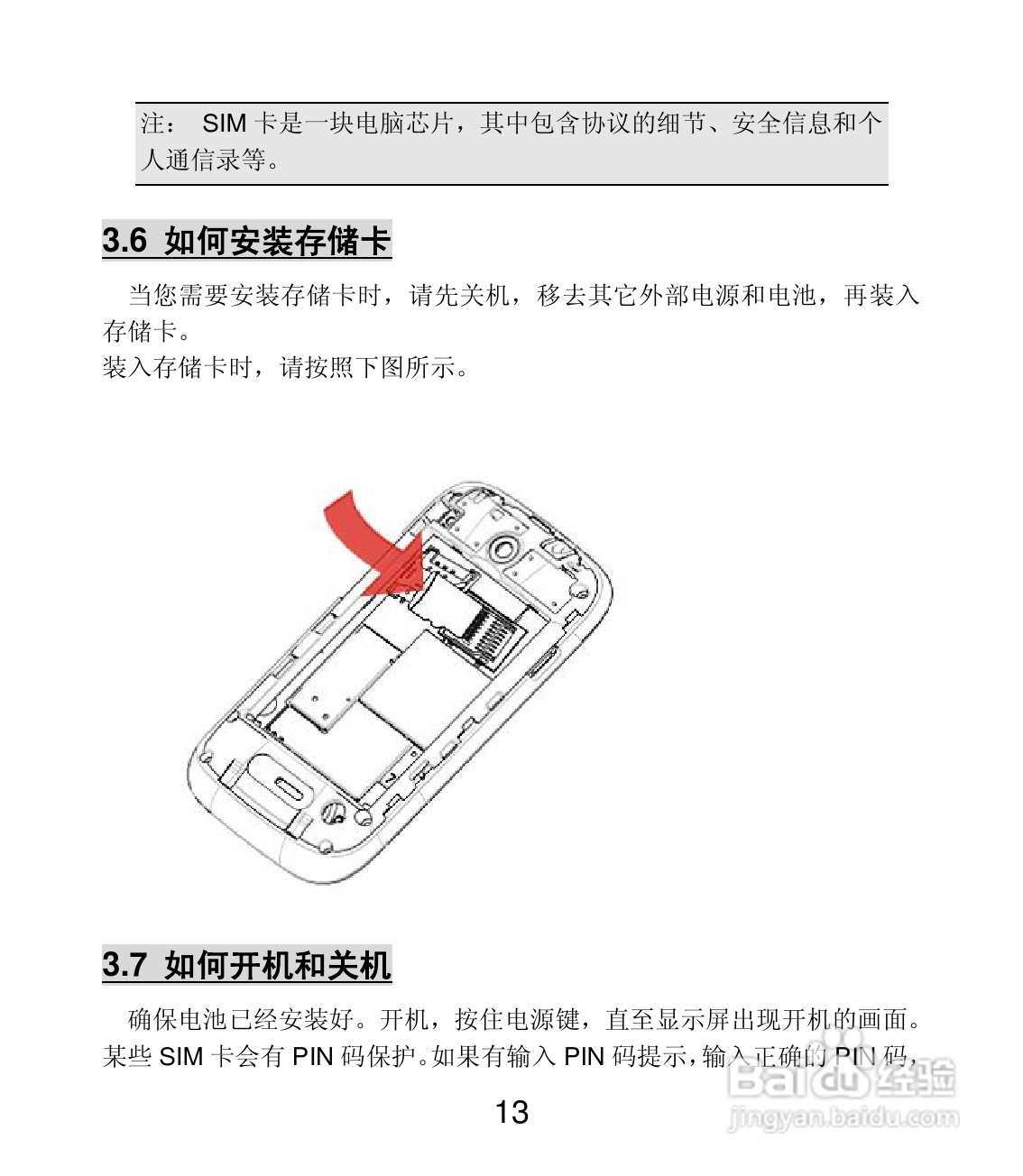 注： SIM 卡是一块电脑芯片，其中包含协议的细节、安全信息和个人通信录等。

3.6 如何安装存储卡

当您需要安装存储卡时，请先关机，移去其它外部电源和电池，再装入存储卡。
装入存储卡时，请按照下图所示。

3.7 如何开机和关机

确保电池已经安装好。开机，按住电源键，直至显示屏出现开机的画面。某些 SIM 卡会有 PIN 码保护。如果有输入 PIN 码提示，输入正确的 PIN 码，

13

Baidu 经验
jingyan.baidu.com