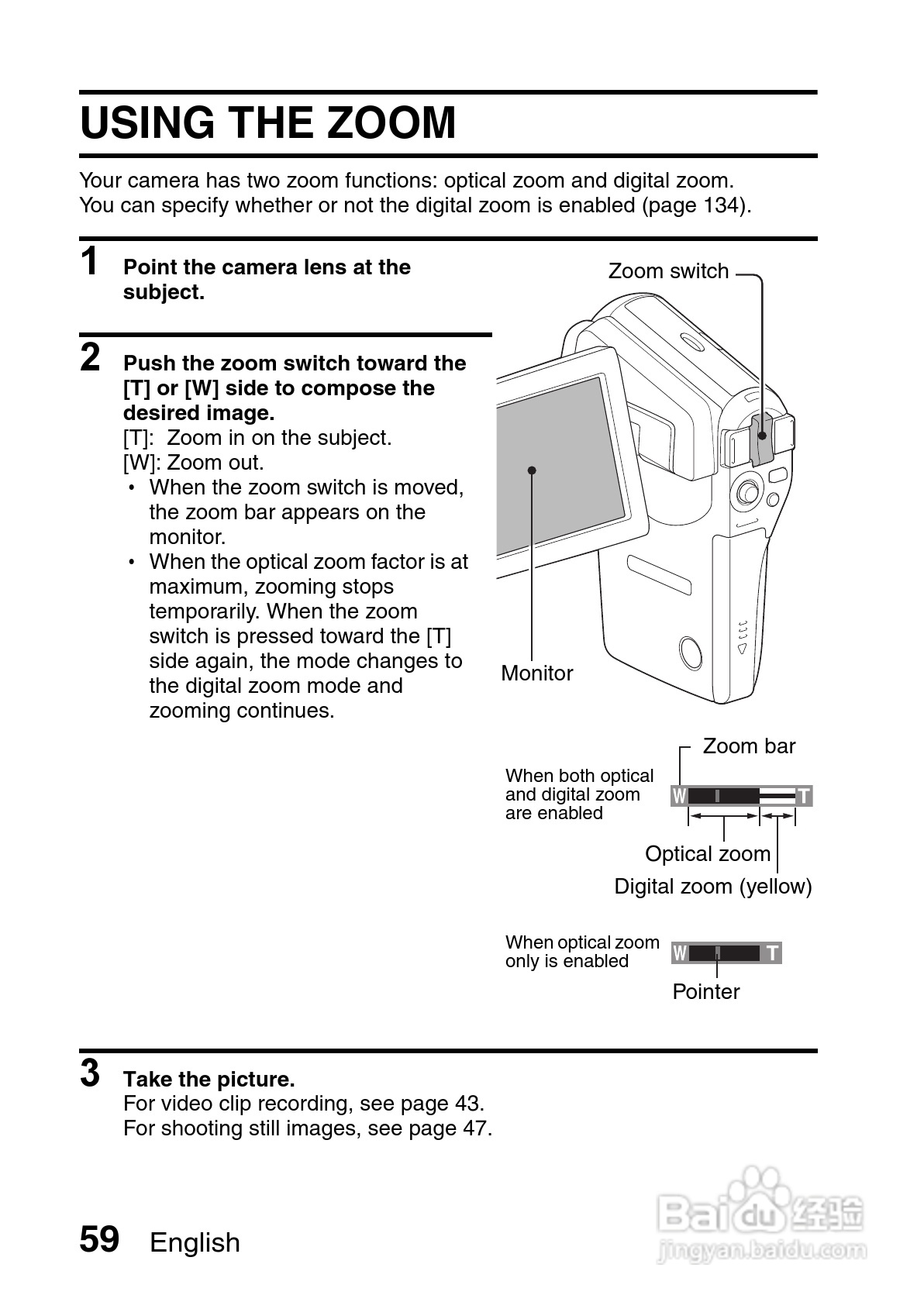 USING THE ZOOM

Your camera has two zoom functions: optical zoom and digital zoom. You can specify whether or not the digital zoom is enabled (page 134).

1 Point the camera lens at the subject.

2 Push the zoom switch toward the [T] or [W] side to compose the desired image.
[T]: Zoom in on the subject.
[W]: Zoom out.
• When the zoom switch is moved, the zoom bar appears on the monitor.
• When the optical zoom factor is at maximum, zooming stops temporarily. When the zoom switch is pressed toward the [T] side again, the mode changes to the digital zoom mode and zooming continues.

Zoom switch

Monitor

Zoom bar

When both optical and digital zoom are enabled

W T

Optical zoom

Digital zoom (yellow)

When optical zoom only is enabled

W T

Pointer

3 Take the picture.
For video clip recording, see page 43.
For shooting still images, see page 47.

59 English

Baidu 经验
jingyan.baidu.com