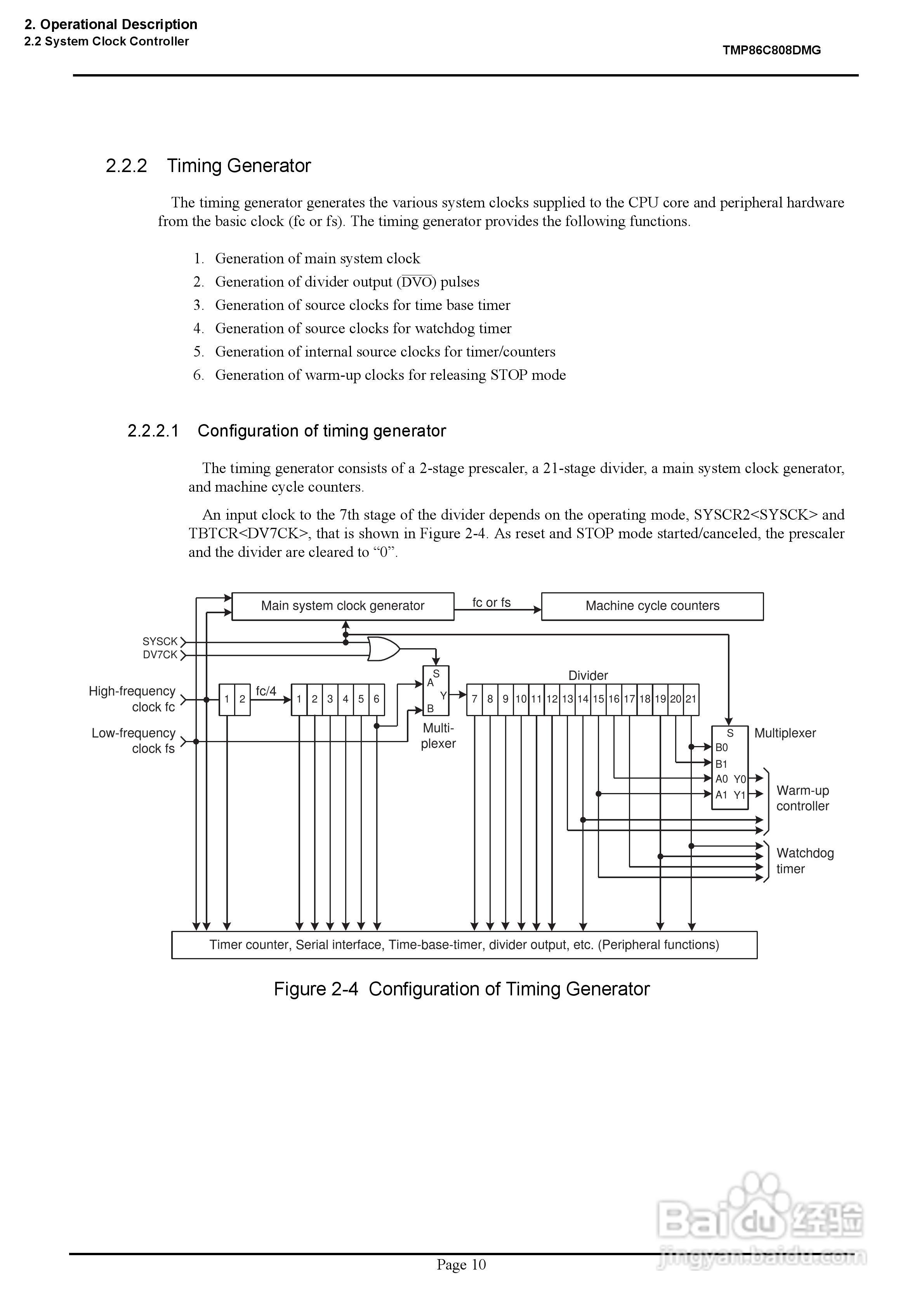 2. Operational Description
2.2 System Clock Controller

TMP86C808DMG

2.2.2 Timing Generator

The timing generator generates the various system clocks supplied to the CPU core and peripheral hardware from the basic clock (fc or fs). The timing generator provides the following functions.

1. Generation of main system clock
2. Generation of divider output ($\overline{DVO}$) pulses
3. Generation of source clocks for time base timer
4. Generation of source clocks for watchdog timer
5. Generation of internal source clocks for timer/counters
6. Generation of warm-up clocks for releasing STOP mode

2.2.2.1 Configuration of timing generator

The timing generator consists of a 2-stage prescaler, a 21-stage divider, a main system clock generator, and machine cycle counters.

An input clock to the 7th stage of the divider depends on the operating mode, SYSCR2<SYSCK> and TBTCR<DV7CK>, that is shown in Figure 2-4. As reset and STOP mode started/canceled, the prescaler and the divider are cleared to “0”.

Main system clock generator
fc or fs
Machine cycle counters
SYSCK
DV7CK
High-frequency clock fc
Low-frequency clock fs
1 2
fc/4
1 2 3 4 5 6
S
A
Y
B
Multi-plexer
Divider
7 8 9 10 11 12 13 14 15 16 17 18 19 20 21
S
B0
B1
A0 Y0
A1 Y1
Multiplexer
Warm-up controller
Watchdog timer
Timer counter, Serial interface, Time-base-timer, divider output, etc. (Peripheral functions)

Figure 2-4 Configuration of Timing Generator

Page 10

Baidu 经验
jingyan.baidu.com