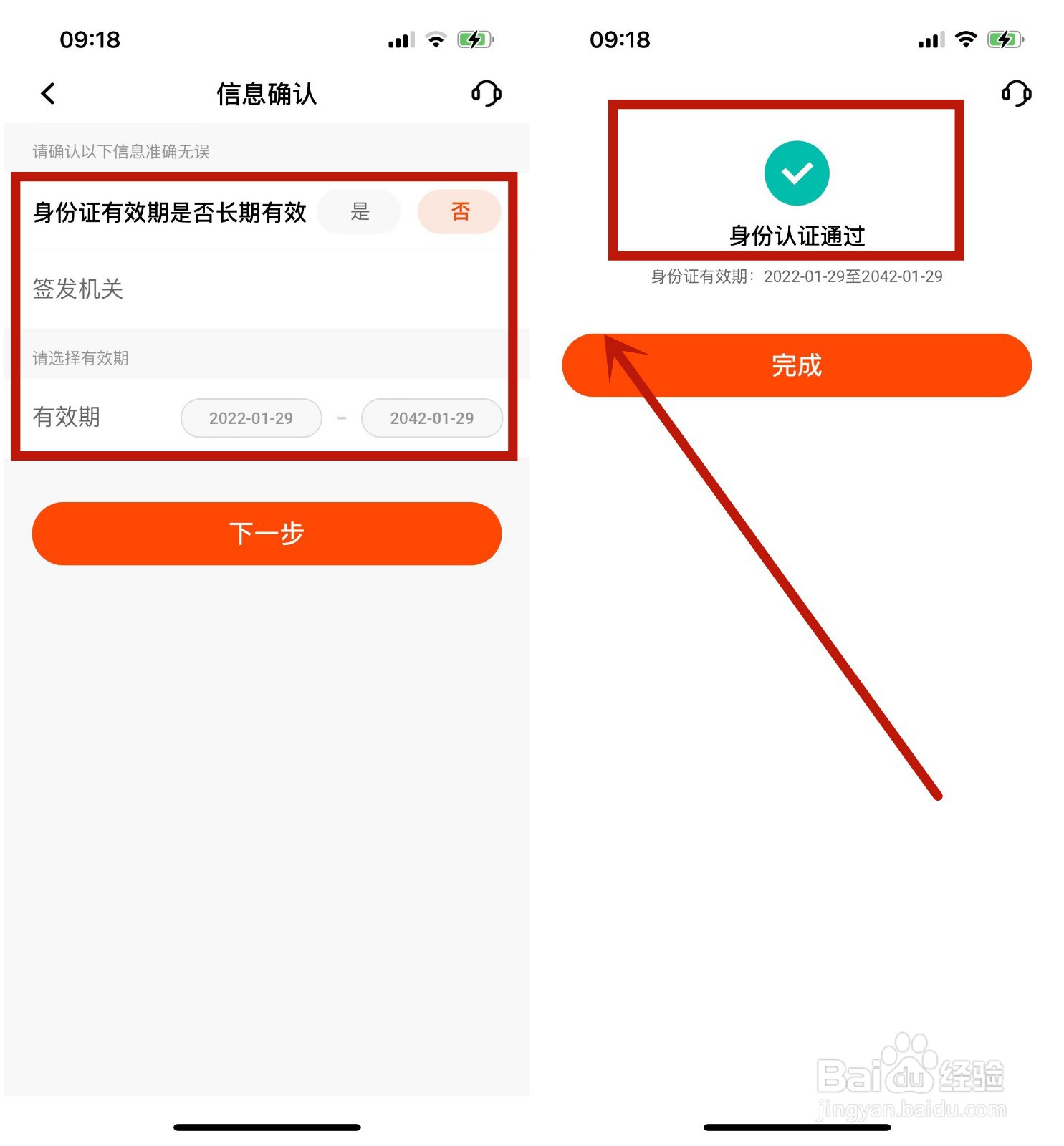 09:18

信息确认

请确认以下信息准确无误

身份证有效期是否长期有效 是 否

签发机关

请选择有效期

有效期 2022-01-29 - 2042-01-29

下一步

09:18

身份认证通过

身份证有效期：2022-01-29至2042-01-29

完成

Baidu经验
jingyan.baidu.com