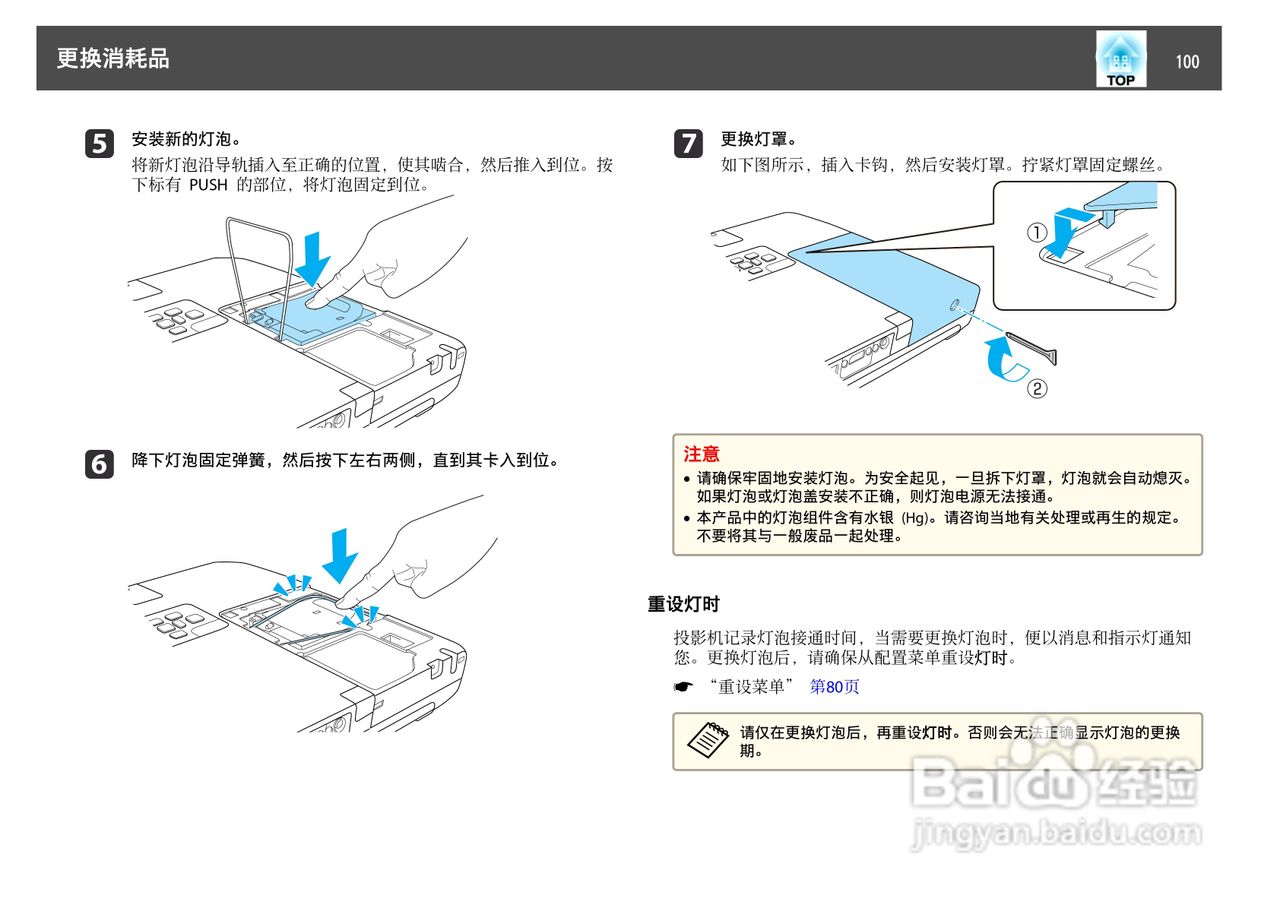 更换消耗品

TOP

100

5 安装新的灯泡。

将新灯泡沿导轨插入至正确的位置，使其啮合，然后推入到位。按下标有 PUSH 的部位，将灯泡固定到位。

6 降下灯泡固定弹簧，然后按下左右两侧，直到其卡入到位。

7 更换灯罩。

如下图所示，插入卡钩，然后安装灯罩。拧紧灯罩固定螺丝。

①

②

注意

• 请确保牢固地安装灯泡。为安全起见，一旦拆下灯罩，灯泡就会自动熄灭。如果灯泡或灯泡盖安装不正确，则灯泡电源无法接通。

• 本产品中的灯泡组件含有水银 (Hg)。请咨询当地有关处理或再生的规定。不要将其与一般废品一起处理。

重设灯时

投影机记录灯泡接通时间，当需要更换灯泡时，便以消息和指示灯通知您。更换灯泡后，请确保从配置菜单重设灯时。

☛ “重设菜单” 第80页

请仅在更换灯泡后，再重设灯时。否则会无法正确显示灯泡的更换期。

Baidu 经验
jingyan.baidu.com