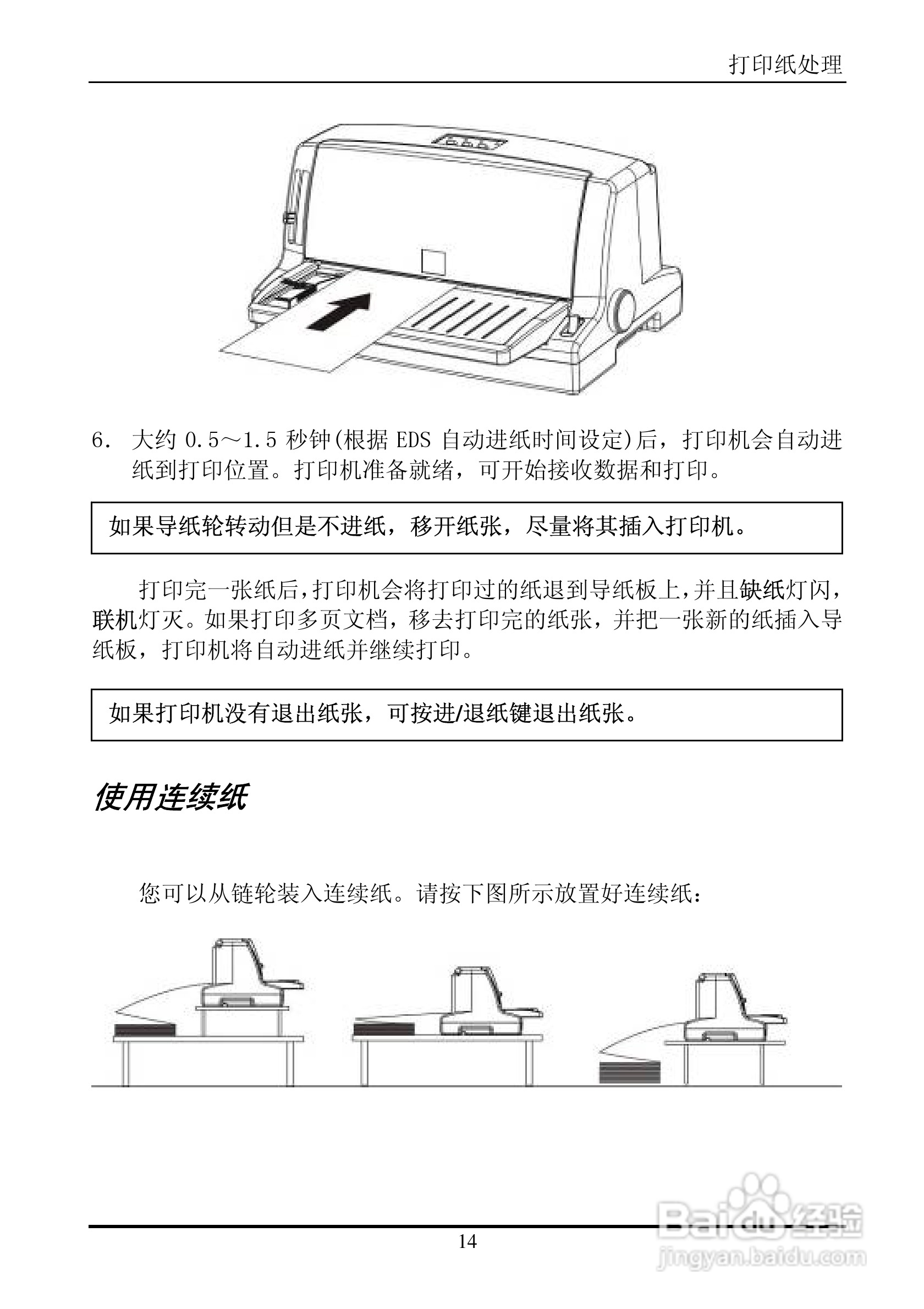 打印纸处理

6. 大约 0.5～1.5 秒钟(根据 EDS 自动进纸时间设定)后，打印机会自动进纸到打印位置。打印机准备就绪，可开始接收数据和打印。

如果导纸轮转动但是不进纸，移开纸张，尽量将其插入打印机。

打印完一张纸后，打印机会将打印过的纸退到导纸板上，并且缺纸灯闪，联机灯灭。如果打印多页文档，移去打印完的纸张，并把一张新的纸插入导纸板，打印机将自动进纸并继续打印。

如果打印机没有退出纸张，可按进/退纸键退出纸张。

使用连续纸

您可以从链轮装入连续纸。请按下图所示放置好连续纸：

14

Baidu 经验
jingyan.baidu.com