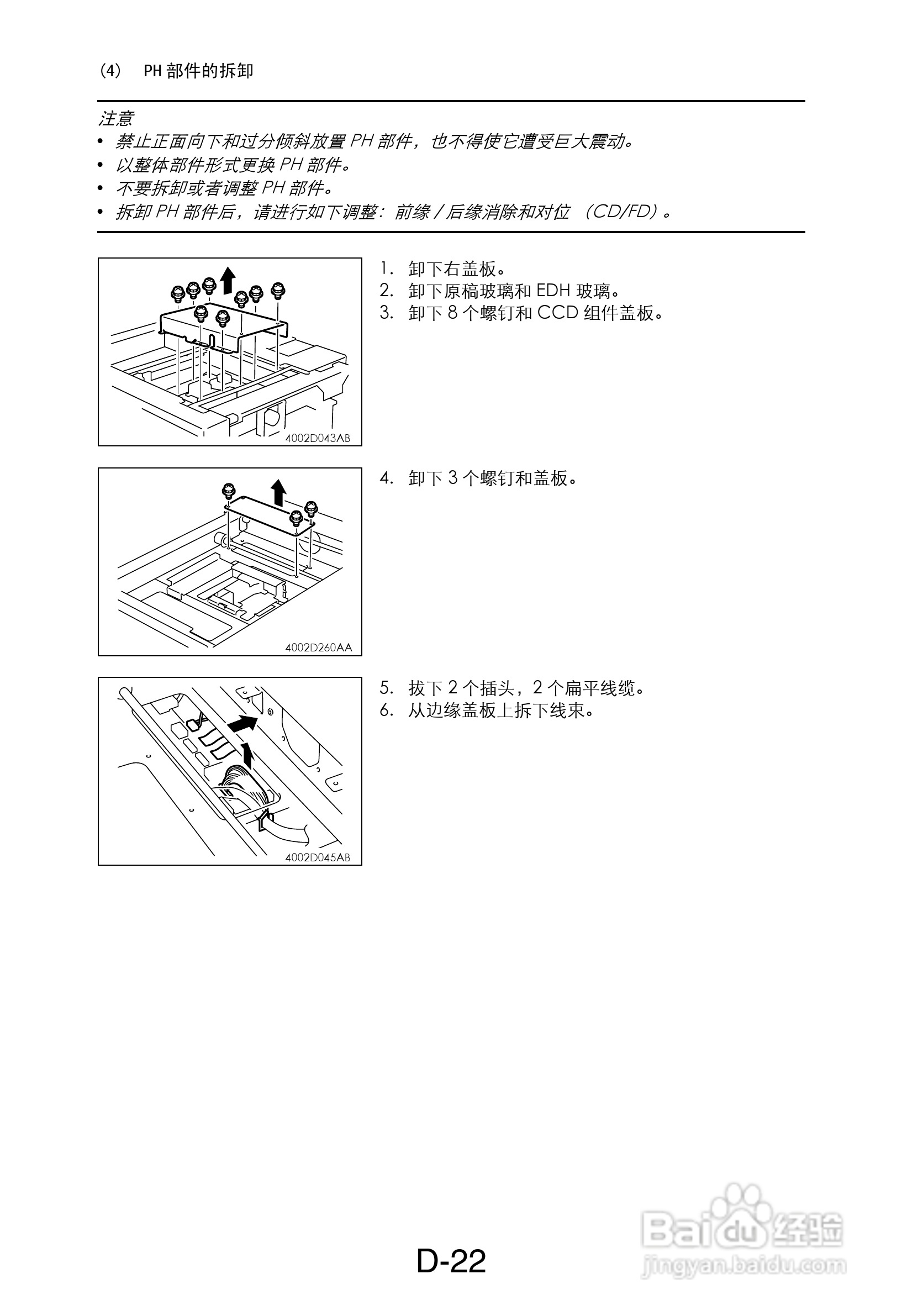 (4) PH 部件的拆卸

注意
• 禁止正面向下和过分倾斜放置 PH 部件，也不得使它遭受巨大震动。
• 以整体部件形式更换 PH 部件。
• 不要拆卸或者调整 PH 部件。
• 拆卸 PH 部件后，请进行如下调整：前缘 / 后缘消除和对位 （CD/FD）。

4002D043AB

1. 卸下右盖板。
2. 卸下原稿玻璃和 EDH 玻璃。
3. 卸下 8 个螺钉和 CCD 组件盖板。

4002D260AA

4. 卸下 3 个螺钉和盖板。

4002D045AB

5. 拔下 2 个插头，2 个扁平线缆。
6. 从边缘盖板上拆下线束。

D-22

Baidu 经验
jingyan.baidu.com