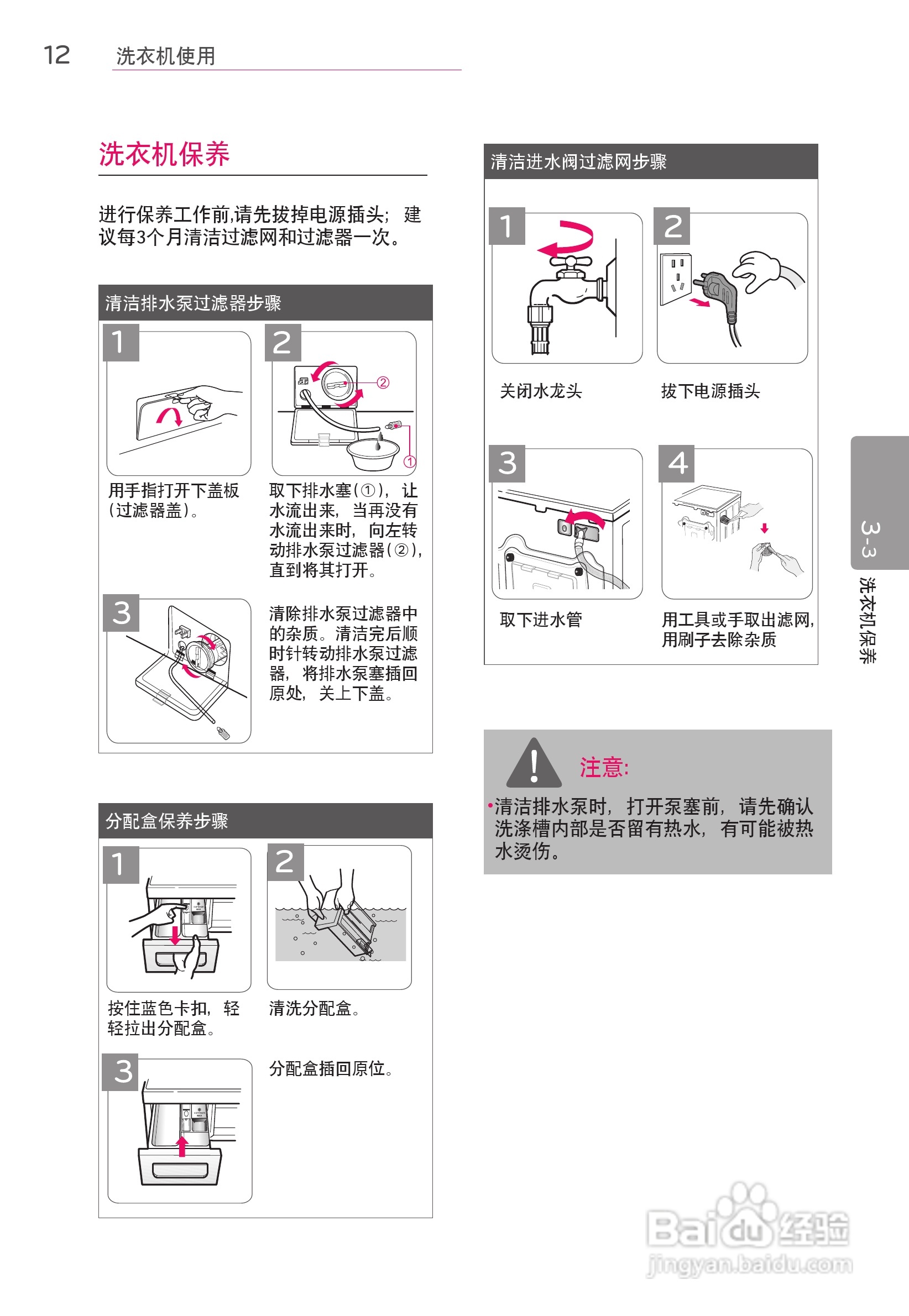 12 洗衣机使用

洗衣机保养

进行保养工作前,请先拔掉电源插头; 建议每3个月清洁过滤网和过滤器一次。

清洁排水泵过滤器步骤

1

用手指打开下盖板(过滤器盖)。

2

②

①

取下排水塞(①), 让水流出来, 当再没有水流出来时, 向左转动排水泵过滤器(②), 直到将其打开。

3

清除排水泵过滤器中的杂质。清洁完后顺时针转动排水泵过滤器, 将排水泵塞插回原处, 关上下盖。

分配盒保养步骤

1

按住蓝色卡扣, 轻轻拉出分配盒。

2

清洗分配盒。

3

分配盒插回原位。

清洁进水阀过滤网步骤

1

关闭水龙头

2

拔下电源插头

3

取下进水管

4

用工具或手取出滤网, 用刷子去除杂质

注意:

•清洁排水泵时, 打开泵塞前, 请先确认洗涤槽内部是否留有热水, 有可能被热水烫伤。

3-3 洗衣机保养

Baidu经验
jingyan.baidu.com