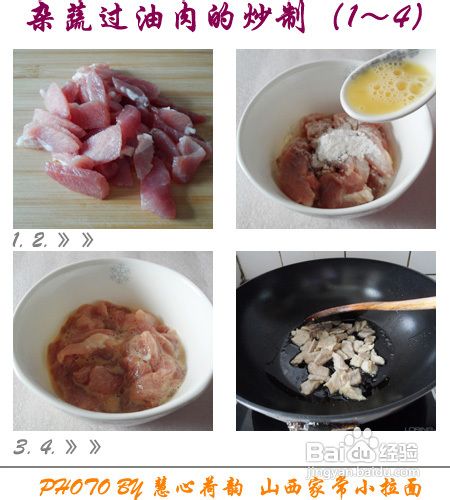 杂蔬过油肉的炒制（1~4）

1. 2. 》》

3. 4. 》》

Baidu经验
jingyan.baidu.com

PHOTO BY 慧心荷韵 山西家常小拉面