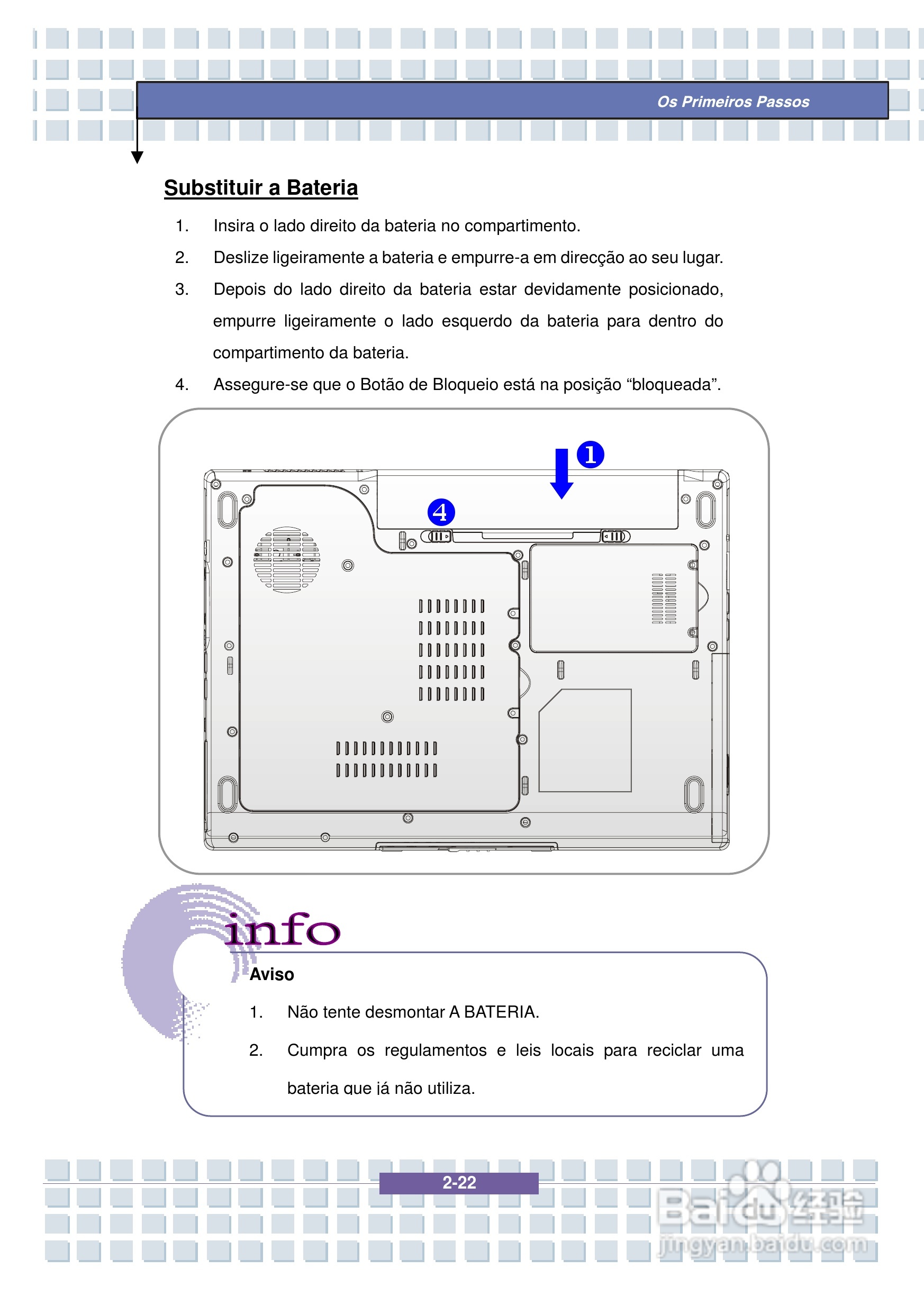 Os Primeiros Passos

Substituir a Bateria

1. Insira o lado direito da bateria no compartimento.

2. Deslize ligeiramente a bateria e empurre-a em direcção ao seu lugar.

3. Depois do lado direito da bateria estar devidamente posicionado, empurre ligeiramente o lado esquerdo da bateria para dentro do compartimento da bateria.

4. Assegure-se que o Botão de Bloqueio está na posição “bloqueada”.

1

4

info

Aviso

1. Não tente desmontar A BATERIA.

2. Cumpra os regulamentos e leis locais para reciclar uma bateria que já não utiliza.

2-22

Baidu经验
jingyan.baidu.com