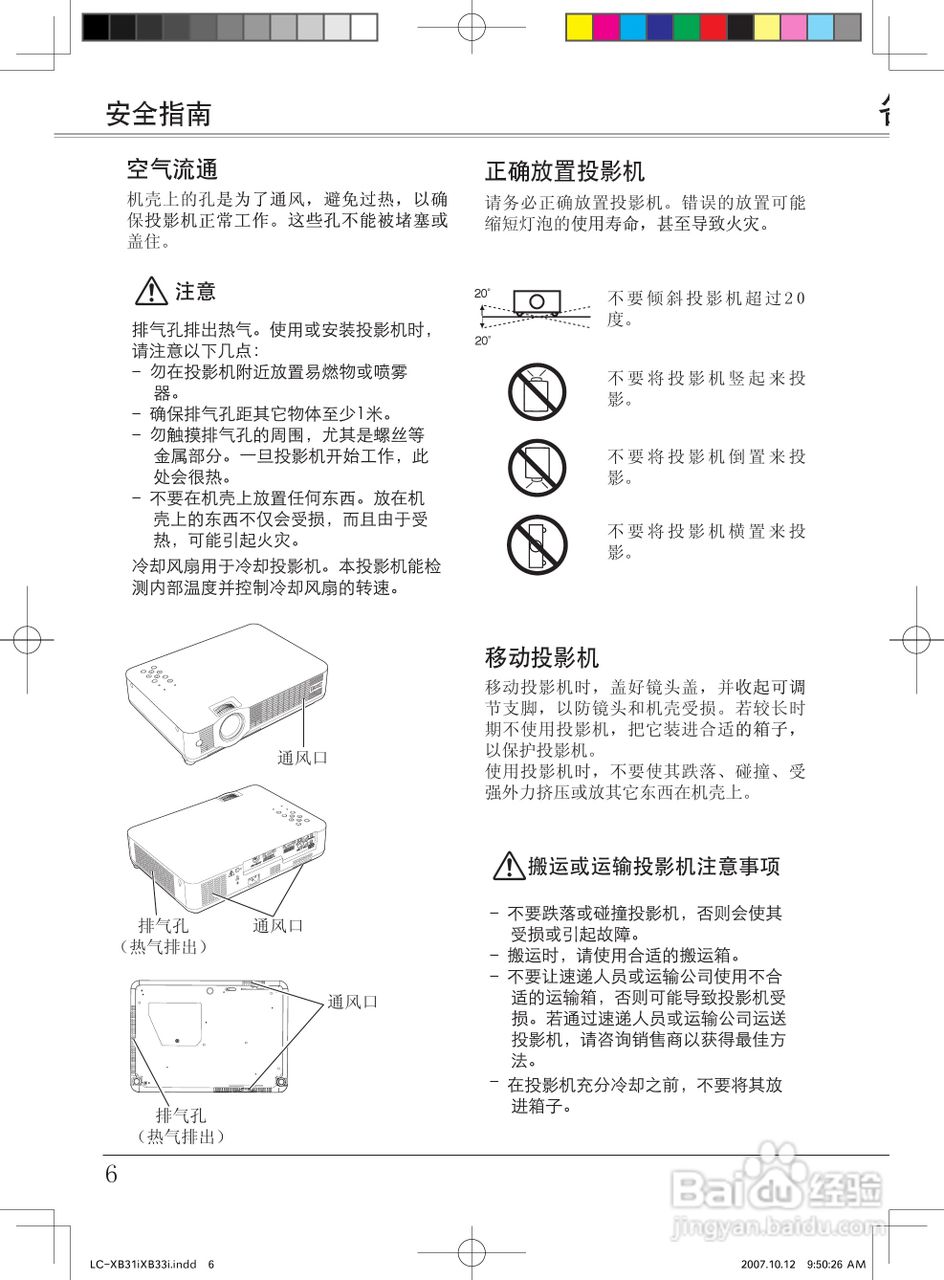 安全指南

空气流通

机壳上的孔是为了通风，避免过热，以确保投影机正常工作。这些孔不能被堵塞或盖住。

注意

排气孔排出热气。使用或安装投影机时，请注意以下几点：
– 勿在投影机附近放置易燃物或喷雾器。
– 确保排气孔距其它物体至少1米。
– 勿触摸排气孔的周围，尤其是螺丝等金属部分。一旦投影机开始工作，此处会很热。
– 不要在机壳上放置任何东西。放在机壳上的东西不仅会受损，而且由于受热，可能引起火灾。

冷却风扇用于冷却投影机。本投影机能检测内部温度并控制冷却风扇的转速。

通风口

排气孔
（热气排出）

通风口

通风口

排气孔
（热气排出）

正确放置投影机

请务必正确放置投影机。错误的放置可能缩短灯泡的使用寿命，甚至导致火灾。

20°

20°

不要倾斜投影机超过20度。

不要将投影机竖起来投影。

不要将投影机倒置来投影。

不要将投影机横置来投影。

移动投影机

移动投影机时，盖好镜头盖，并收起可调节支脚，以防镜头和机壳受损。若较长时期不使用投影机，把它装进合适的箱子，以保护投影机。
使用投影机时，不要使其跌落、碰撞、受强外力挤压或放其它东西在机壳上。

搬运或运输投影机注意事项

– 不要跌落或碰撞投影机，否则会使其受损或引起故障。
– 搬运时，请使用合适的搬运箱。
– 不要让速递人员或运输公司使用不合适的运输箱，否则可能导致投影机受损。若通过速递人员或运输公司运送投影机，请咨询销售商以获得最佳方法。
– 在投影机充分冷却之前，不要将其放进箱子。

6

Baidu 经验
jingyan.baidu.com

LC-XB31iXB33i.indd 6

2007.10.12 9:50:26 AM