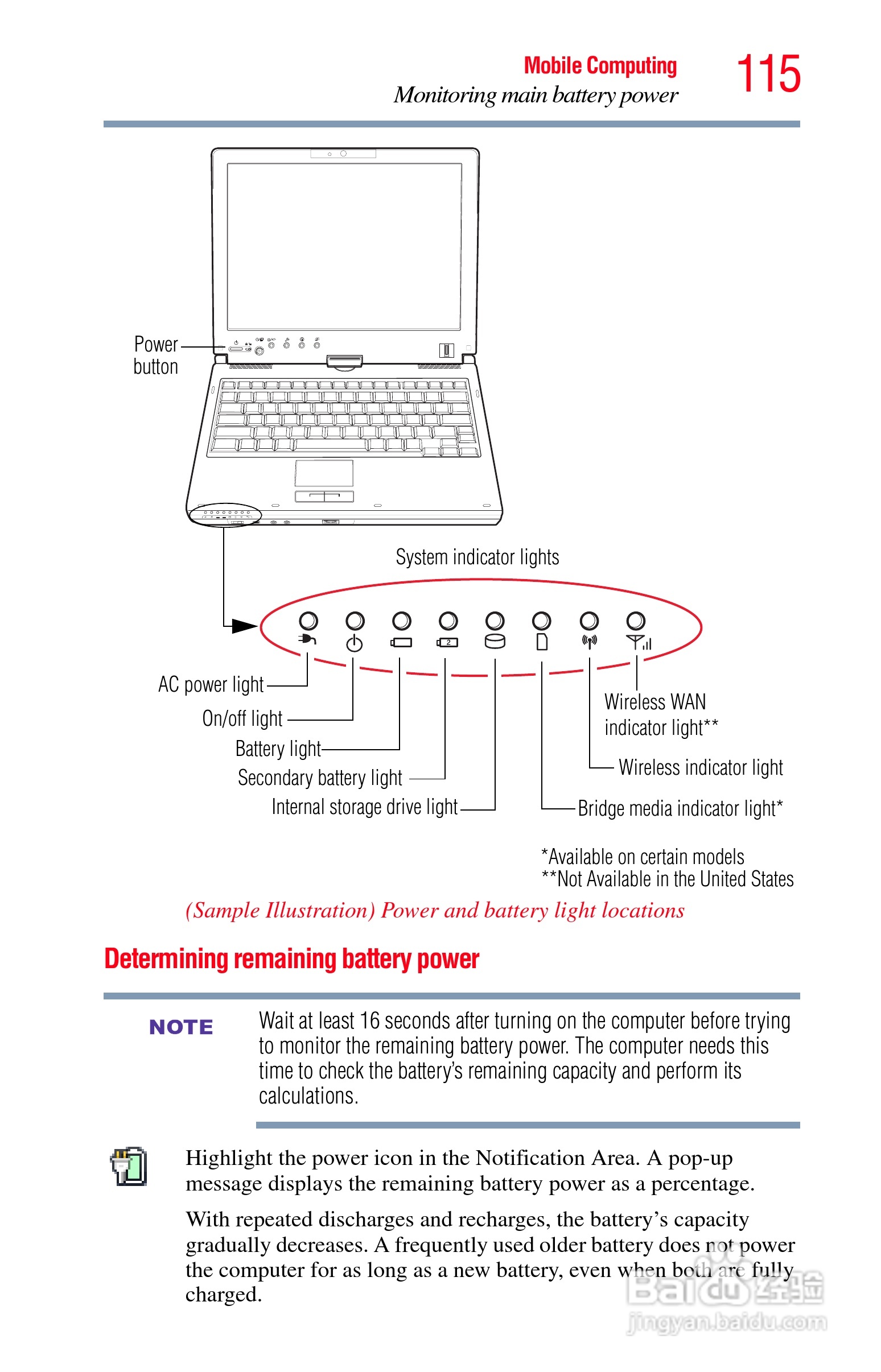 Mobile Computing
Monitoring main battery power

115

Power button

System indicator lights

AC power light
On/off light
Battery light
Secondary battery light
Internal storage drive light

Wireless WAN indicator light**
Wireless indicator light
Bridge media indicator light*

*Available on certain models
**Not Available in the United States

(Sample Illustration) Power and battery light locations

Determining remaining battery power

NOTE

Wait at least 16 seconds after turning on the computer before trying to monitor the remaining battery power. The computer needs this time to check the battery's remaining capacity and perform its calculations.

Highlight the power icon in the Notification Area. A pop-up message displays the remaining battery power as a percentage.

With repeated discharges and recharges, the battery's capacity gradually decreases. A frequently used older battery does not power the computer for as long as a new battery, even when both are fully charged.

Baidu经验
jingyan.baidu.com