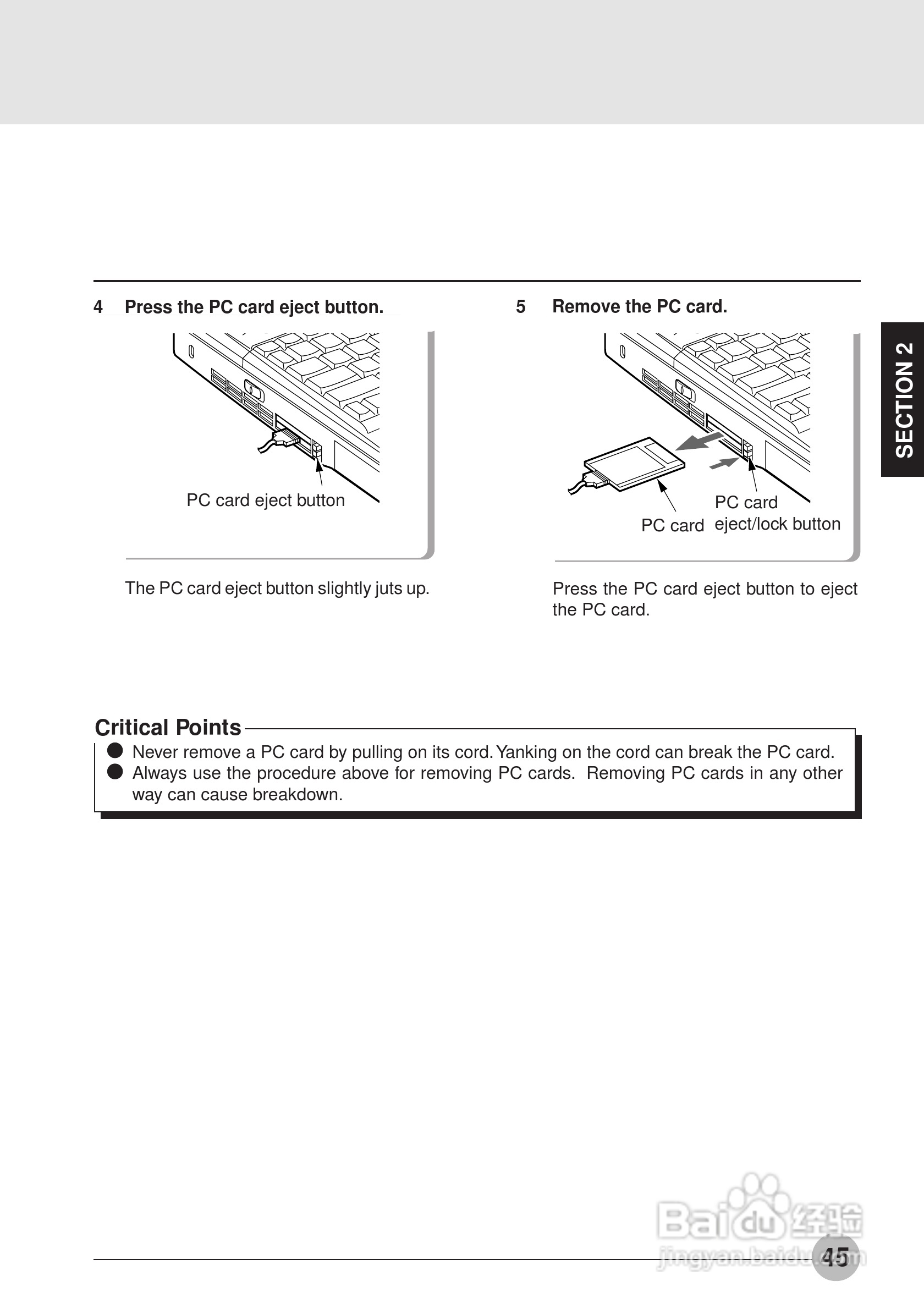 4 Press the PC card eject button.

PC card eject button

The PC card eject button slightly juts up.

5 Remove the PC card.

PC card

PC card eject/lock button

Press the PC card eject button to eject the PC card.

SECTION 2

Critical Points

● Never remove a PC card by pulling on its cord. Yanking on the cord can break the PC card.
● Always use the procedure above for removing PC cards. Removing PC cards in any other way can cause breakdown.

Baidu 经验
jingyan.baidu.com

45