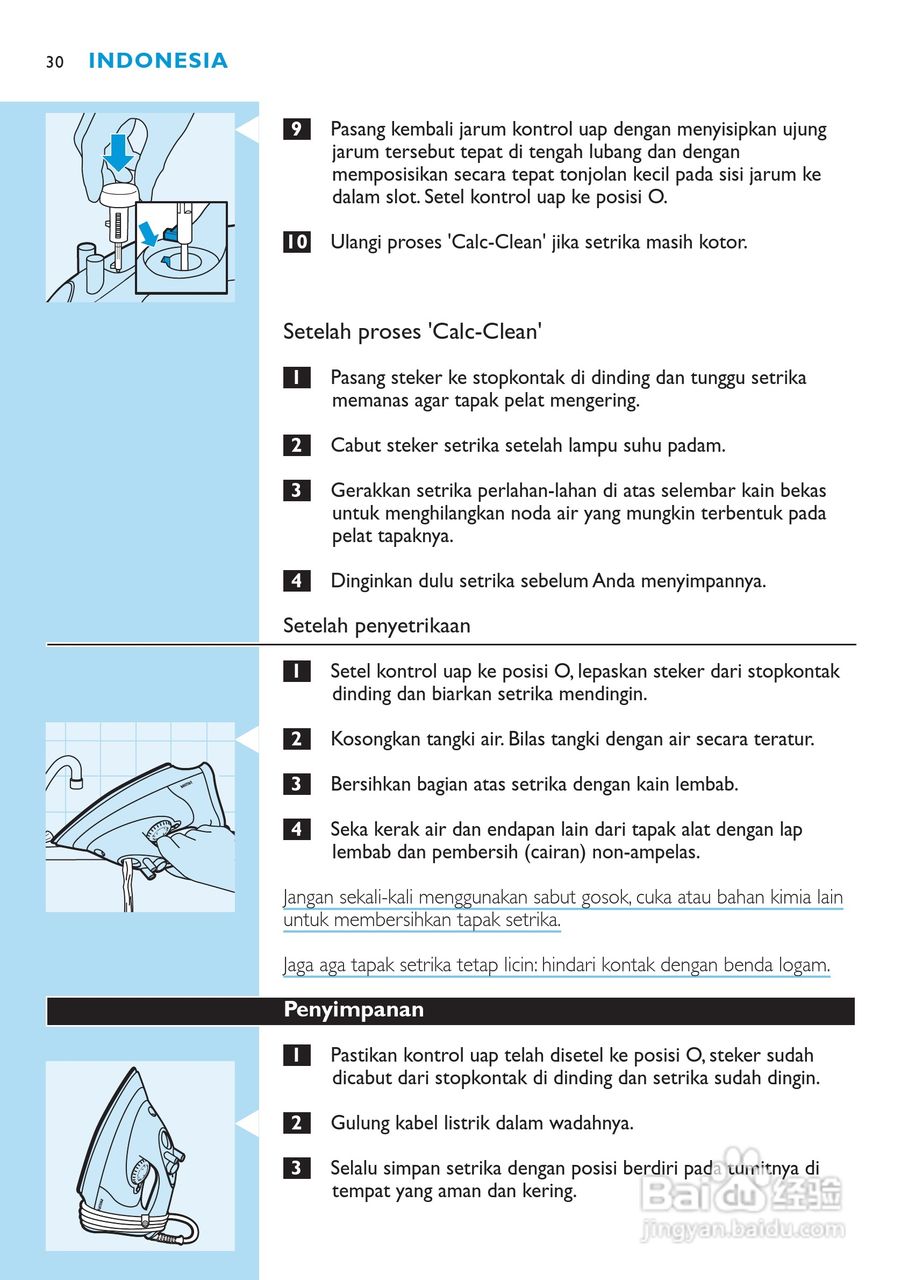 30 INDONESIA

9 Pasang kembali jarum kontrol uap dengan menyisipkan ujung jarum tersebut tepat di tengah lubang dan dengan memposisikan secara tepat tonjolan kecil pada sisi jarum ke dalam slot. Setel kontrol uap ke posisi O.

10 Ulangi proses 'Calc-Clean' jika setrika masih kotor.

Setelah proses 'Calc-Clean'

1 Pasang steker ke stopkontak di dinding dan tunggu setrika memanas agar tapak pelat mengering.

2 Cabut steker setrika setelah lampu suhu padam.

3 Gerakkan setrika perlahan-lahan di atas selembar kain bekas untuk menghilangkan noda air yang mungkin terbentuk pada pelat tapaknya.

4 Dinginkan dulu setrika sebelum Anda menyimpannya.

Setelah penyetrikaan

1 Setel kontrol uap ke posisi O, lepaskan steker dari stopkontak dinding dan biarkan setrika mendingin.

2 Kosongkan tangki air. Bilas tangki dengan air secara teratur.

3 Bersihkan bagian atas setrika dengan kain lembab.

4 Seka kerak air dan endapan lain dari tapak alat dengan lap lembab dan pembersih (cairan) non-ampelas.

Jangan sekali-kali menggunakan sabut gosok, cuka atau bahan kimia lain untuk membersihkan tapak setrika.

Jaga aga tapak setrika tetap licin: hindari kontak dengan benda logam.

Penyimpanan

1 Pastikan kontrol uap telah disetel ke posisi O, steker sudah dicabut dari stopkontak di dinding dan setrika sudah dingin.

2 Gulung kabel listrik dalam wadahnya.

3 Selalu simpan setrika dengan posisi berdiri pada tumitnya di tempat yang aman dan kering.

Baidu 经验
jingyan.baidu.com