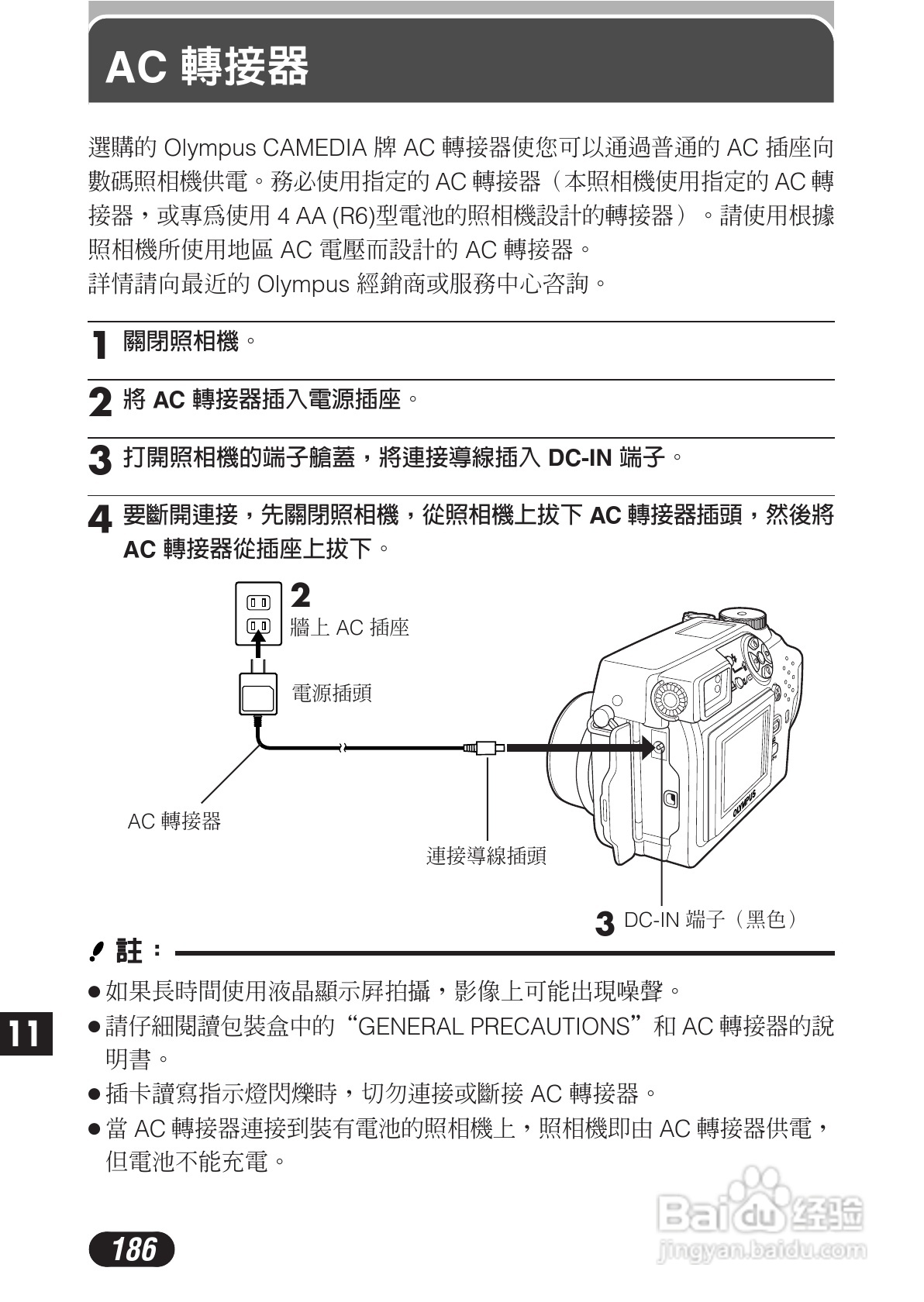 AC 轉接器

選購的 Olympus CAMEDIA 牌 AC 轉接器使您可以通過普通的 AC 插座向數碼照相機供電。務必使用指定的 AC 轉接器（本照相機使用指定的 AC 轉接器，或專爲使用 4 AA (R6)型電池的照相機設計的轉接器）。請使用根據照相機所使用地區 AC 電壓而設計的 AC 轉接器。
詳情請向最近的 Olympus 經銷商或服務中心咨詢。

1 關閉照相機。

2 將 AC 轉接器插入電源插座。

3 打開照相機的端子艙蓋，將連接導線插入 DC-IN 端子。

4 要斷開連接，先關閉照相機，從照相機上拔下 AC 轉接器插頭，然後將 AC 轉接器從插座上拔下。

2
牆上 AC 插座
電源插頭
AC 轉接器
連接導線插頭
OLYMPUS
3 DC-IN 端子（黑色）

註：

● 如果長時間使用液晶顯示屏拍攝，影像上可能出現噪聲。
● 請仔細閱讀包裝盒中的“GENERAL PRECAUTIONS”和 AC 轉接器的說明書。
● 插卡讀寫指示燈閃爍時，切勿連接或斷接 AC 轉接器。
● 當 AC 轉接器連接到裝有電池的照相機上，照相機即由 AC 轉接器供電，但電池不能充電。

11

186

Baidu 经验
jingyan.baidu.com