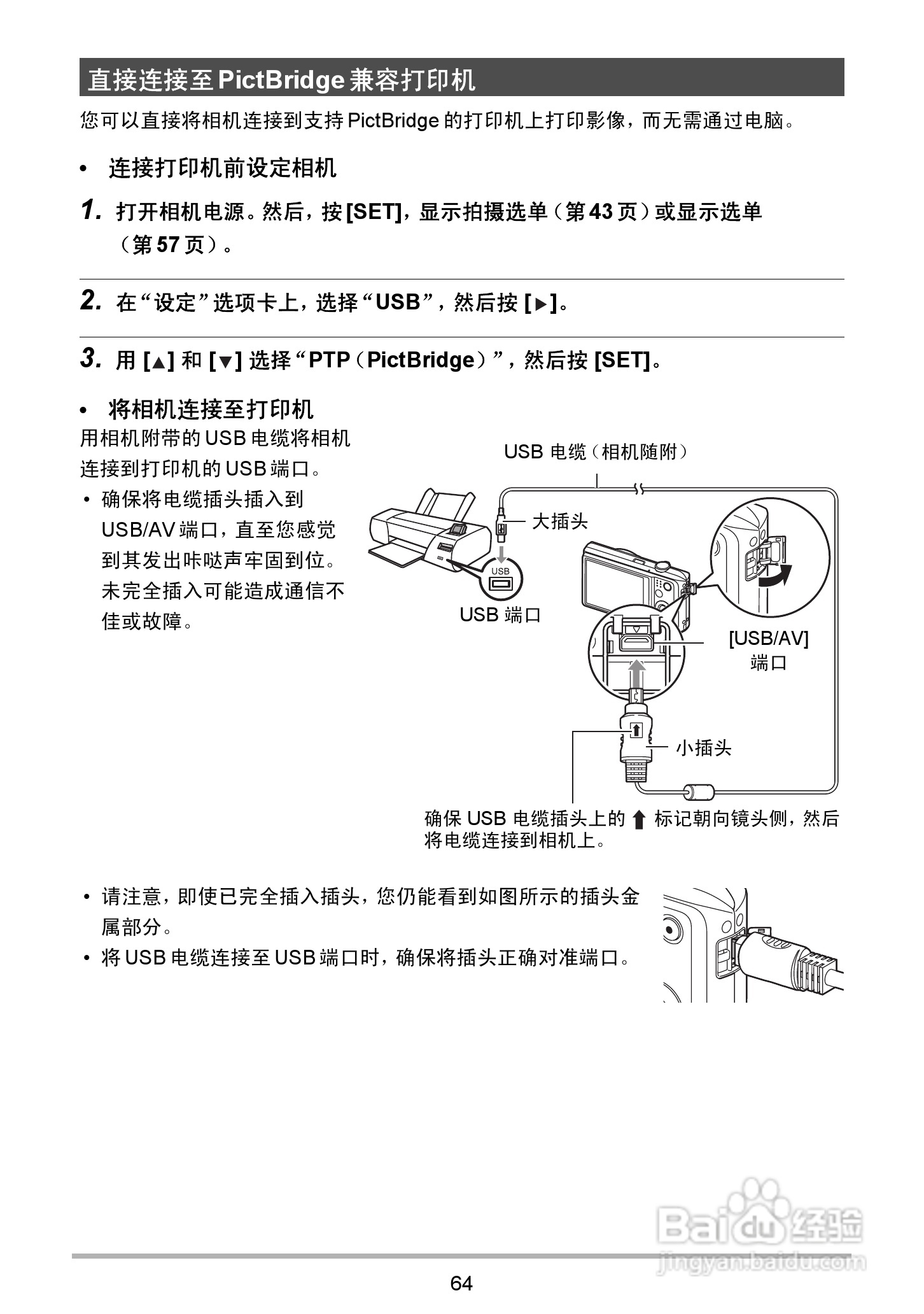 直接连接至 PictBridge 兼容打印机

您可以直接将相机连接到支持 PictBridge 的打印机上打印影像，而无需通过电脑。

• 连接打印机前设定相机

1. 打开相机电源。然后，按 [SET]，显示拍摄选单（第 43 页）或显示选单（第 57 页）。

2. 在“设定”选项卡上，选择“USB”，然后按 [▶]。

3. 用 [▲] 和 [▼] 选择“PTP（PictBridge）”，然后按 [SET]。

• 将相机连接至打印机

用相机附带的 USB 电缆将相机连接到打印机的 USB 端口。

• 确保将电缆插头插入到 USB/AV 端口，直至您感觉到其发出咔哒声牢固到位。未完全插入可能造成通信不佳或故障。

USB 电缆（相机随附）

大插头

USB

USB 端口

[USB/AV] 端口

小插头

确保 USB 电缆插头上的 ⬆ 标记朝向镜头侧，然后将电缆连接到相机上。

• 请注意，即使已完全插入插头，您仍能看到如图所示的插头金属部分。
• 将 USB 电缆连接至 USB 端口时，确保将插头正确对准端口。

Baidu 经验
jingyan.baidu.com

64