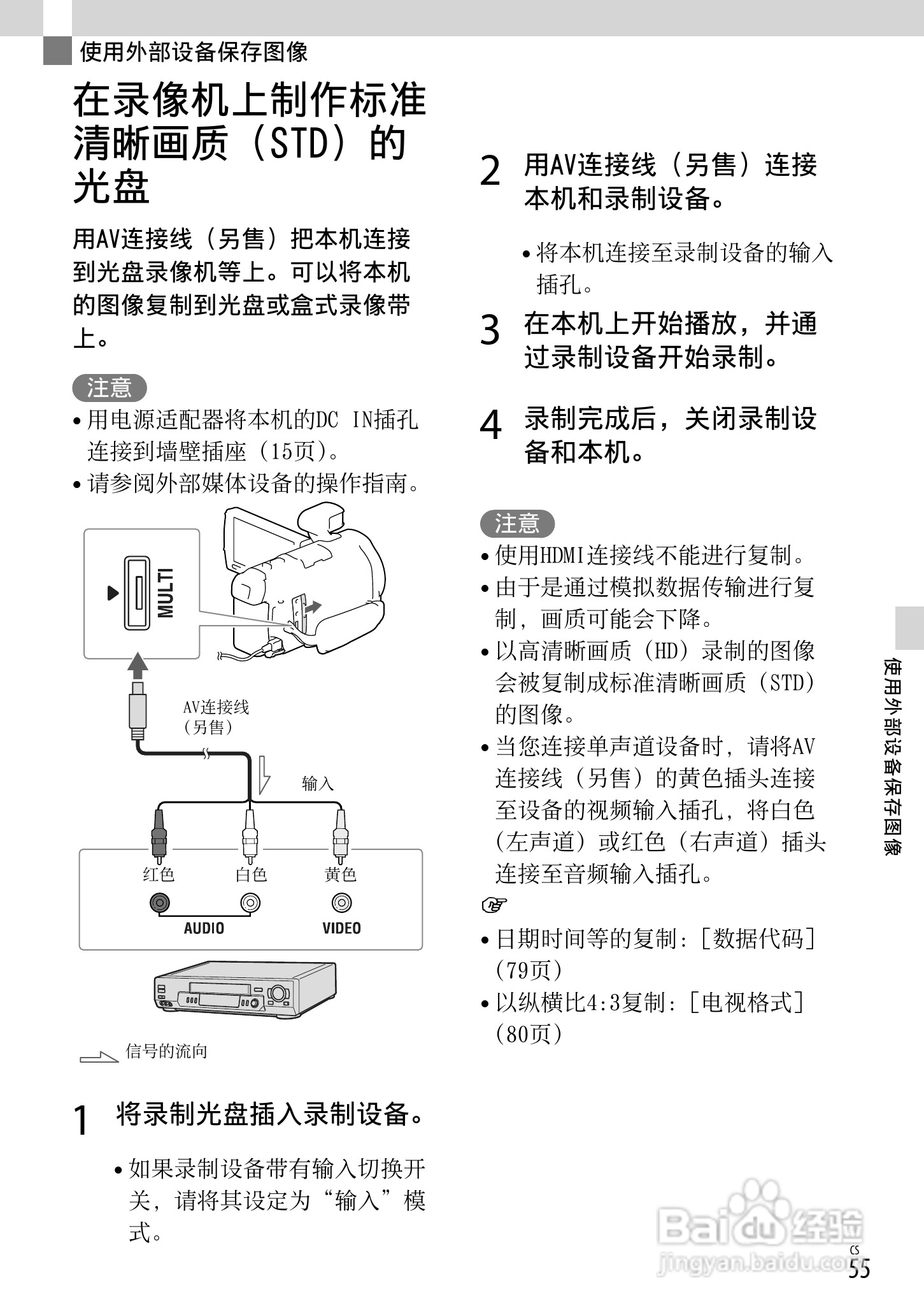 使用外部设备保存图像

在录像机上制作标准清晰画质（STD）的光盘

用AV连接线（另售）把本机连接到光盘录像机等上。可以将本机的图像复制到光盘或盒式录像带上。

注意
• 用电源适配器将本机的DC IN插孔连接到墙壁插座（15页）。
• 请参阅外部媒体设备的操作指南。

MULTI

AV连接线（另售）

输入

红色 白色 黄色

AUDIO VIDEO

信号的流向

1 将录制光盘插入录制设备。

• 如果录制设备带有输入切换开关，请将其设定为“输入”模式。

2 用AV连接线（另售）连接本机和录制设备。

• 将本机连接至录制设备的输入插孔。

3 在本机上开始播放，并通过录制设备开始录制。

4 录制完成后，关闭录制设备和本机。

注意
• 使用HDMI连接线不能进行复制。
• 由于是通过模拟数据传输进行复制，画质可能会下降。
• 以高清晰画质（HD）录制的图像会被复制成标准清晰画质（STD）的图像。
• 当您连接单声道设备时，请将AV连接线（另售）的黄色插头连接至设备的视频输入插孔，将白色（左声道）或红色（右声道）插头连接至音频输入插孔。

☞
• 日期时间等的复制：[数据代码]（79页）
• 以纵横比4:3复制：[电视格式]（80页）

使用外部设备保存图像

Baidu经验
jingyan.baidu.com

CS
55