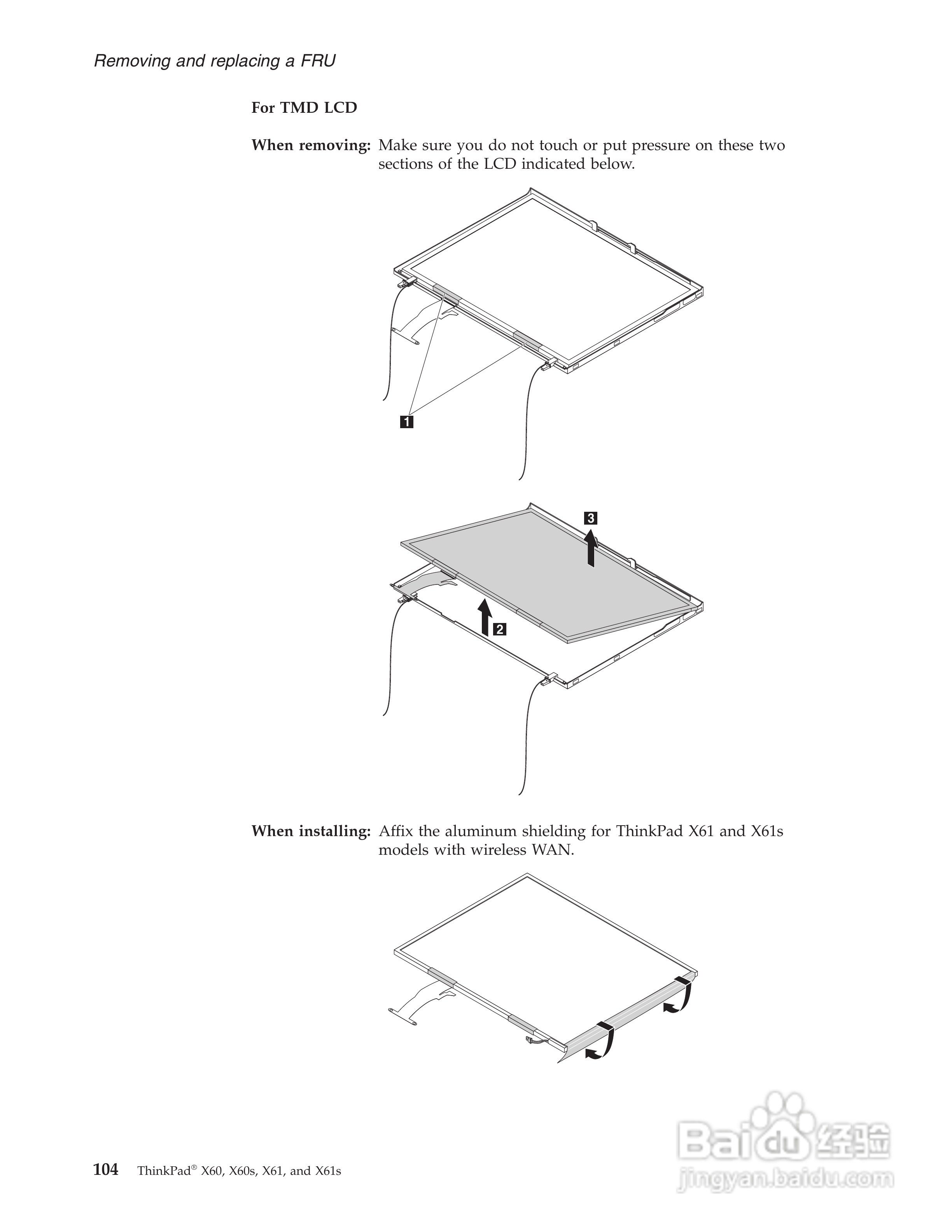 Removing and replacing a FRU

For TMD LCD

When removing: Make sure you do not touch or put pressure on these two sections of the LCD indicated below.

1

3

2

When installing: Affix the aluminum shielding for ThinkPad X61 and X61s models with wireless WAN.

104 ThinkPad® X60, X60s, X61, and X61s

Baidu 经验
jingyan.baidu.com