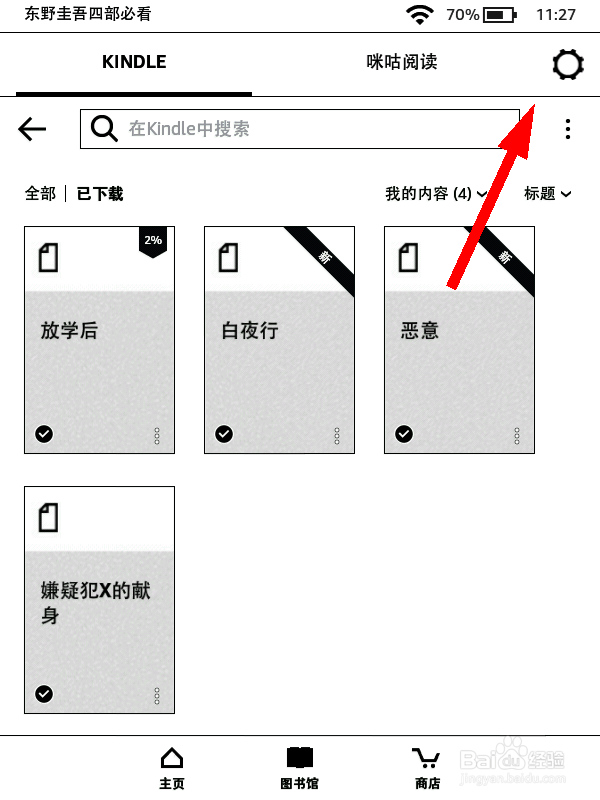 东野圭吾四部必看 70% 11:27

KINDLE 咪咕阅读

在Kindle中搜索

全部 | 已下载 我的内容 (4) 标题

2%
放学后

新
白夜行

新
恶意

嫌疑犯X的献身

主页 图书馆 商店

Baidu经验
jingyan.baidu.com