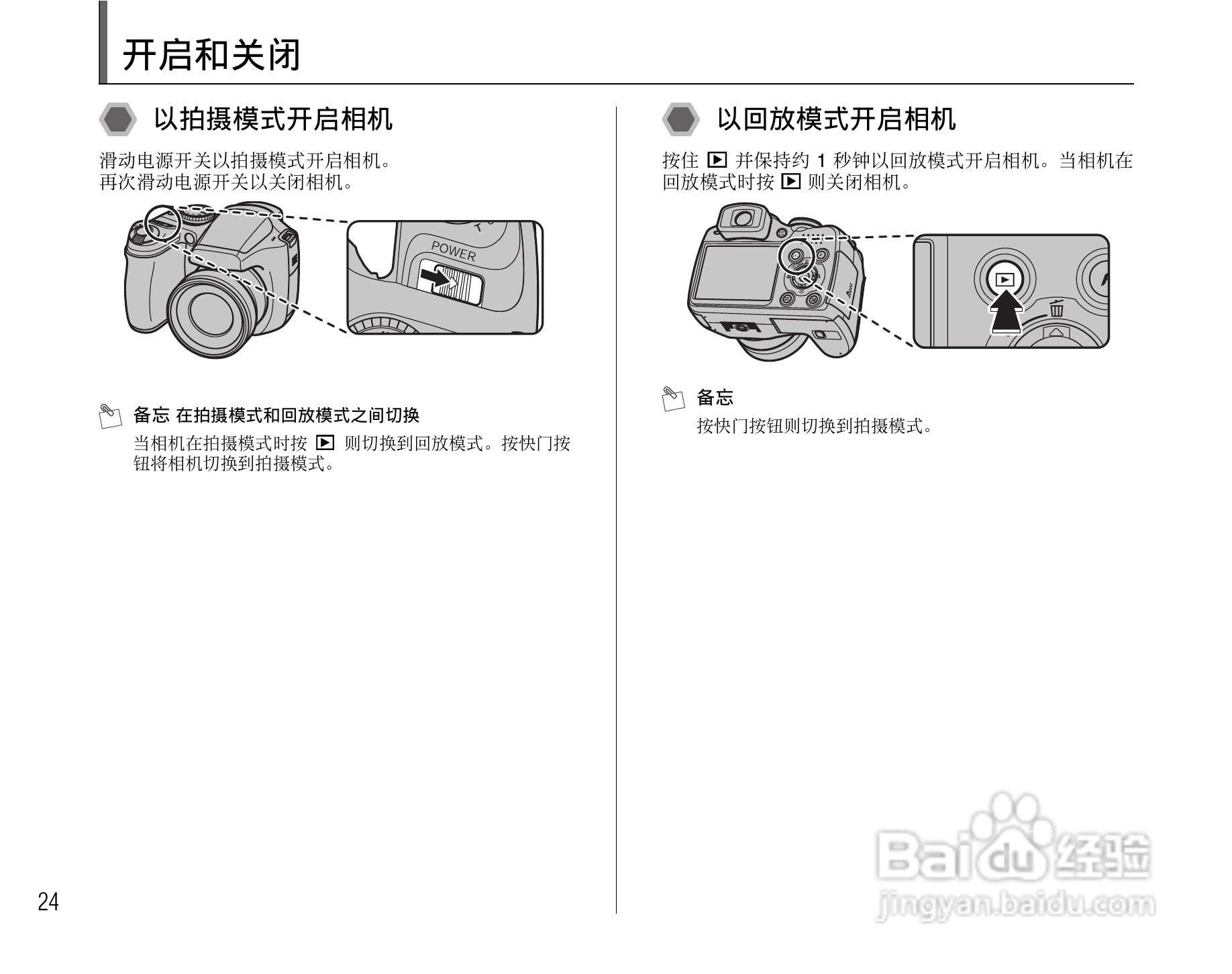 开启和关闭

以拍摄模式开启相机

滑动电源开关以拍摄模式开启相机。
再次滑动电源开关以关闭相机。

POWER

备忘 在拍摄模式和回放模式之间切换

当相机在拍摄模式时按 ▶ 则切换到回放模式。按快门按钮将相机切换到拍摄模式。

以回放模式开启相机

按住 ▶ 并保持约 1 秒钟以回放模式开启相机。当相机在回放模式时按 ▶ 则关闭相机。

备忘

按快门按钮则切换到拍摄模式。

24

Baidu 经验
jingyan.baidu.com