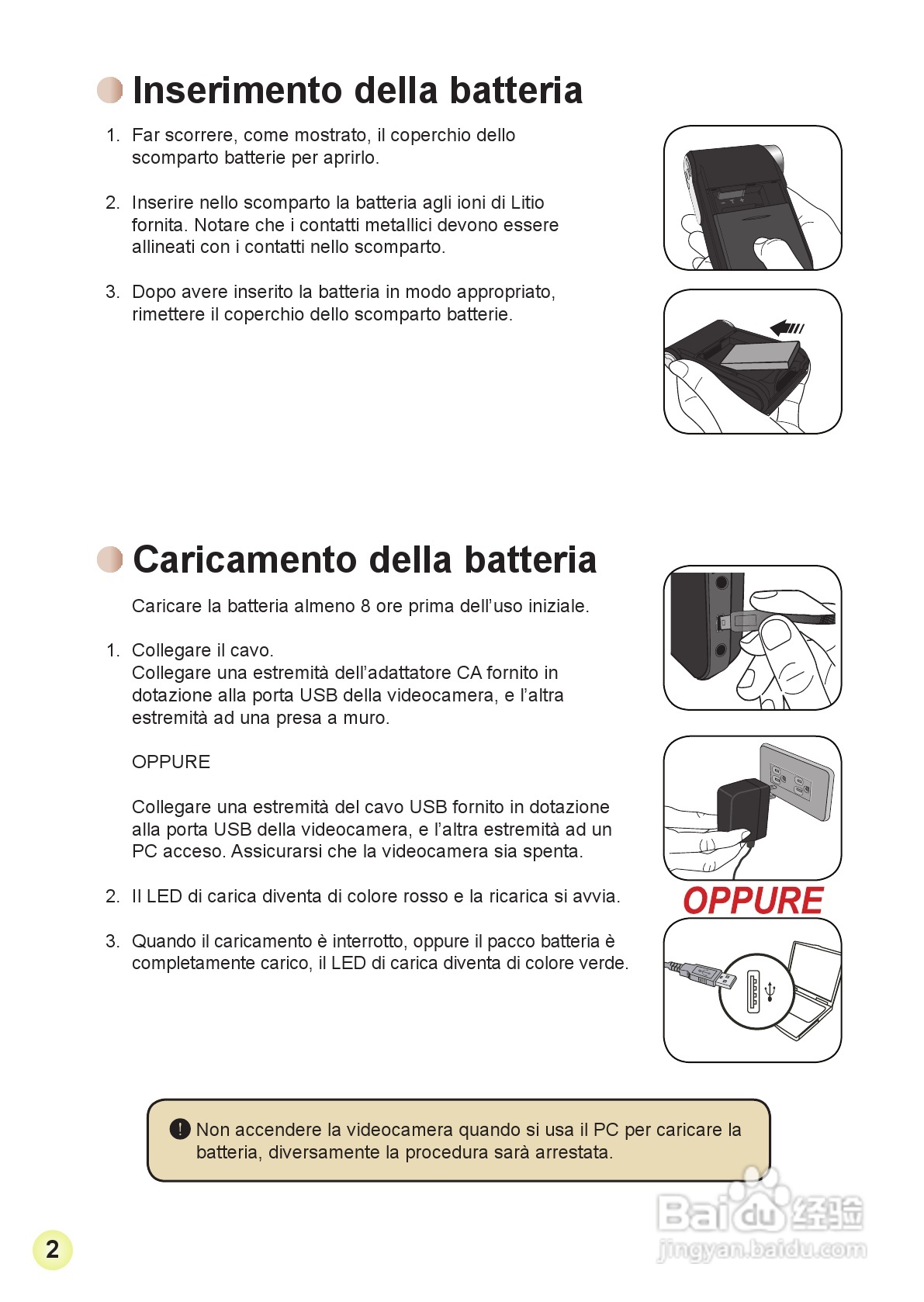 Inserimento della batteria

1. Far scorrere, come mostrato, il coperchio dello scomparto batterie per aprirlo.

2. Inserire nello scomparto la batteria agli ioni di Litio fornita. Notare che i contatti metallici devono essere allineati con i contatti nello scomparto.

3. Dopo avere inserito la batteria in modo appropriato, rimettere il coperchio dello scomparto batterie.

Caricamento della batteria

Caricare la batteria almeno 8 ore prima dell'uso iniziale.

1. Collegare il cavo.
Collegare una estremità dell'adattatore CA fornito in dotazione alla porta USB della videocamera, e l'altra estremità ad una presa a muro.

OPPURE

Collegare una estremità del cavo USB fornito in dotazione alla porta USB della videocamera, e l'altra estremità ad un PC acceso. Assicurarsi che la videocamera sia spenta.

2. Il LED di carica diventa di colore rosso e la ricarica si avvia.

3. Quando il caricamento è interrotto, oppure il pacco batteria è completamente carico, il LED di carica diventa di colore verde.

OPPURE

Non accendere la videocamera quando si usa il PC per caricare la batteria, diversamente la procedura sarà arrestata.

2

Baidu 经验
jingyan.baidu.com