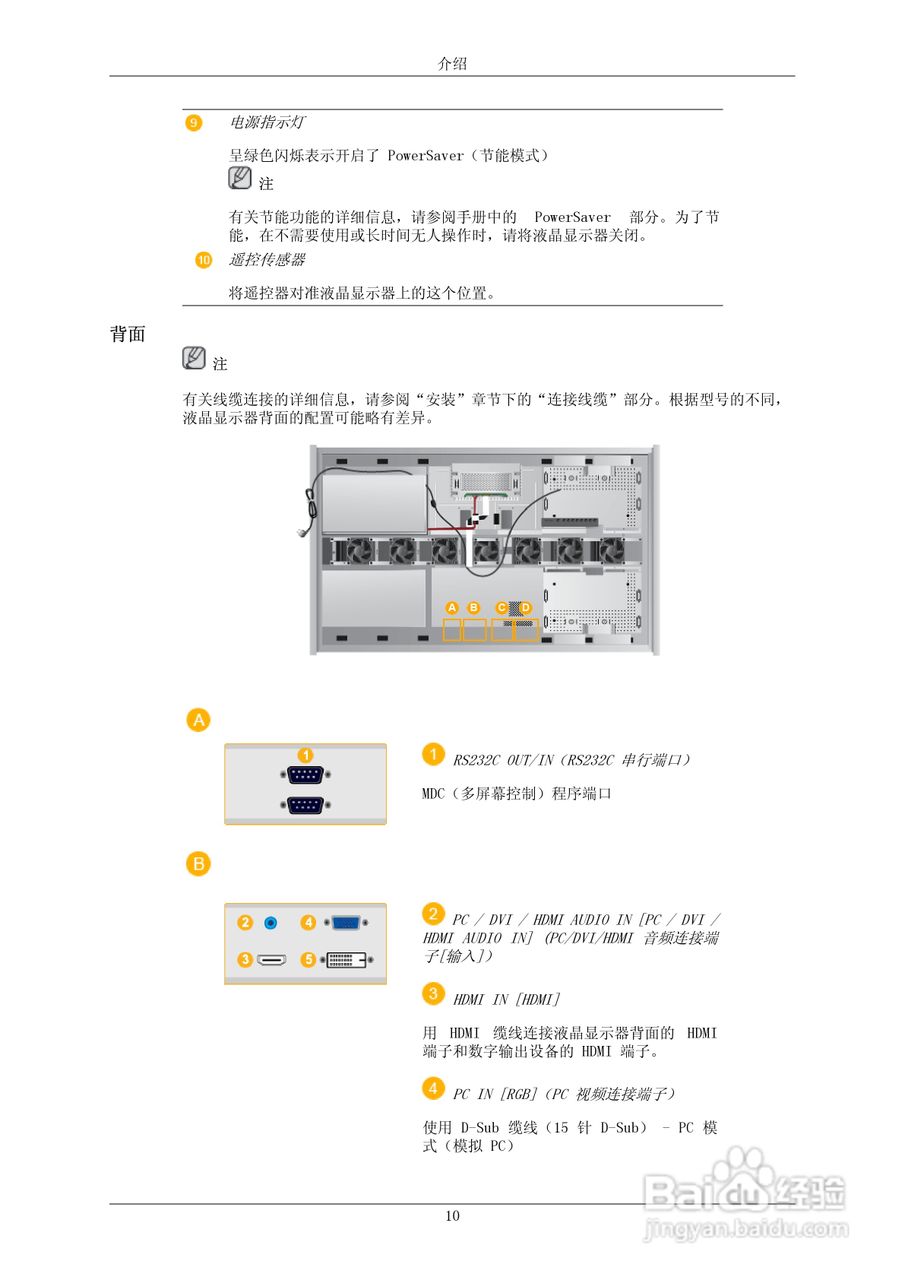 介绍

9 电源指示灯

呈绿色闪烁表示开启了 PowerSaver（节能模式）

注

有关节能功能的详细信息，请参阅手册中的 PowerSaver 部分。为了节能，在不需要使用或长时间无人操作时，请将液晶显示器关闭。

10 遥控传感器

将遥控器对准液晶显示器上的这个位置。

背面

注

有关线缆连接的详细信息，请参阅“安装”章节下的“连接线缆”部分。根据型号的不同，液晶显示器背面的配置可能略有差异。

A B C D

A

1

1 RS232C OUT/IN（RS232C 串行端口）

MDC（多屏幕控制）程序端口

B

2 4
3 5

2 PC / DVI / HDMI AUDIO IN [PC / DVI / HDMI AUDIO IN] (PC/DVI/HDMI 音频连接端子[输入])

3 HDMI IN [HDMI]

用 HDMI 缆线连接液晶显示器背面的 HDMI 端子和数字输出设备的 HDMI 端子。

4 PC IN [RGB]（PC 视频连接端子）

使用 D-Sub 缆线（15 针 D-Sub） - PC 模式（模拟 PC）

10

Baidu经验
jingyan.baidu.com