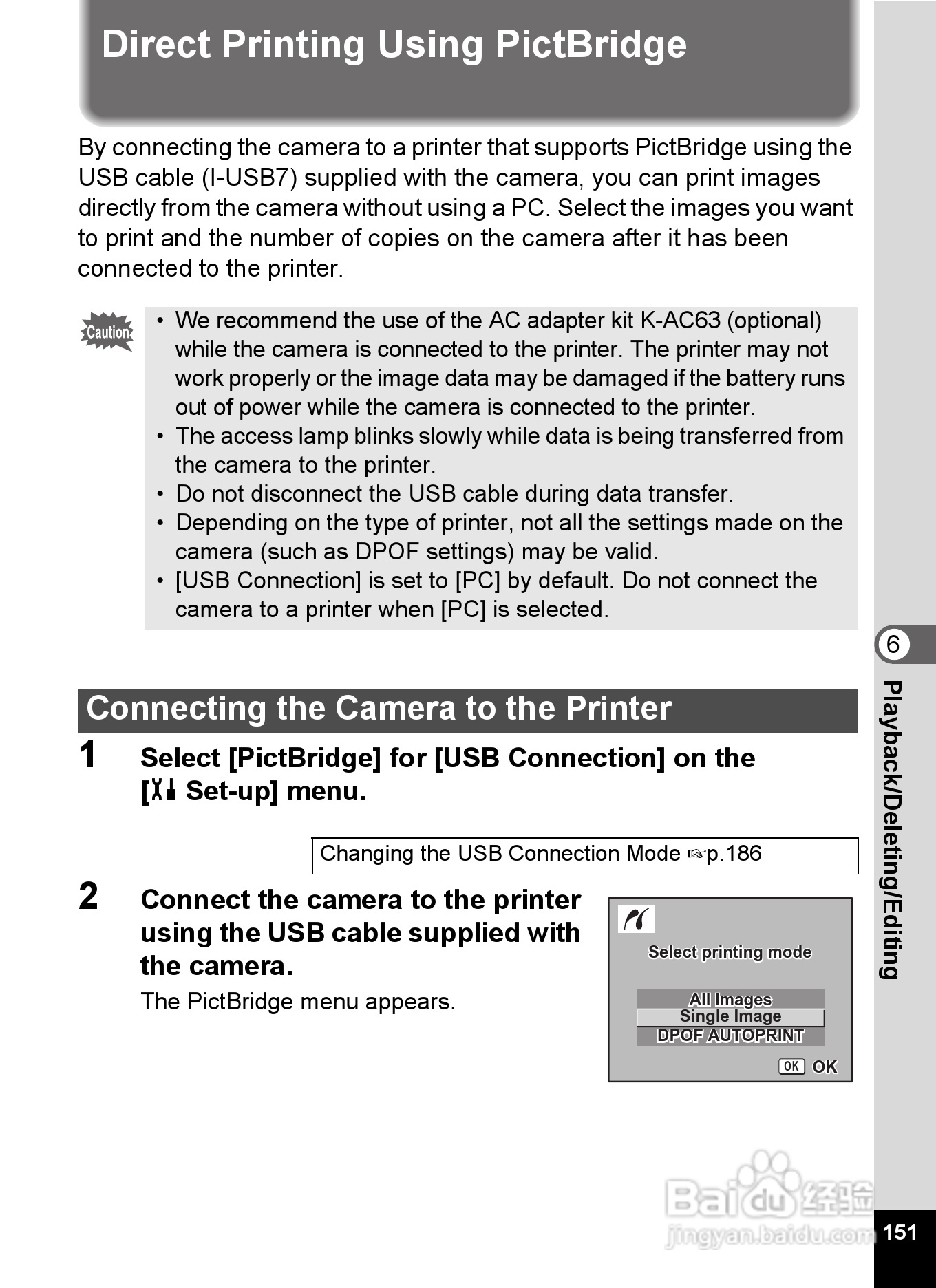 Direct Printing Using PictBridge

By connecting the camera to a printer that supports PictBridge using the USB cable (I-USB7) supplied with the camera, you can print images directly from the camera without using a PC. Select the images you want to print and the number of copies on the camera after it has been connected to the printer.

Caution

• We recommend the use of the AC adapter kit K-AC63 (optional) while the camera is connected to the printer. The printer may not work properly or the image data may be damaged if the battery runs out of power while the camera is connected to the printer.
• The access lamp blinks slowly while data is being transferred from the camera to the printer.
• Do not disconnect the USB cable during data transfer.
• Depending on the type of printer, not all the settings made on the camera (such as DPOF settings) may be valid.
• [USB Connection] is set to [PC] by default. Do not connect the camera to a printer when [PC] is selected.

Connecting the Camera to the Printer

1 Select [PictBridge] for [USB Connection] on the [Set-up] menu.

Changing the USB Connection Mode ☞p.186

2 Connect the camera to the printer using the USB cable supplied with the camera.

The PictBridge menu appears.

Select printing mode
All Images
Single Image
DPOF AUTOPRINT
OK OK

6
Playback/Deleting/Editing

Baidu 经验
jingyan.baidu.com

151