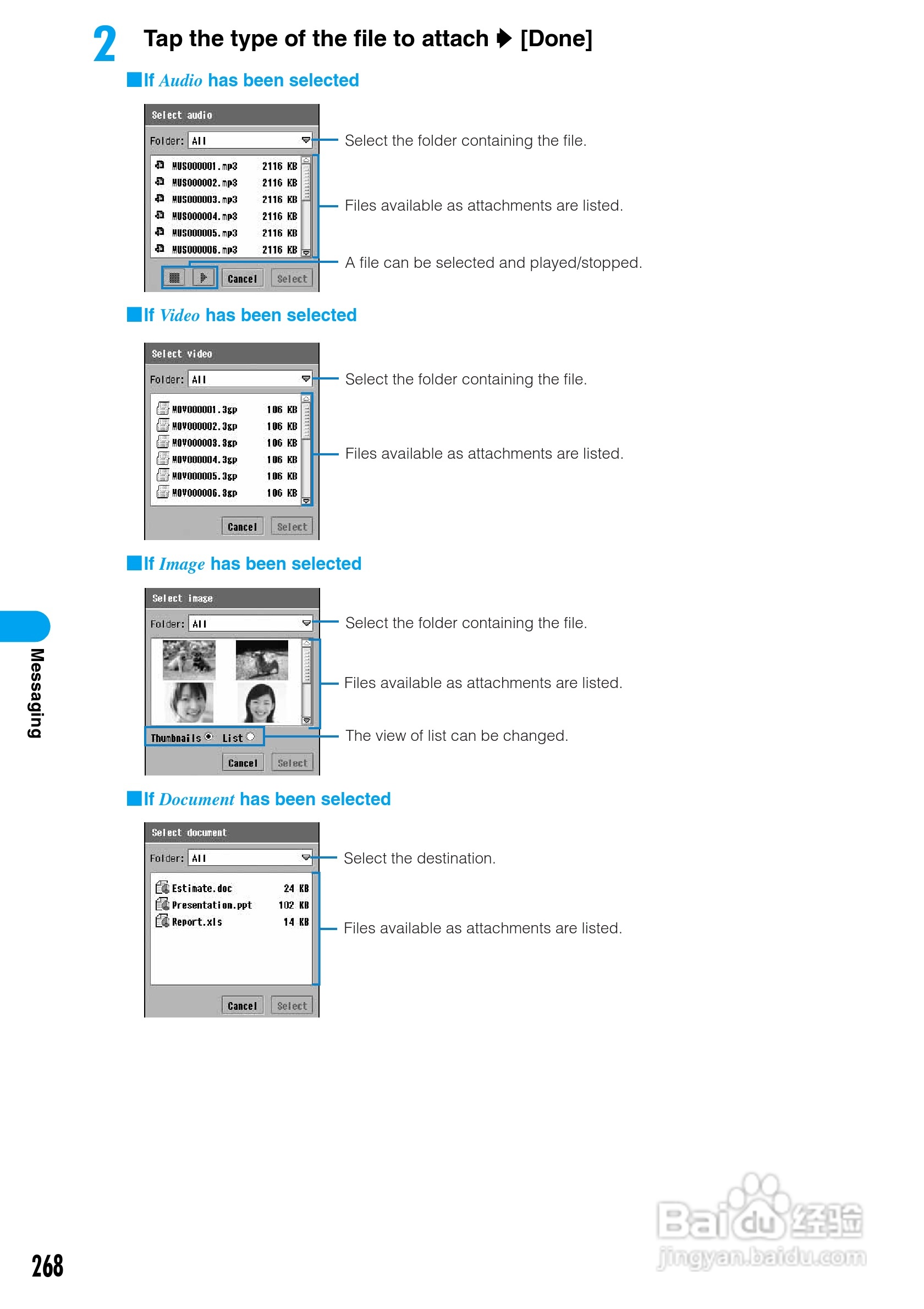 2 Tap the type of the file to attach ▶ [Done]

■If Audio has been selected

Select audio
Folder: All
MUS000001.mp3 2116 KB
MUS000002.mp3 2116 KB
MUS000003.mp3 2116 KB
MUS000004.mp3 2116 KB
MUS000005.mp3 2116 KB
MUS000006.mp3 2116 KB
Cancel Select

Select the folder containing the file.

Files available as attachments are listed.

A file can be selected and played/stopped.

■If Video has been selected

Select video
Folder: All
MOV000001.3gp 106 KB
MOV000002.3gp 106 KB
MOV000003.3gp 106 KB
MOV000004.3gp 106 KB
MOV000005.3gp 106 KB
MOV000006.3gp 106 KB
Cancel Select

Select the folder containing the file.

Files available as attachments are listed.

■If Image has been selected

Select image
Folder: All
Thumbnails List
Cancel Select

Select the folder containing the file.

Files available as attachments are listed.

The view of list can be changed.

■If Document has been selected

Select document
Folder: All
Estimate.doc 24 KB
Presentation.ppt 102 KB
Report.xls 14 KB
Cancel Select

Select the destination.

Files available as attachments are listed.

Messaging

268

Baidu经验
jingyan.baidu.com