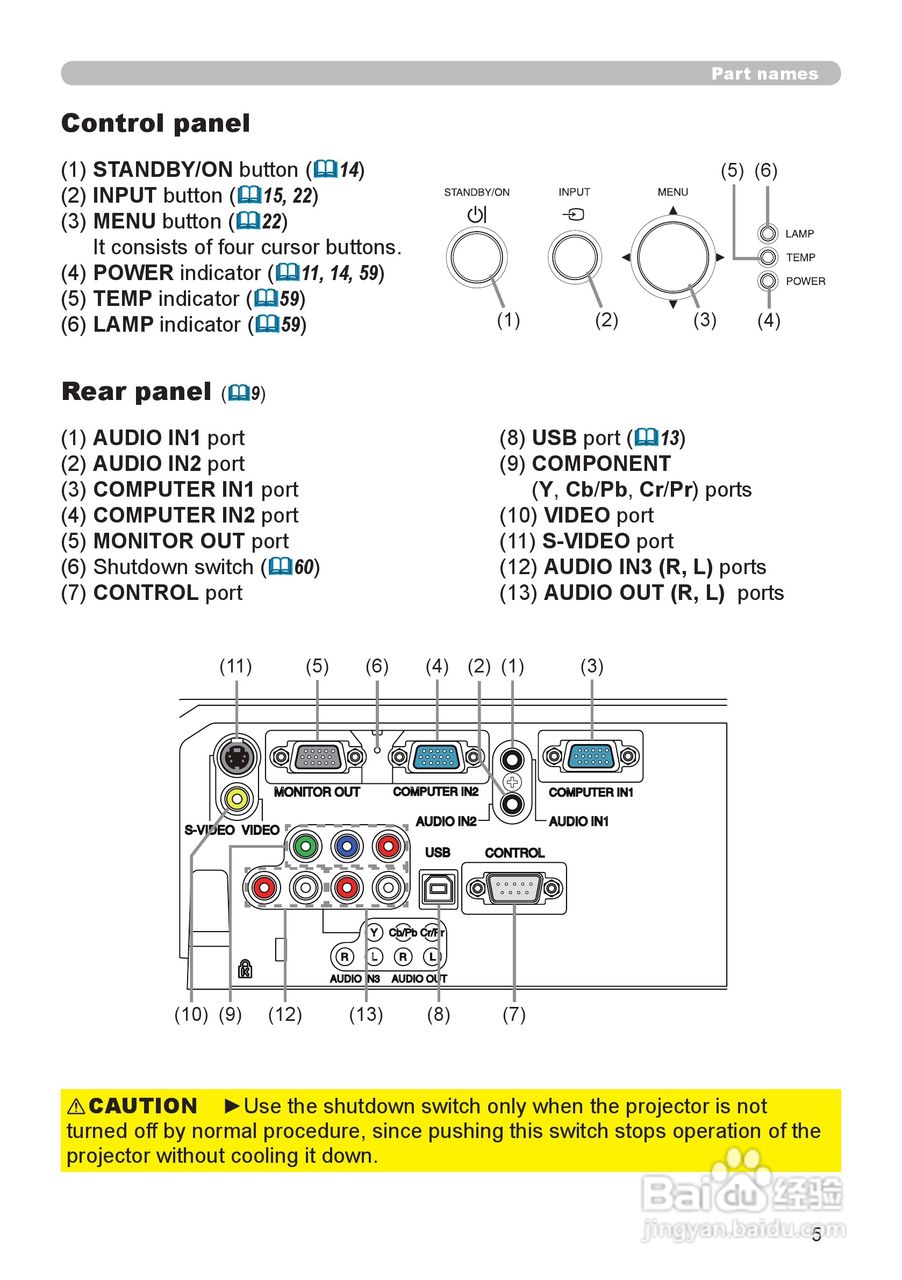 Part names

Control panel

(1) STANDBY/ON button (14)
(2) INPUT button (15, 22)
(3) MENU button (22)
It consists of four cursor buttons.
(4) POWER indicator (11, 14, 59)
(5) TEMP indicator (59)
(6) LAMP indicator (59)

STANDBY/ON INPUT MENU (5) (6) LAMP TEMP POWER (1) (2) (3) (4)

Rear panel (9)

(1) AUDIO IN1 port
(2) AUDIO IN2 port
(3) COMPUTER IN1 port
(4) COMPUTER IN2 port
(5) MONITOR OUT port
(6) Shutdown switch (60)
(7) CONTROL port

(8) USB port (13)
(9) COMPONENT (Y, Cb/Pb, Cr/Pr) ports
(10) VIDEO port
(11) S-VIDEO port
(12) AUDIO IN3 (R, L) ports
(13) AUDIO OUT (R, L) ports

(11) (5) (6) (4) (2) (1) (3)
MONITOR OUT COMPUTER IN2 COMPUTER IN1 AUDIO IN2 AUDIO IN1 S-VIDEO VIDEO USB CONTROL Y Cb/Pb Cr/Pr R L R L AUDIO IN3 AUDIO OUT
(10) (9) (12) (13) (8) (7)

⚠CAUTION ►Use the shutdown switch only when the projector is not turned off by normal procedure, since pushing this switch stops operation of the projector without cooling it down.

Baidu 经验
jingyan.baidu.com

5