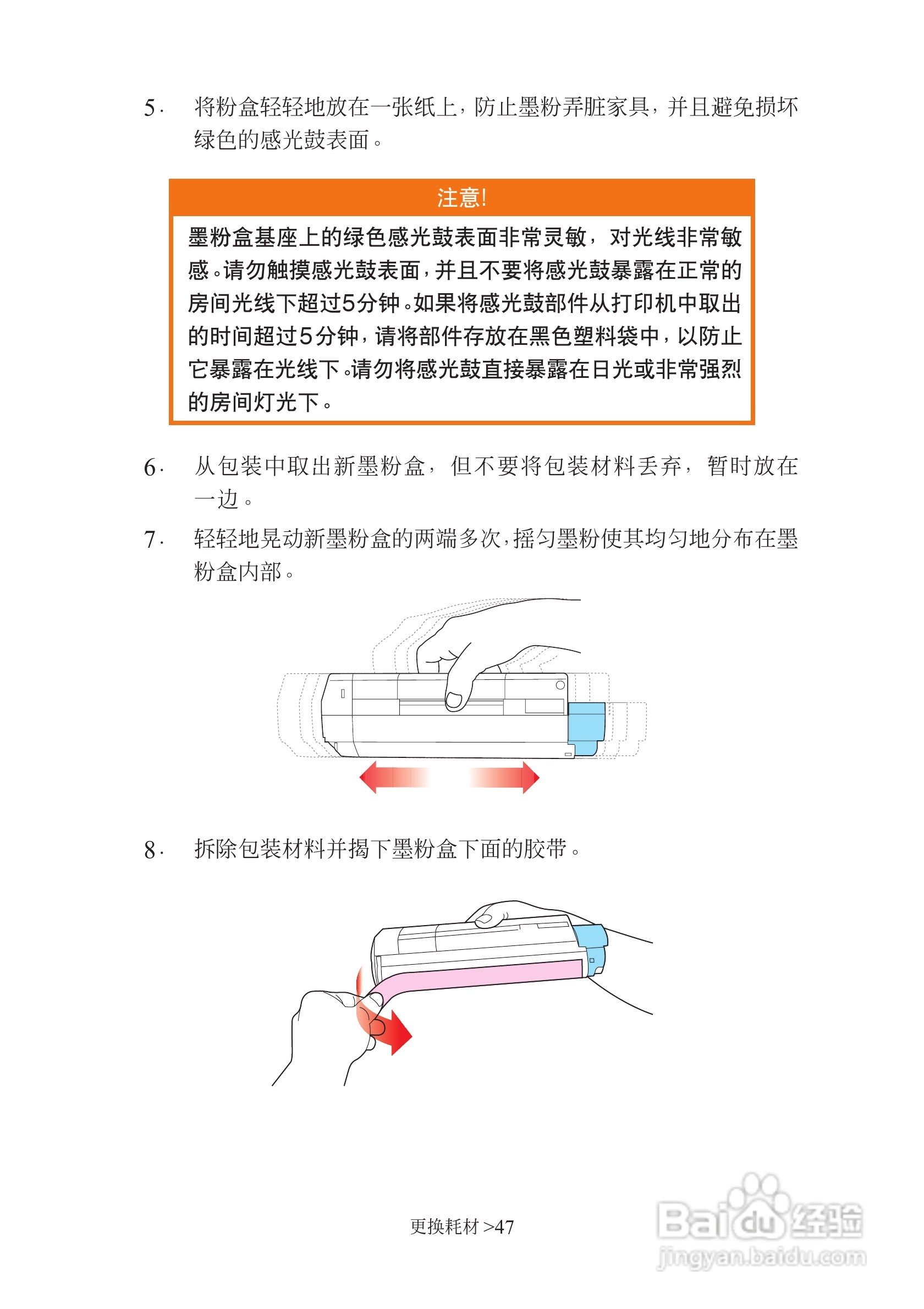 5. 将粉盒轻轻地放在一张纸上，防止墨粉弄脏家具，并且避免损坏绿色的感光鼓表面。

注意!

墨粉盒基座上的绿色感光鼓表面非常灵敏，对光线非常敏感。请勿触摸感光鼓表面，并且不要将感光鼓暴露在正常的房间光线下超过5分钟。如果将感光鼓部件从打印机中取出的时间超过5分钟，请将部件存放在黑色塑料袋中，以防止它暴露在光线下。请勿将感光鼓直接暴露在日光或非常强烈的房间灯光下。

6. 从包装中取出新墨粉盒，但不要将包装材料丢弃，暂时放在一边。

7. 轻轻地晃动新墨粉盒的两端多次，摇匀墨粉使其均匀地分布在墨粉盒内部。

8. 拆除包装材料并揭下墨粉盒下面的胶带。

更换耗材 >47

Baidu 经验
jingyan.baidu.com