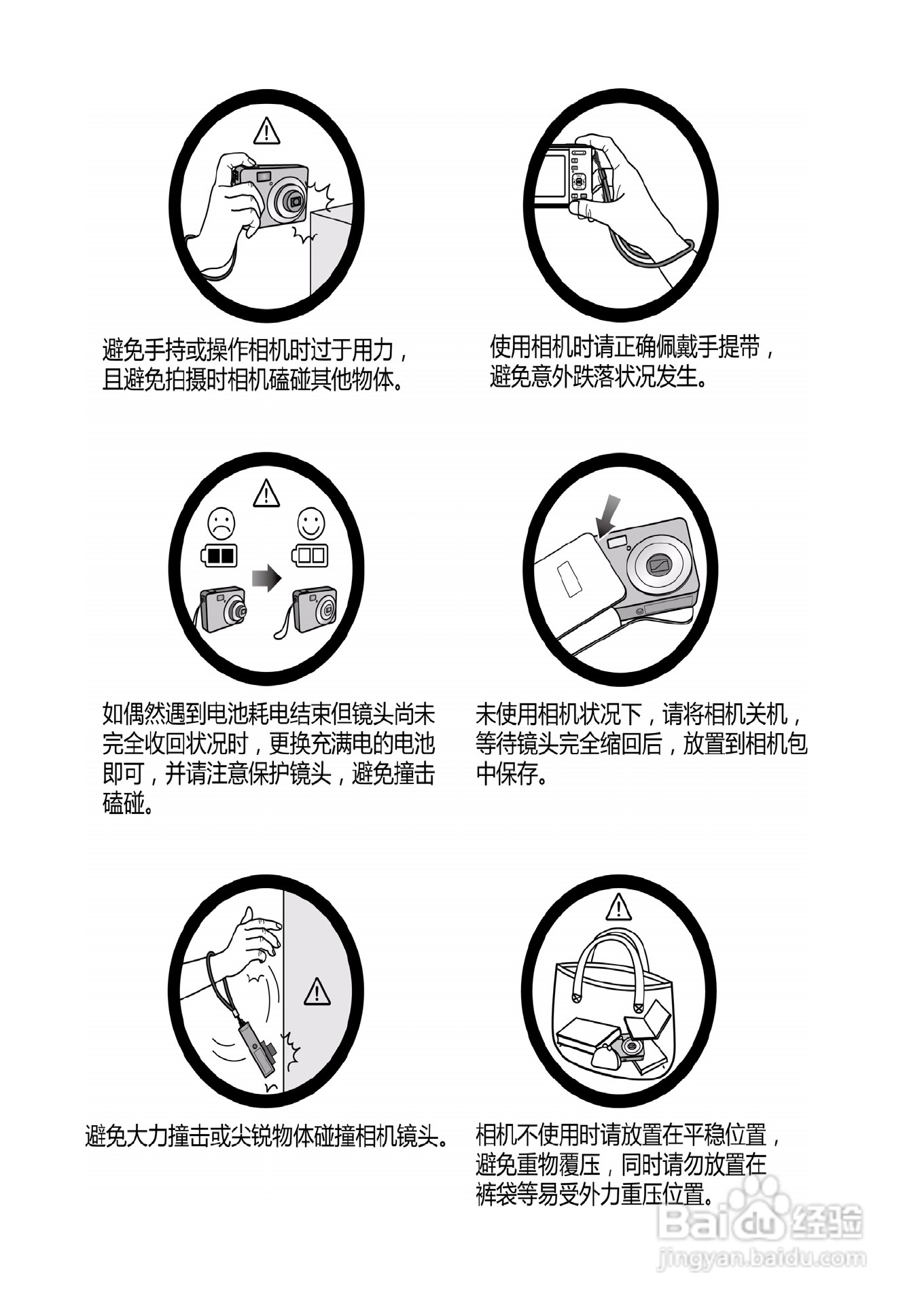 避免手持或操作相机时过于用力，且避免拍摄时相机磕碰其他物体。

使用相机时请正确佩戴手提带，避免意外跌落状况发生。

如偶然遇到电池耗电结束但镜头尚未完全收回状况时，更换充满电的电池即可，并请注意保护镜头，避免撞击磕碰。

未使用相机状况下，请将相机关机，等待镜头完全缩回后，放置到相机包中保存。

避免大力撞击或尖锐物体碰撞相机镜头。

相机不使用时请放置在平稳位置，避免重物覆压，同时请勿放置在裤袋等易受外力重压位置。

Baidu 经验
jingyan.baidu.com