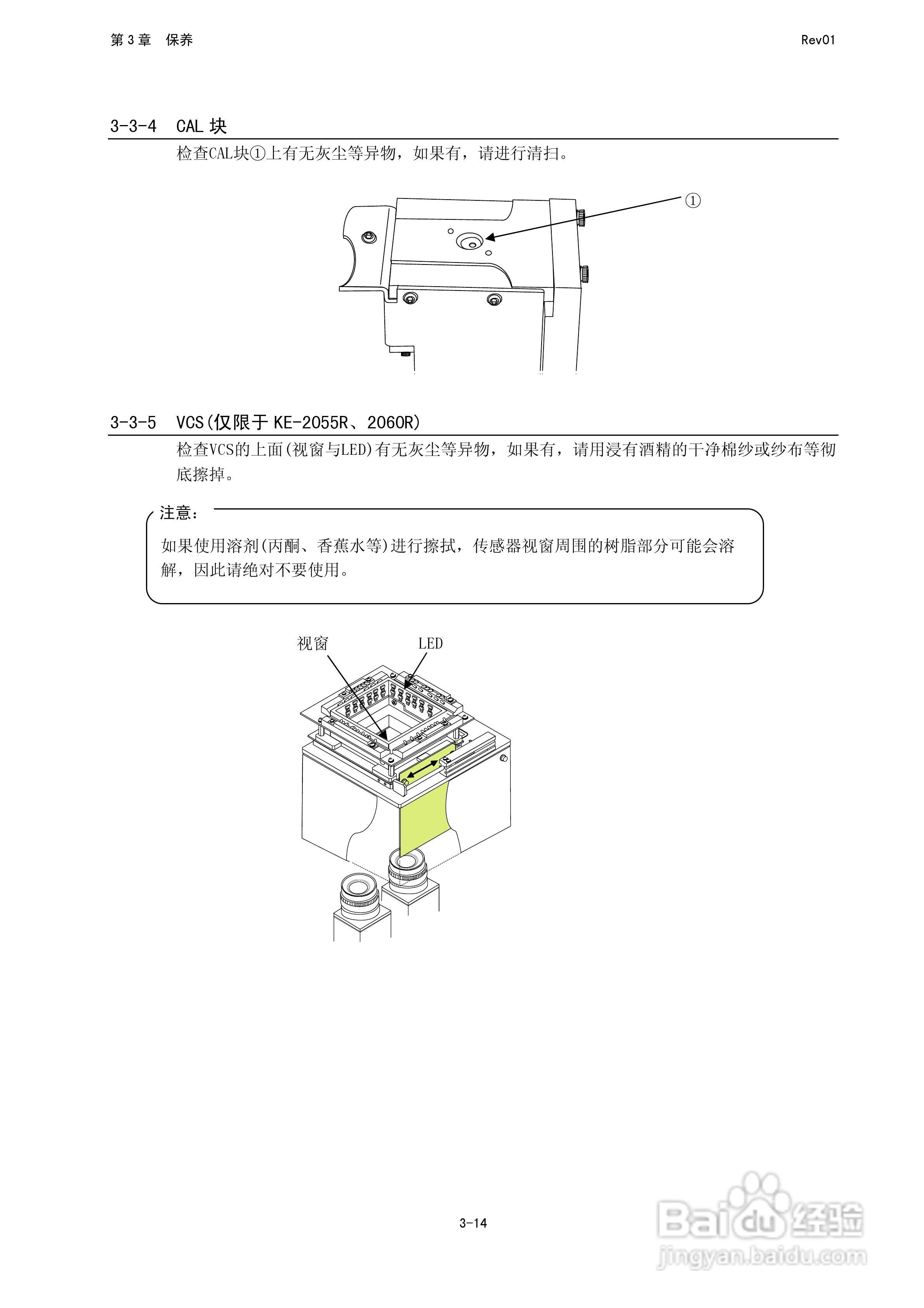 第 3 章　保养

Rev01

3-3-4　CAL 块

检查CAL块①上有无灰尘等异物，如果有，请进行清扫。

①

3-3-5　VCS(仅限于 KE-2055R、2060R)

检查VCS的上面(视窗与LED)有无灰尘等异物，如果有，请用浸有酒精的干净棉纱或纱布等彻底擦掉。

注意：

如果使用溶剂(丙酮、香蕉水等)进行擦拭，传感器视窗周围的树脂部分可能会溶解，因此请绝对不要使用。

视窗

LED

3-14

Baidu经验
jingyan.baidu.com