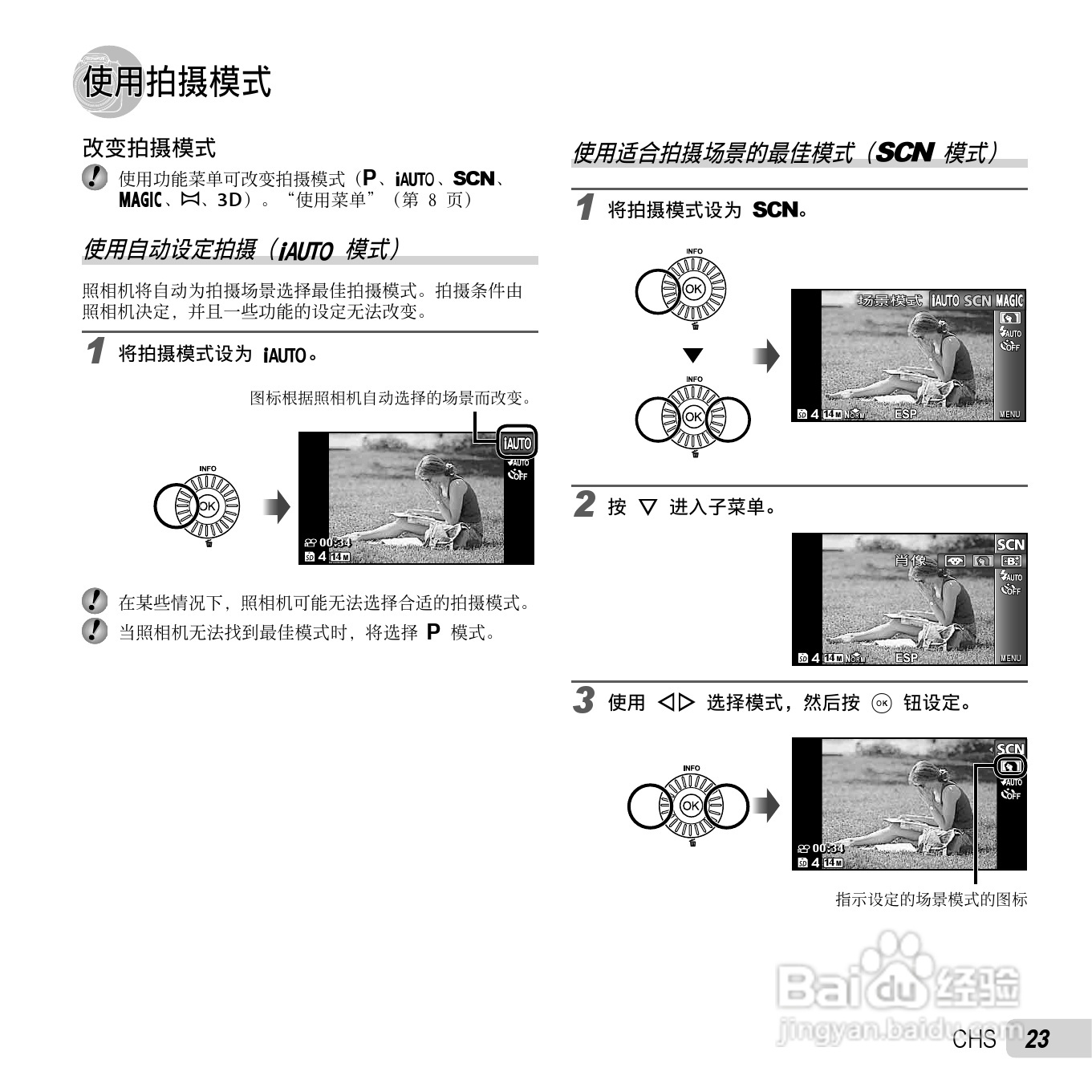 使用拍摄模式

改变拍摄模式

使用功能菜单可改变拍摄模式（P、iAUTO、SCN、MAGIC、⋈、3D）。“使用菜单”（第 8 页）

使用自动设定拍摄（iAUTO 模式）

照相机将自动为拍摄场景选择最佳拍摄模式。拍摄条件由照相机决定，并且一些功能的设定无法改变。

1 将拍摄模式设为 iAUTO。

图标根据照相机自动选择的场景而改变。

INFO
OK
iAUTO
AUTO
OFF
00:34
4 14M

在某些情况下，照相机可能无法选择合适的拍摄模式。

当照相机无法找到最佳模式时，将选择 P 模式。

使用适合拍摄场景的最佳模式（SCN 模式）

1 将拍摄模式设为 SCN。

INFO
OK
INFO
OK
场景模式 iAUTO SCN MAGIC
AUTO
OFF
4 14M NORM ESP MENU

2 按 ▽ 进入子菜单。

SCN
肖像
AUTO
OFF
4 14M NORM ESP MENU

3 使用 ◁▷ 选择模式，然后按 OK 钮设定。

INFO
OK
SCN
AUTO
OFF
00:34
4 14M

指示设定的场景模式的图标

Baidu 经验
jingyan.baidu.com

CHS 23