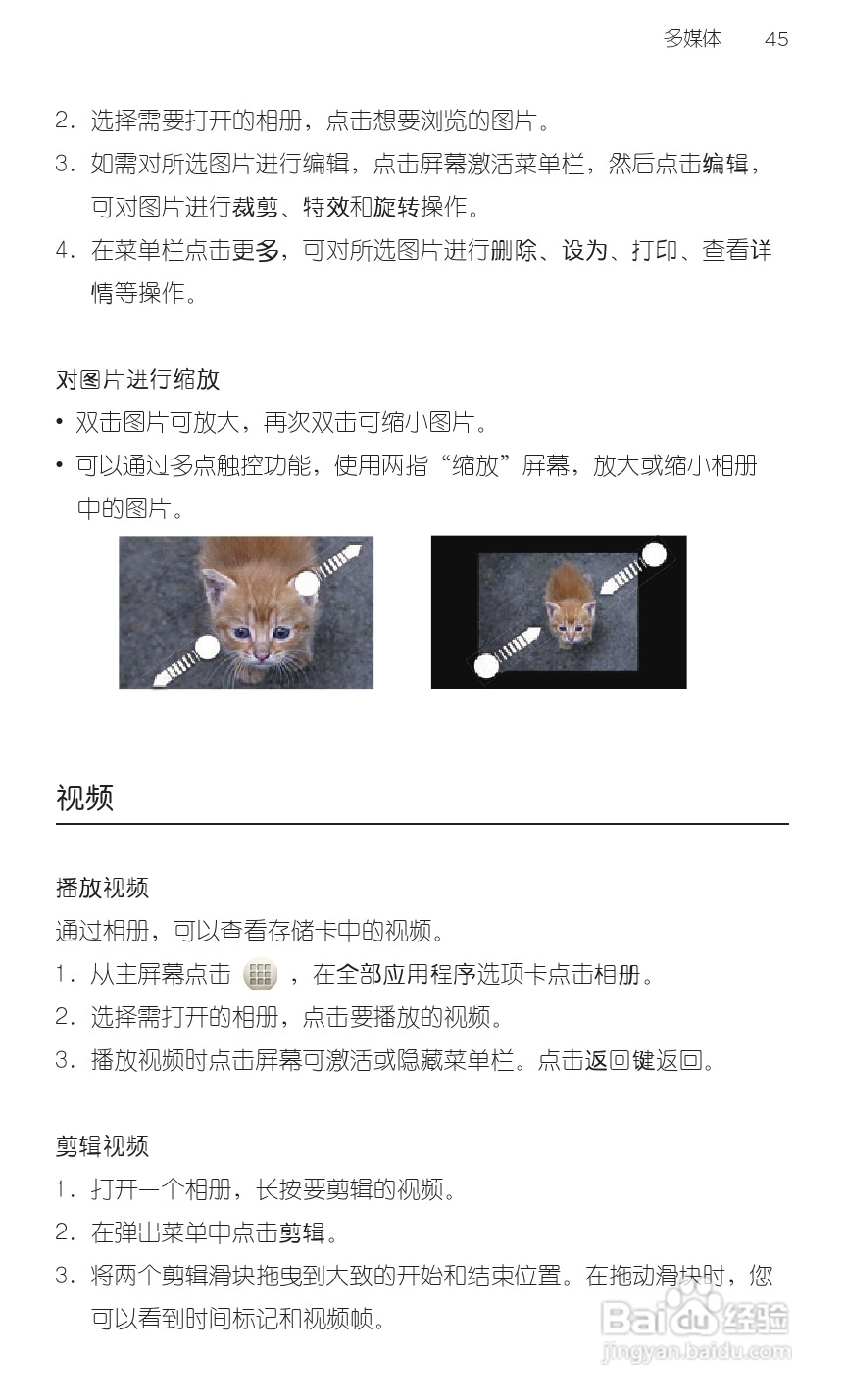 多媒体 45

2. 选择需要打开的相册，点击想要浏览的图片。

3. 如需对所选图片进行编辑，点击屏幕激活菜单栏，然后点击编辑，可对图片进行裁剪、特效和旋转操作。

4. 在菜单栏点击更多，可对所选图片进行删除、设为、打印、查看详情等操作。

对图片进行缩放

• 双击图片可放大，再次双击可缩小图片。

• 可以通过多点触控功能，使用两指“缩放”屏幕，放大或缩小相册中的图片。

视频

播放视频

通过相册，可以查看存储卡中的视频。

1. 从主屏幕点击 ，在全部应用程序选项卡点击相册。

2. 选择需打开的相册，点击要播放的视频。

3. 播放视频时点击屏幕可激活或隐藏菜单栏。点击返回键返回。

剪辑视频

1. 打开一个相册，长按要剪辑的视频。

2. 在弹出菜单中点击剪辑。

3. 将两个剪辑滑块拖曳到大致的开始和结束位置。在拖动滑块时，您可以看到时间标记和视频帧。

Baidu 经验
jingyan.baidu.com