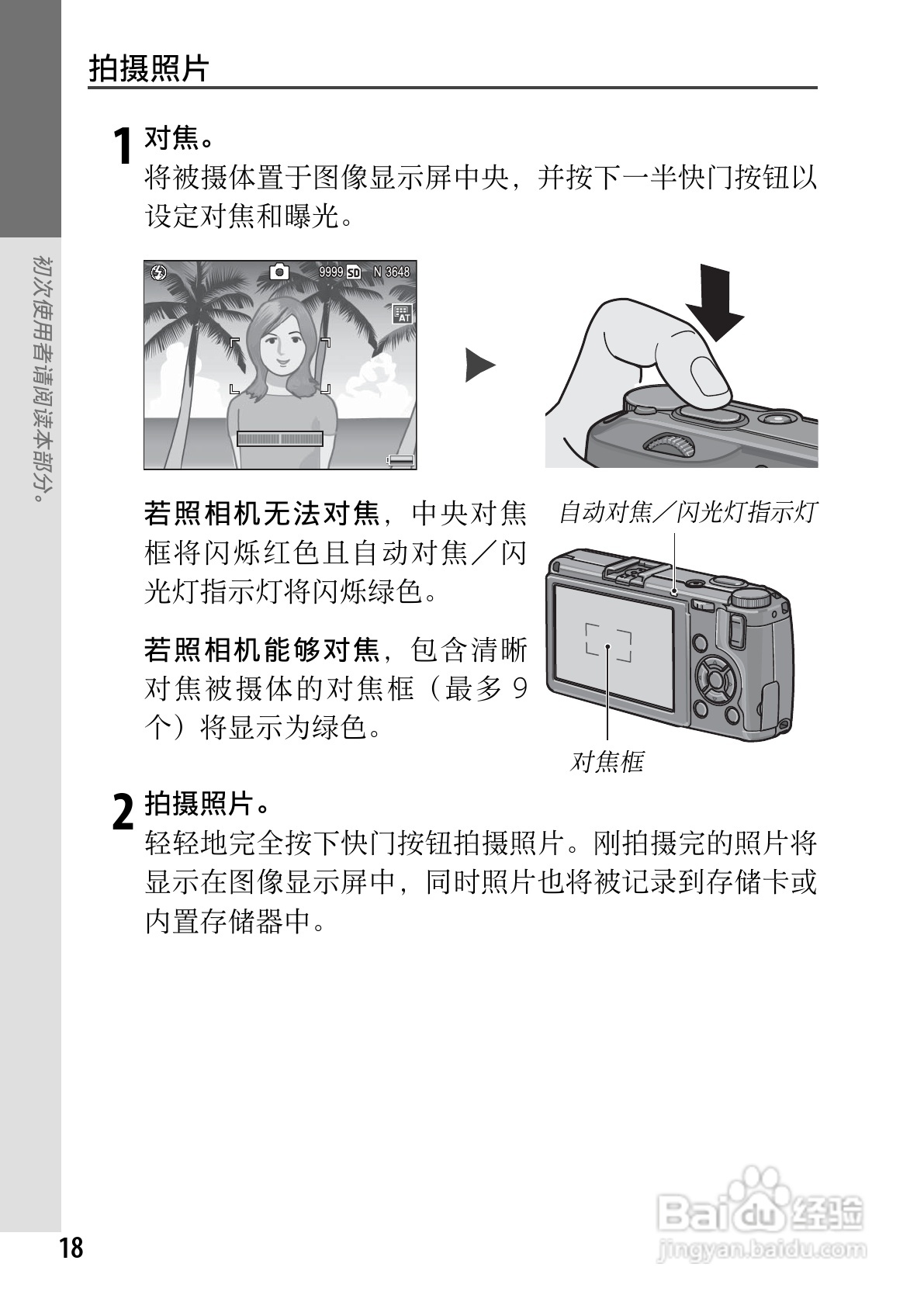 拍摄照片

初次使用者请阅读本部分。

1 对焦。
将被摄体置于图像显示屏中央，并按下一半快门按钮以设定对焦和曝光。

9999 SD N 3648

AT

若照相机无法对焦，中央对焦框将闪烁红色且自动对焦／闪光灯指示灯将闪烁绿色。

若照相机能够对焦，包含清晰对焦被摄体的对焦框（最多 9 个）将显示为绿色。

自动对焦／闪光灯指示灯

对焦框

2 拍摄照片。
轻轻地完全按下快门按钮拍摄照片。刚拍摄完的照片将显示在图像显示屏中，同时照片也将被记录到存储卡或内置存储器中。

18

Baidu 经验
jingyan.baidu.com