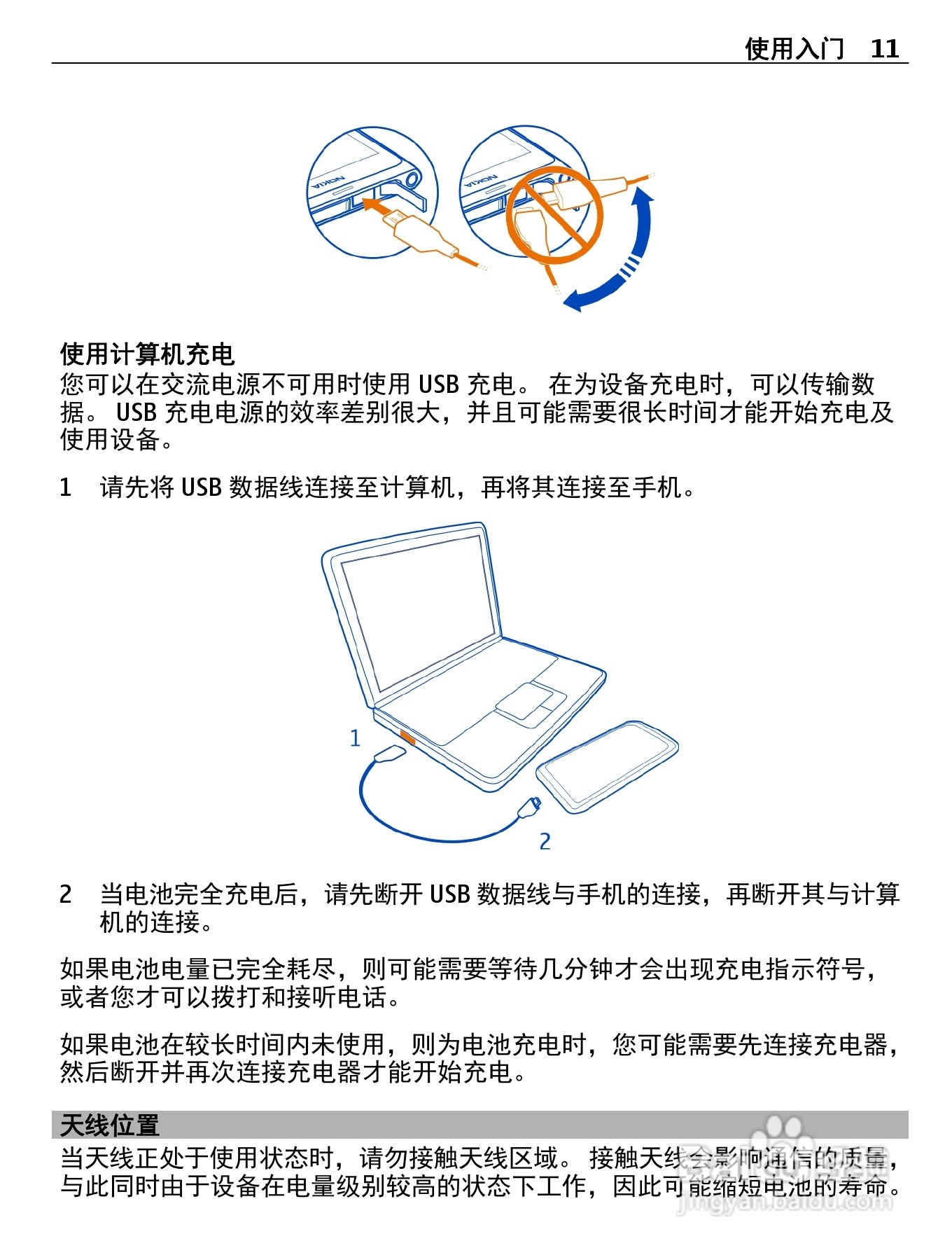 使用入门 11

NOKIA

NOKIA

使用计算机充电
您可以在交流电源不可用时使用 USB 充电。 在为设备充电时，可以传输数据。 USB 充电电源的效率差别很大，并且可能需要很长时间才能开始充电及使用设备。

1 请先将 USB 数据线连接至计算机，再将其连接至手机。

1

2

2 当电池完全充电后，请先断开 USB 数据线与手机的连接，再断开其与计算机的连接。

如果电池电量已完全耗尽，则可能需要等待几分钟才会出现充电指示符号，或者您才可以拨打和接听电话。

如果电池在较长时间内未使用，则为电池充电时，您可能需要先连接充电器，然后断开并再次连接充电器才能开始充电。

天线位置
当天线正处于使用状态时，请勿接触天线区域。 接触天线会影响通信的质量，与此同时由于设备在电量级别较高的状态下工作，因此可能缩短电池的寿命。

jingyan.baidu.com