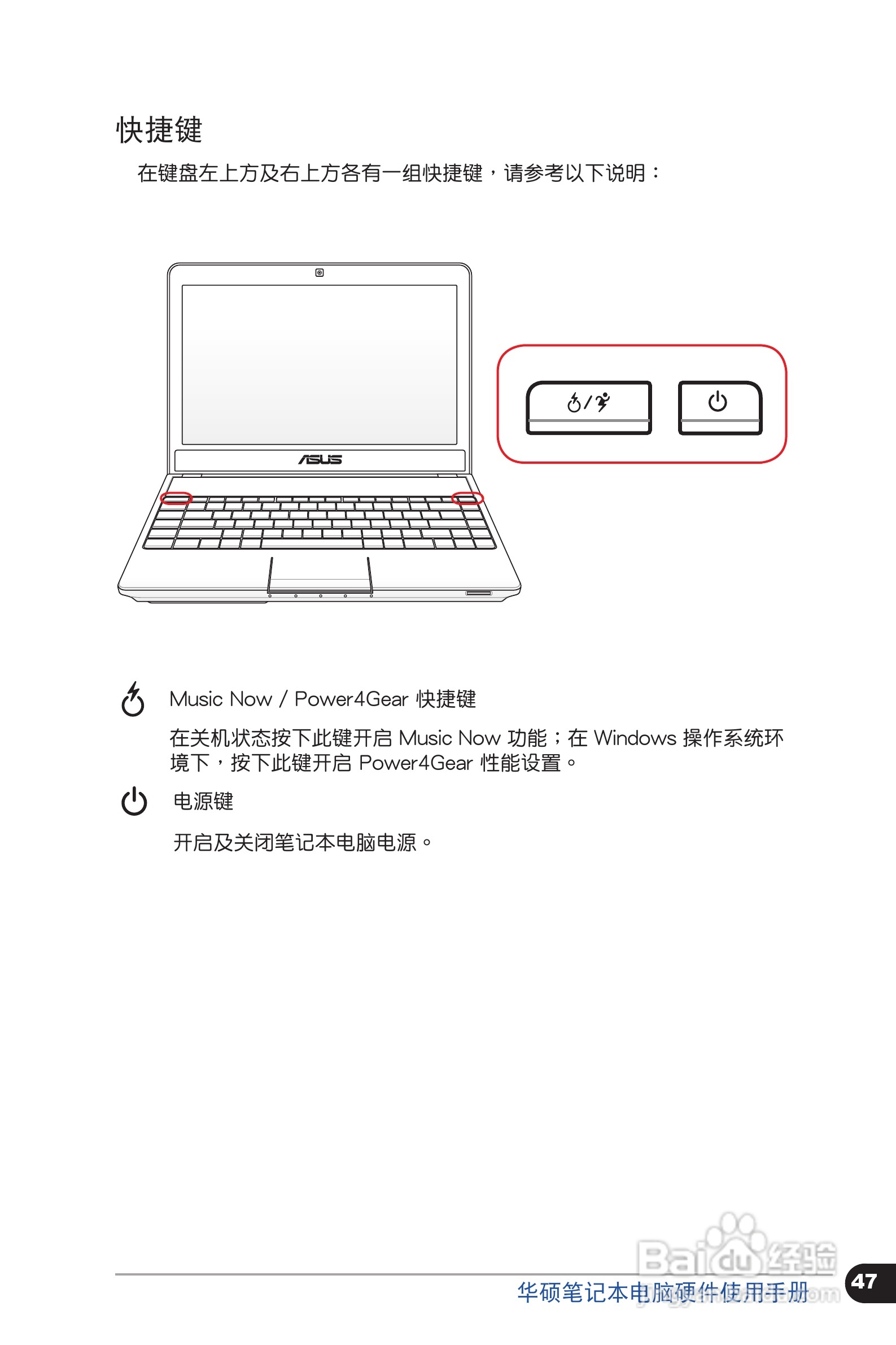 快捷键

在键盘左上方及右上方各有一组快捷键，请参考以下说明：

ASUS

Music Now / Power4Gear 快捷键

在关机状态按下此键开启 Music Now 功能；在 Windows 操作系统环境下，按下此键开启 Power4Gear 性能设置。

电源键

开启及关闭笔记本电脑电源。

Baidu经验

华硕笔记本电脑硬件使用手册 47