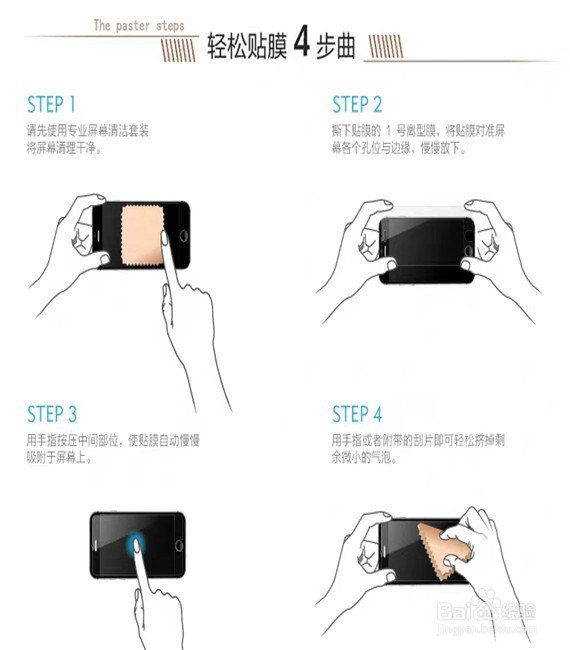 The paster steps

轻松贴膜 4 步曲

STEP 1

请先使用专业屏幕清洁套装将屏幕清理干净。

STEP 2

撕下贴膜的 1 号离型膜，将贴膜对准屏幕各个孔位与边缘，慢慢放下。

STEP 3

用手指按压中间部位，使贴膜自动慢慢吸附于屏幕上。

STEP 4

用手指或者附带的刮片即可轻松挤掉剩余微小的气泡。

Baidu 经验
jingyan.baidu.com