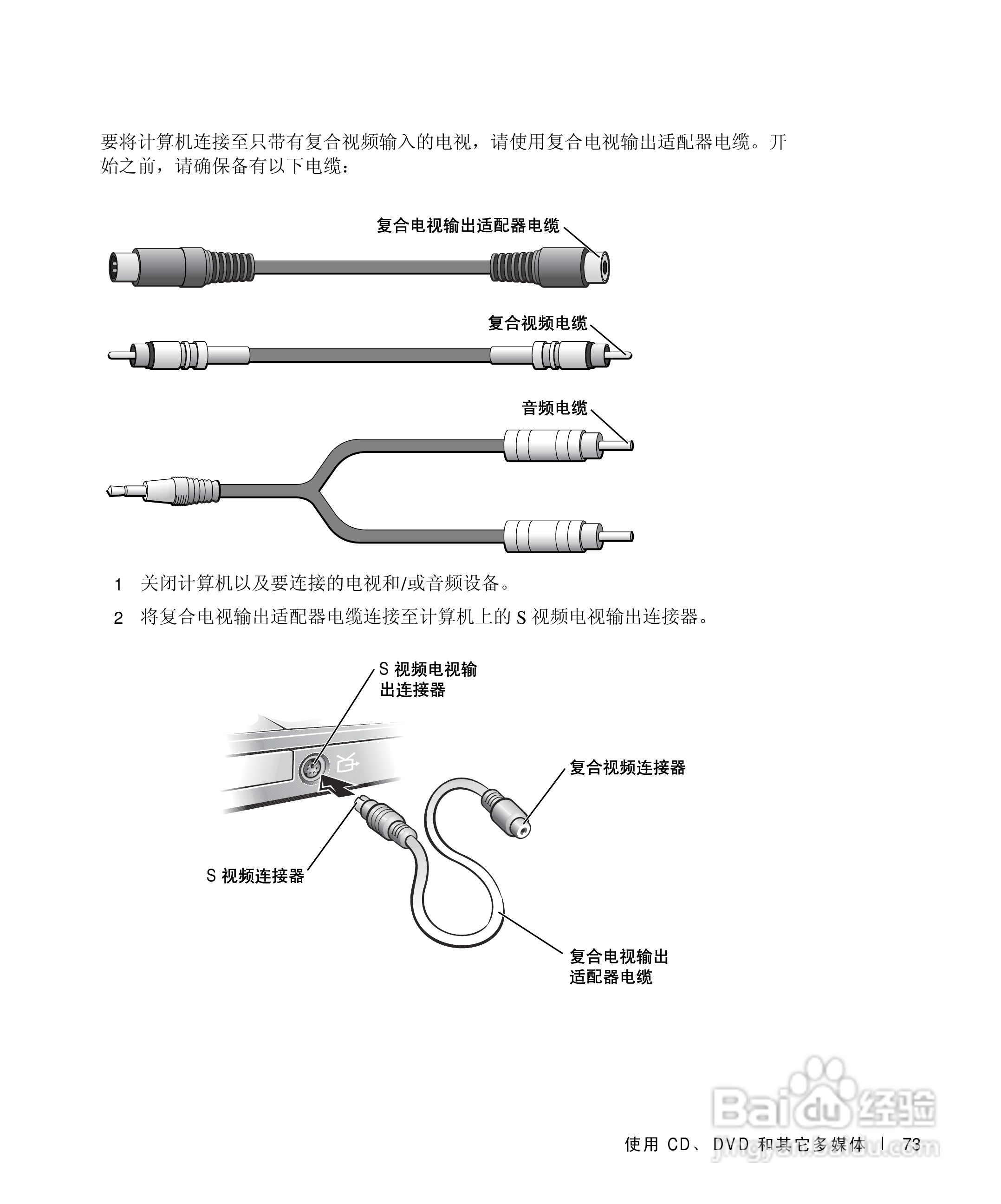 要将计算机连接至只带有复合视频输入的电视，请使用复合电视输出适配器电缆。开始之前，请确保备有以下电缆：

复合电视输出适配器电缆

复合视频电缆

音频电缆

1 关闭计算机以及要连接的电视和/或音频设备。

2 将复合电视输出适配器电缆连接至计算机上的 S 视频电视输出连接器。

S 视频电视输出连接器

复合视频连接器

S 视频连接器

复合电视输出适配器电缆

Baidu 经验
jingyan.baidu.com

使用 CD、DVD 和其它多媒体 | 73