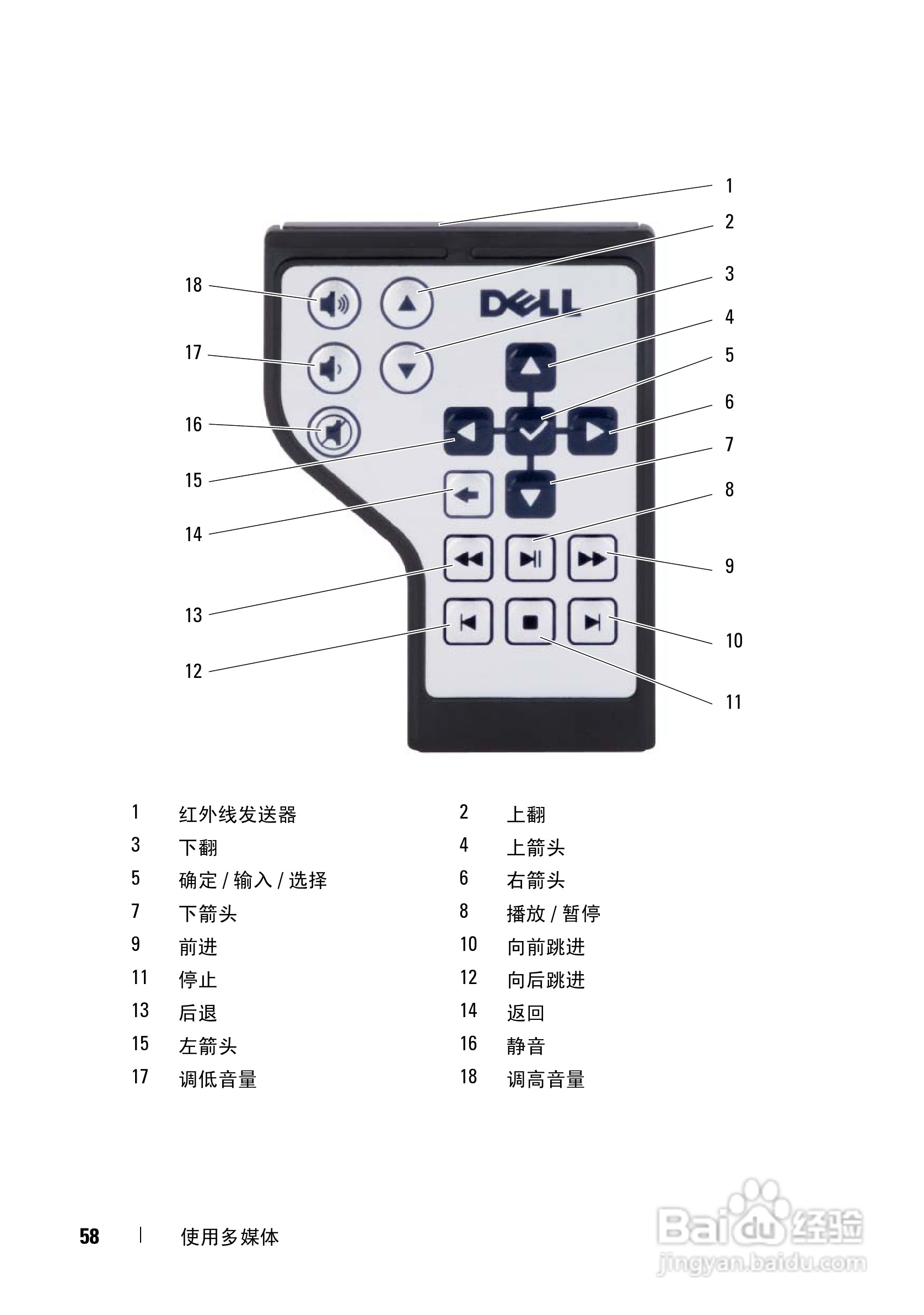 1
2
3
4
5
6
7
8
9
10
11
18
17
16
15
14
13
12

DELL

| 1 | 红外线发送器 | 2 | 上翻 |
|---|---|---|---|
| 3 | 下翻 | 4 | 上箭头 |
| 5 | 确定 / 输入 / 选择 | 6 | 右箭头 |
| 7 | 下箭头 | 8 | 播放 / 暂停 |
| 9 | 前进 | 10 | 向前跳进 |
| 11 | 停止 | 12 | 向后跳进 |
| 13 | 后退 | 14 | 返回 |
| 15 | 左箭头 | 16 | 静音 |
| 17 | 调低音量 | 18 | 调高音量 |

58 | 使用多媒体

Baidu 经验
jingyan.baidu.com