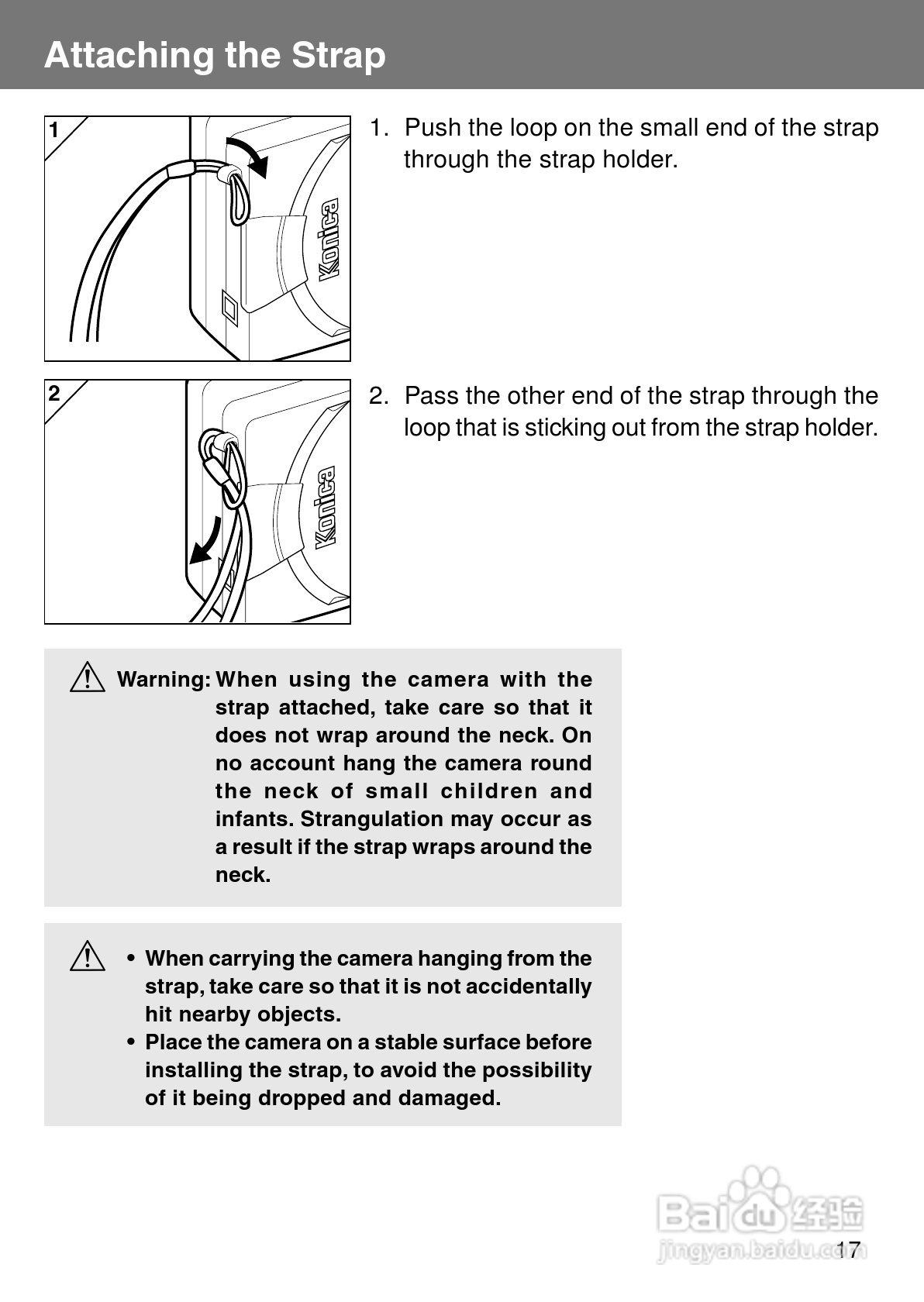 Attaching the Strap

1

Konica

1. Push the loop on the small end of the strap through the strap holder.

2

Konica

2. Pass the other end of the strap through the loop that is sticking out from the strap holder.

Warning: When using the camera with the strap attached, take care so that it does not wrap around the neck. On no account hang the camera round the neck of small children and infants. Strangulation may occur as a result if the strap wraps around the neck.

• When carrying the camera hanging from the strap, take care so that it is not accidentally hit nearby objects.
• Place the camera on a stable surface before installing the strap, to avoid the possibility of it being dropped and damaged.

Baidu 经验
jingyan.baidu.com

17