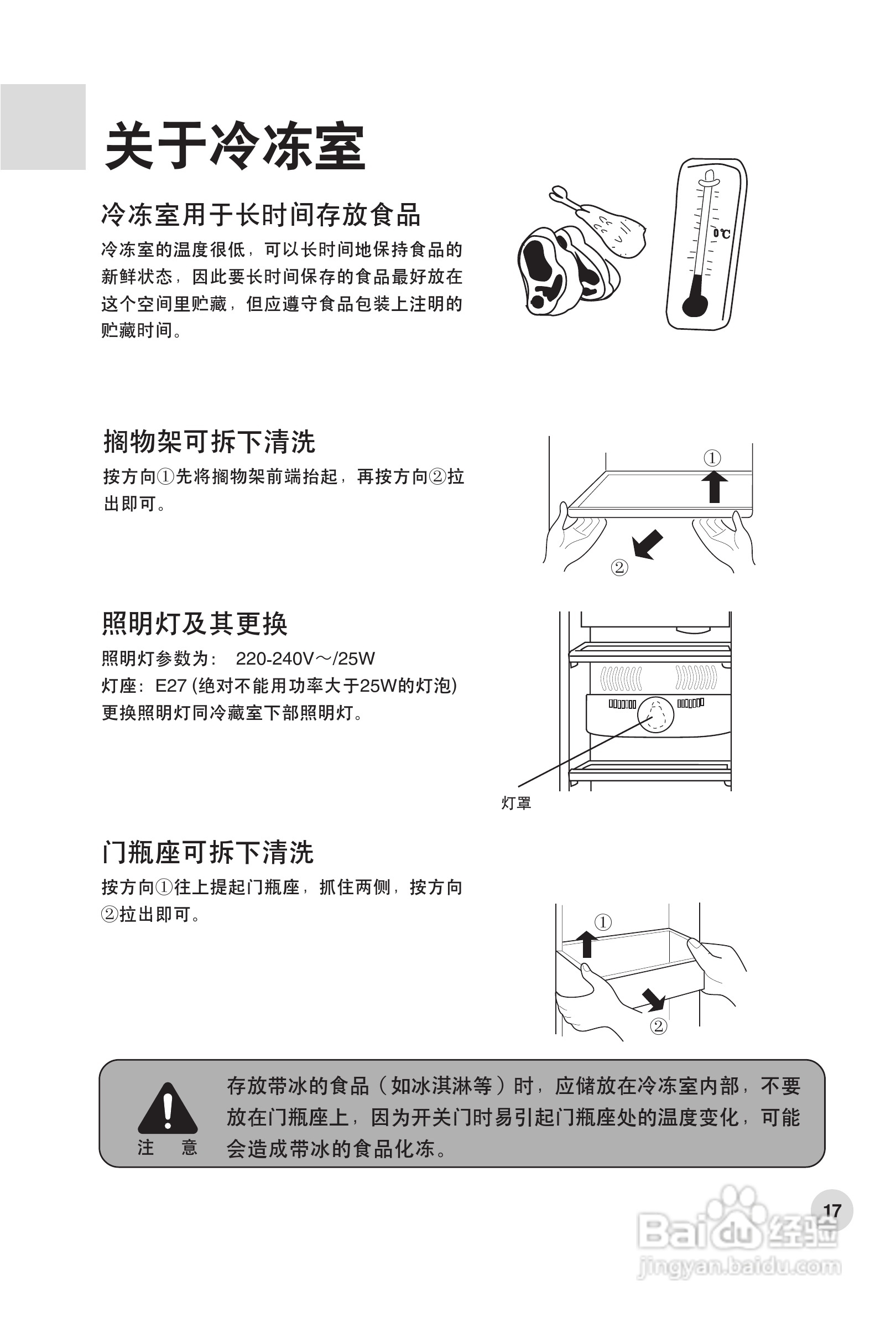 关于冷冻室

冷冻室用于长时间存放食品

冷冻室的温度很低，可以长时间地保持食品的新鲜状态，因此要长时间保存的食品最好放在这个空间里贮藏，但应遵守食品包装上注明的贮藏时间。

0℃

搁物架可拆下清洗

按方向①先将搁物架前端抬起，再按方向②拉出即可。

①
②

照明灯及其更换

照明灯参数为： 220-240V～/25W
灯座：E27 (绝对不能用功率大于25W的灯泡)
更换照明灯同冷藏室下部照明灯。

灯罩

门瓶座可拆下清洗

按方向①往上提起门瓶座，抓住两侧，按方向②拉出即可。

①
②

注 意

存放带冰的食品（如冰淇淋等）时，应储放在冷冻室内部，不要放在门瓶座上，因为开关门时易引起门瓶座处的温度变化，可能会造成带冰的食品化冻。

17

Baidu经验
jingyan.baidu.com