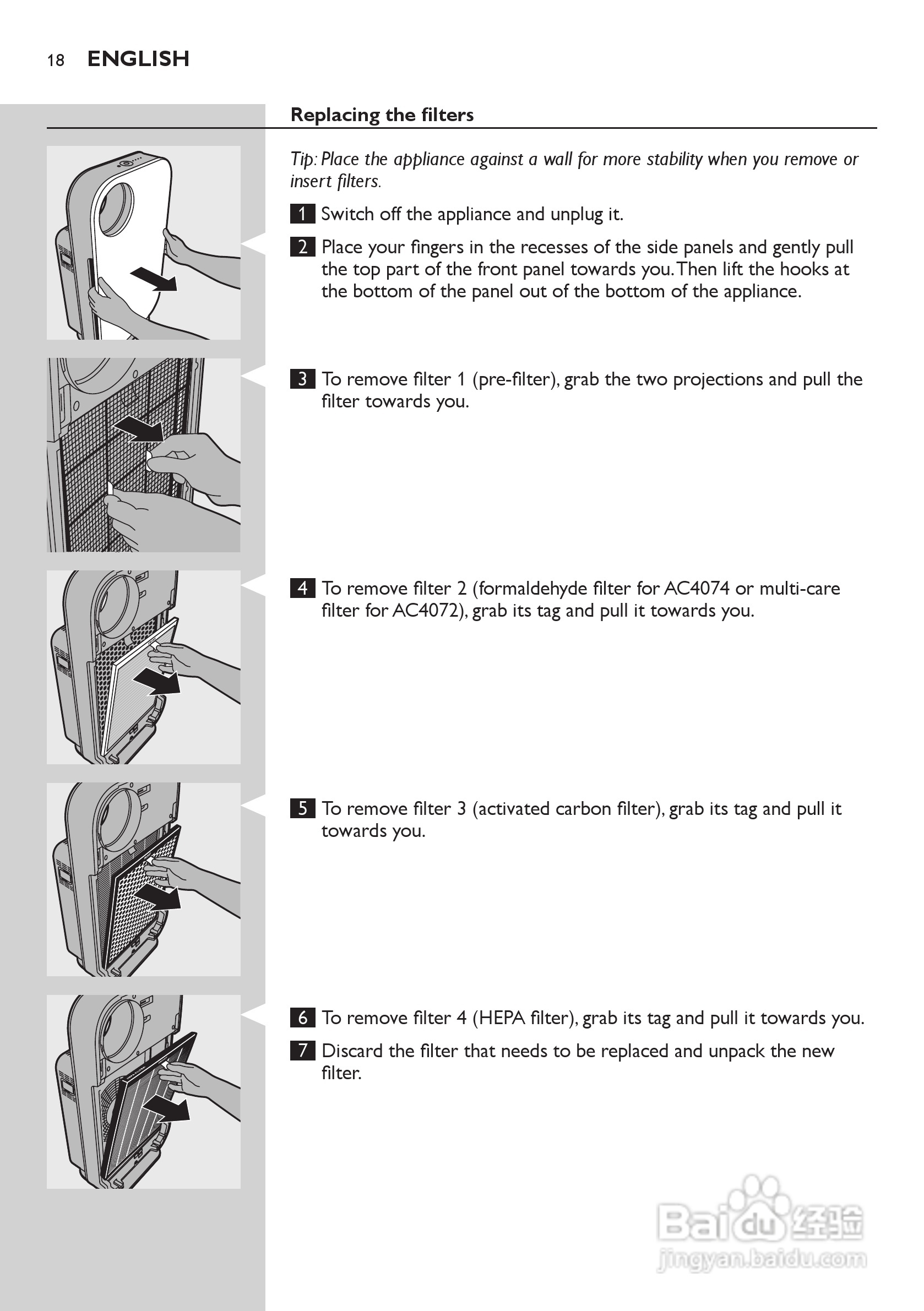 18 ENGLISH

Replacing the filters

Tip: Place the appliance against a wall for more stability when you remove or insert filters.

1 Switch off the appliance and unplug it.

2 Place your fingers in the recesses of the side panels and gently pull the top part of the front panel towards you. Then lift the hooks at the bottom of the panel out of the bottom of the appliance.

3 To remove filter 1 (pre-filter), grab the two projections and pull the filter towards you.

4 To remove filter 2 (formaldehyde filter for AC4074 or multi-care filter for AC4072), grab its tag and pull it towards you.

5 To remove filter 3 (activated carbon filter), grab its tag and pull it towards you.

6 To remove filter 4 (HEPA filter), grab its tag and pull it towards you.

7 Discard the filter that needs to be replaced and unpack the new filter.

Baidu 经验
jingyan.baidu.com