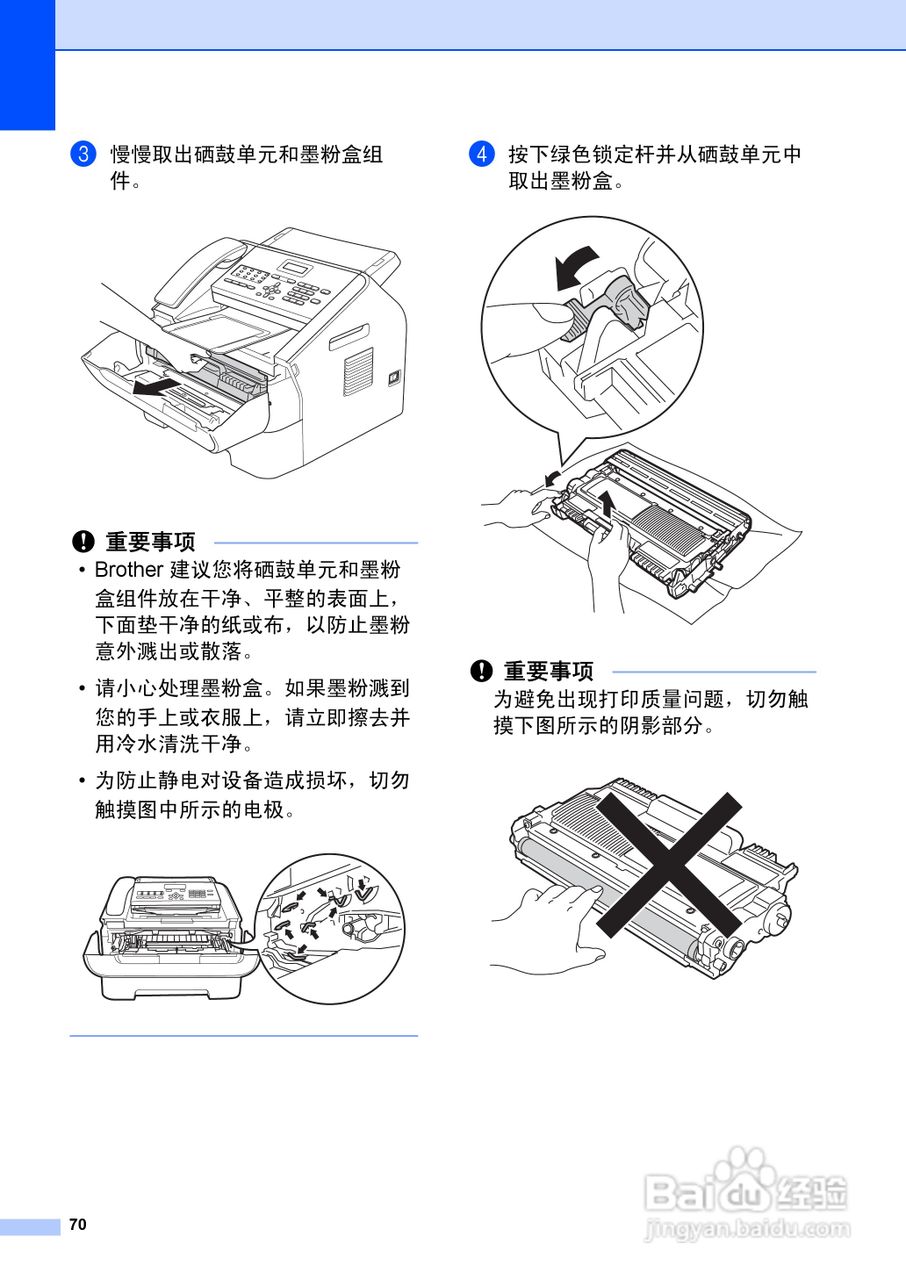 3 慢慢取出硒鼓单元和墨粉盒组件。

重要事项

• Brother 建议您将硒鼓单元和墨粉盒组件放在干净、平整的表面上，下面垫干净的纸或布，以防止墨粉意外溅出或散落。

• 请小心处理墨粉盒。如果墨粉溅到您的手上或衣服上，请立即擦去并用冷水清洗干净。

• 为防止静电对设备造成损坏，切勿触摸图中所示的电极。

4 按下绿色锁定杆并从硒鼓单元中取出墨粉盒。

重要事项

为避免出现打印质量问题，切勿触摸下图所示的阴影部分。

70

Baidu经验
jingyan.baidu.com