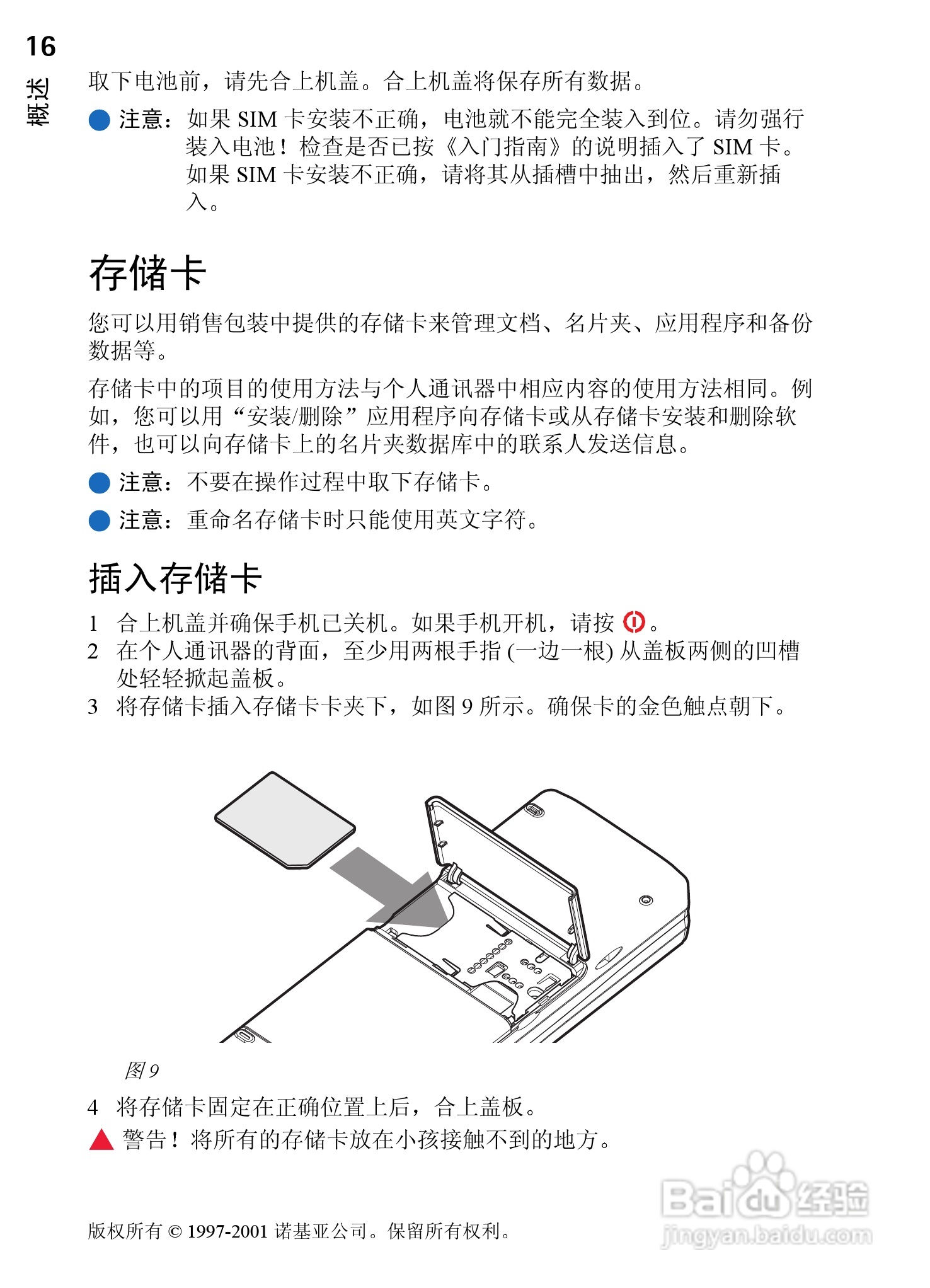 16

概述

取下电池前，请先合上机盖。合上机盖将保存所有数据。

注意：如果 SIM 卡安装不正确，电池就不能完全装入到位。请勿强行装入电池！检查是否已按《入门指南》的说明插入了 SIM 卡。如果 SIM 卡安装不正确，请将其从插槽中抽出，然后重新插入。

存储卡

您可以用销售包装中提供的存储卡来管理文档、名片夹、应用程序和备份数据等。

存储卡中的项目的使用方法与个人通讯器中相应内容的使用方法相同。例如，您可以用“安装/删除”应用程序向存储卡或从存储卡安装和删除软件，也可以向存储卡上的名片夹数据库中的联系人发送信息。

注意：不要在操作过程中取下存储卡。

注意：重命名存储卡时只能使用英文字符。

插入存储卡

1 合上机盖并确保手机已关机。如果手机开机，请按 。
2 在个人通讯器的背面，至少用两根手指 (一边一根) 从盖板两侧的凹槽处轻轻掀起盖板。
3 将存储卡插入存储卡卡夹下，如图 9 所示。确保卡的金色触点朝下。

图 9

4 将存储卡固定在正确位置上后，合上盖板。

警告！将所有的存储卡放在小孩接触不到的地方。

版权所有 © 1997-2001 诺基亚公司。保留所有权利。

Baidu 经验
jingyan.baidu.com