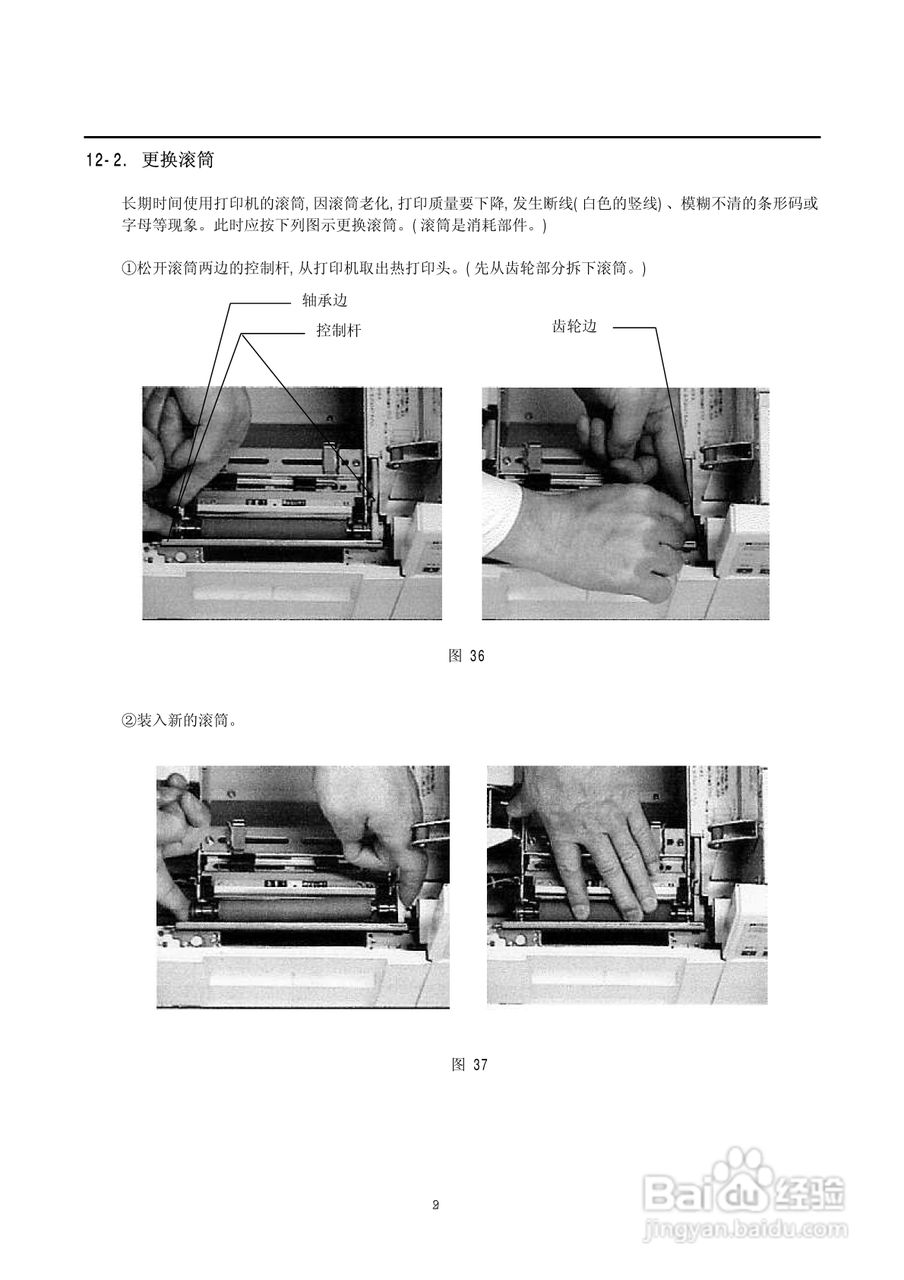 12-2. 更换滚筒

长期时间使用打印机的滚筒,因滚筒老化,打印质量要下降,发生断线(白色的竖线)、模糊不清的条形码或字母等现象。此时应按下列图示更换滚筒。(滚筒是消耗部件。)

①松开滚筒两边的控制杆,从打印机取出热打印头。(先从齿轮部分拆下滚筒。)

轴承边

控制杆

齿轮边

图 36

②装入新的滚筒。

图 37

2

Baidu 经验
jingyan.baidu.com