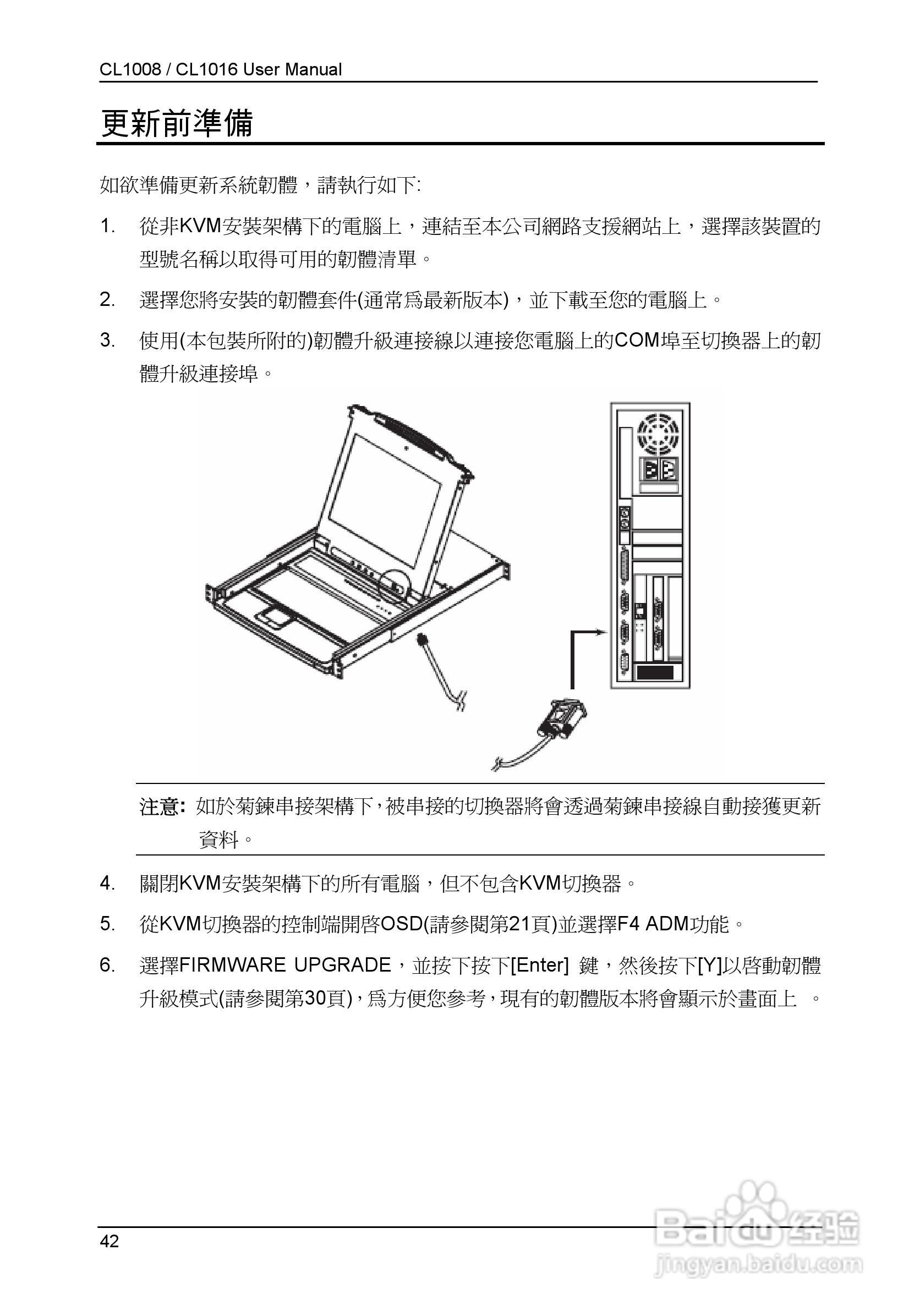 CL1008 / CL1016 User Manual

更新前準備

如欲準備更新系統韌體，請執行如下:

1. 從非KVM安裝架構下的電腦上，連結至本公司網路支援網站上，選擇該裝置的型號名稱以取得可用的韌體清單。

2. 選擇您將安裝的韌體套件(通常爲最新版本)，並下載至您的電腦上。

3. 使用(本包裝所附的)韌體升級連接線以連接您電腦上的COM埠至切換器上的韌體升級連接埠。

注意: 如於菊鍊串接架構下，被串接的切換器將會透過菊鍊串接線自動接獲更新資料。

4. 關閉KVM安裝架構下的所有電腦，但不包含KVM切換器。

5. 從KVM切換器的控制端開啓OSD(請參閱第21頁)並選擇F4 ADM功能。

6. 選擇FIRMWARE UPGRADE，並按下按下[Enter] 鍵，然後按下[Y]以啓動韌體升級模式(請參閱第30頁)，爲方便您參考，現有的韌體版本將會顯示於畫面上 。

42

Baidu 经验
jingyan.baidu.com