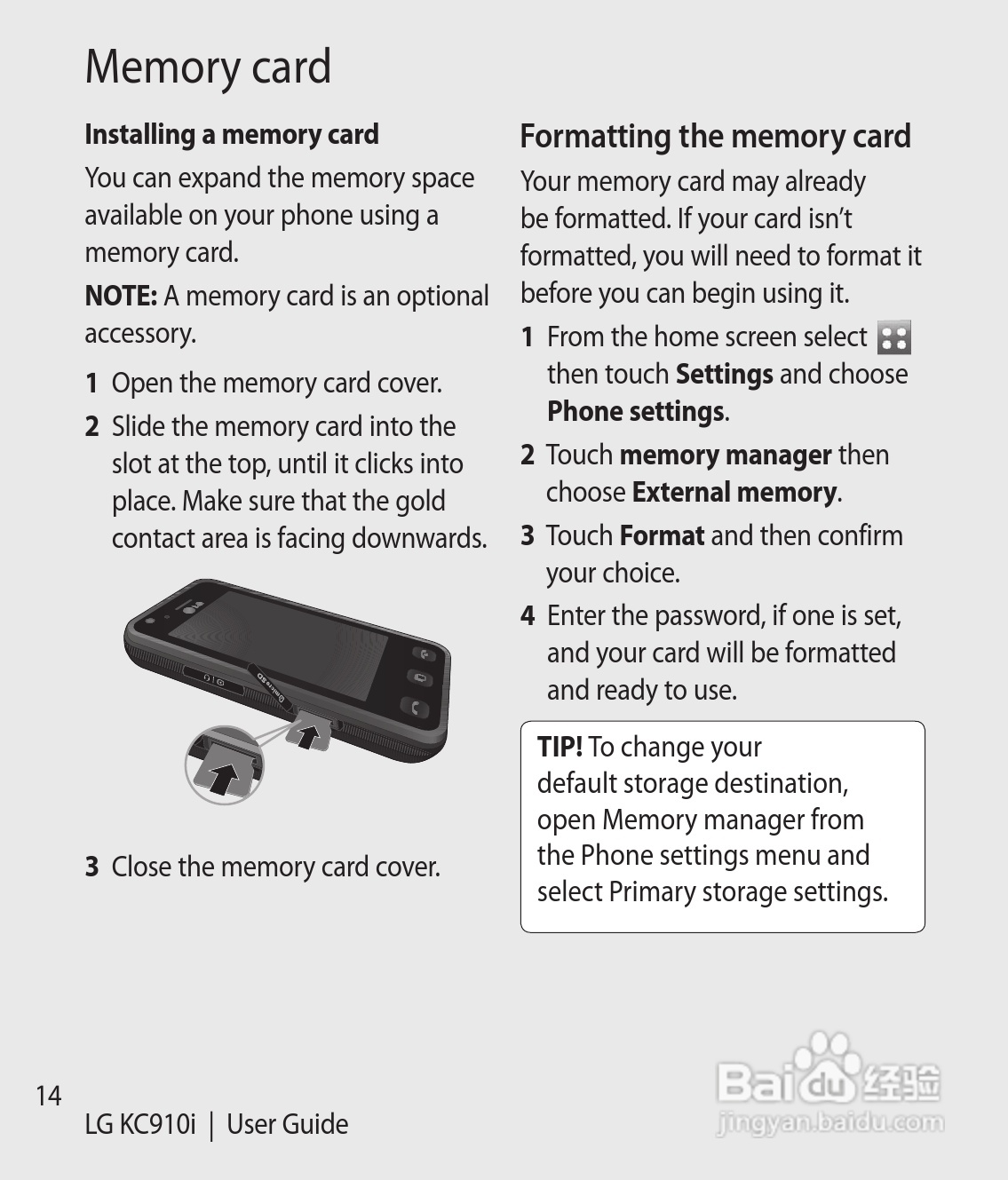 Memory card

Installing a memory card

You can expand the memory space available on your phone using a memory card.

NOTE: A memory card is an optional accessory.

1 Open the memory card cover.

2 Slide the memory card into the slot at the top, until it clicks into place. Make sure that the gold contact area is facing downwards.

LG

microSD

3 Close the memory card cover.

Formatting the memory card

Your memory card may already be formatted. If your card isn't formatted, you will need to format it before you can begin using it.

1 From the home screen select then touch Settings and choose Phone settings.

2 Touch memory manager then choose External memory.

3 Touch Format and then confirm your choice.

4 Enter the password, if one is set, and your card will be formatted and ready to use.

TIP! To change your default storage destination, open Memory manager from the Phone settings menu and select Primary storage settings.

14

LG KC910i | User Guide

Baidu 经验
jingyan.baidu.com