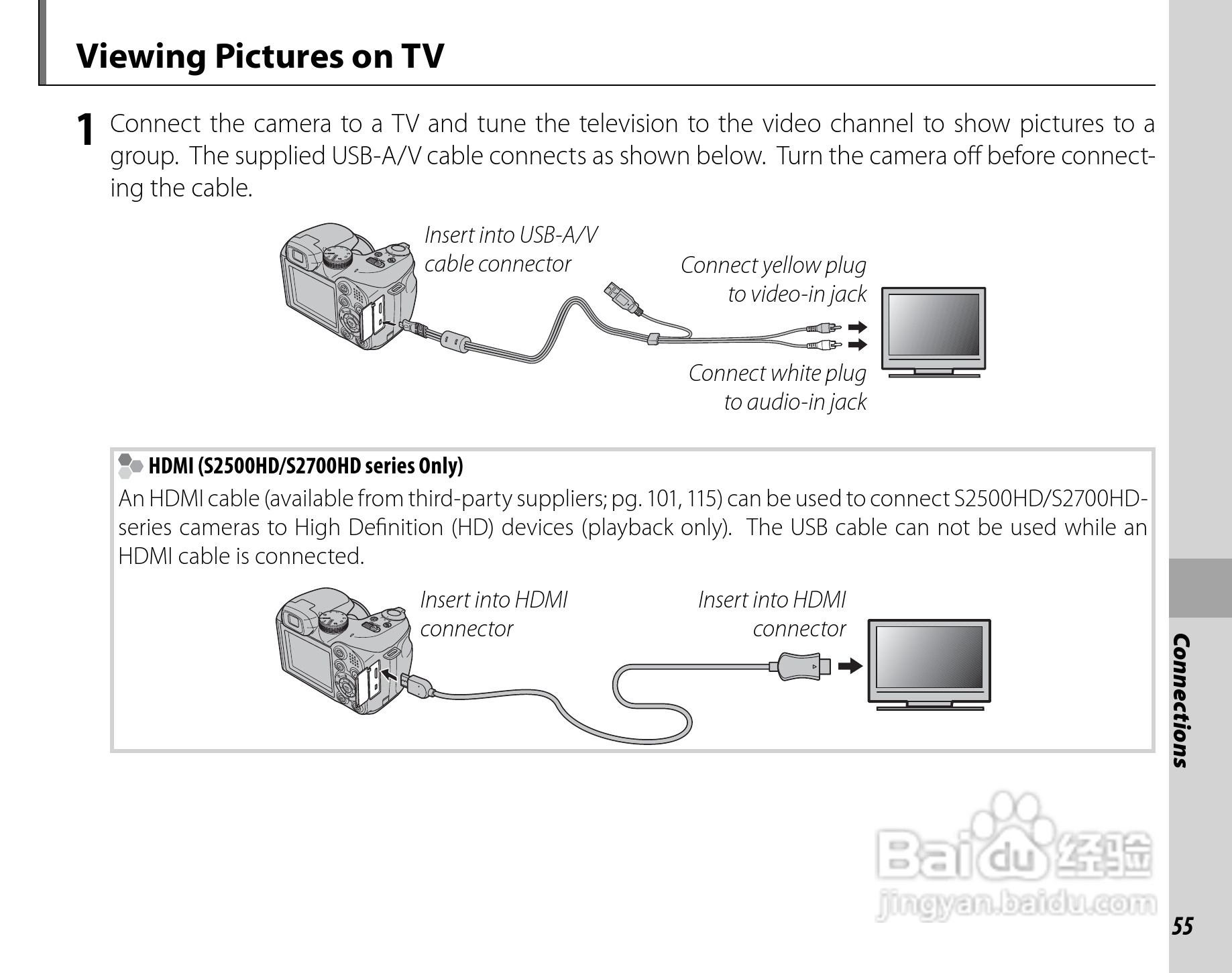 Viewing Pictures on TV

1 Connect the camera to a TV and tune the television to the video channel to show pictures to a group. The supplied USB-A/V cable connects as shown below. Turn the camera off before connecting the cable.

Insert into USB-A/V cable connector

Connect yellow plug to video-in jack

Connect white plug to audio-in jack

HDMI (S2500HD/S2700HD series Only)
An HDMI cable (available from third-party suppliers; pg. 101, 115) can be used to connect S2500HD/S2700HD-series cameras to High Definition (HD) devices (playback only). The USB cable can not be used while an HDMI cable is connected.

Insert into HDMI connector

Insert into HDMI connector

Connections

Baidu 经验
jingyan.baidu.com

55