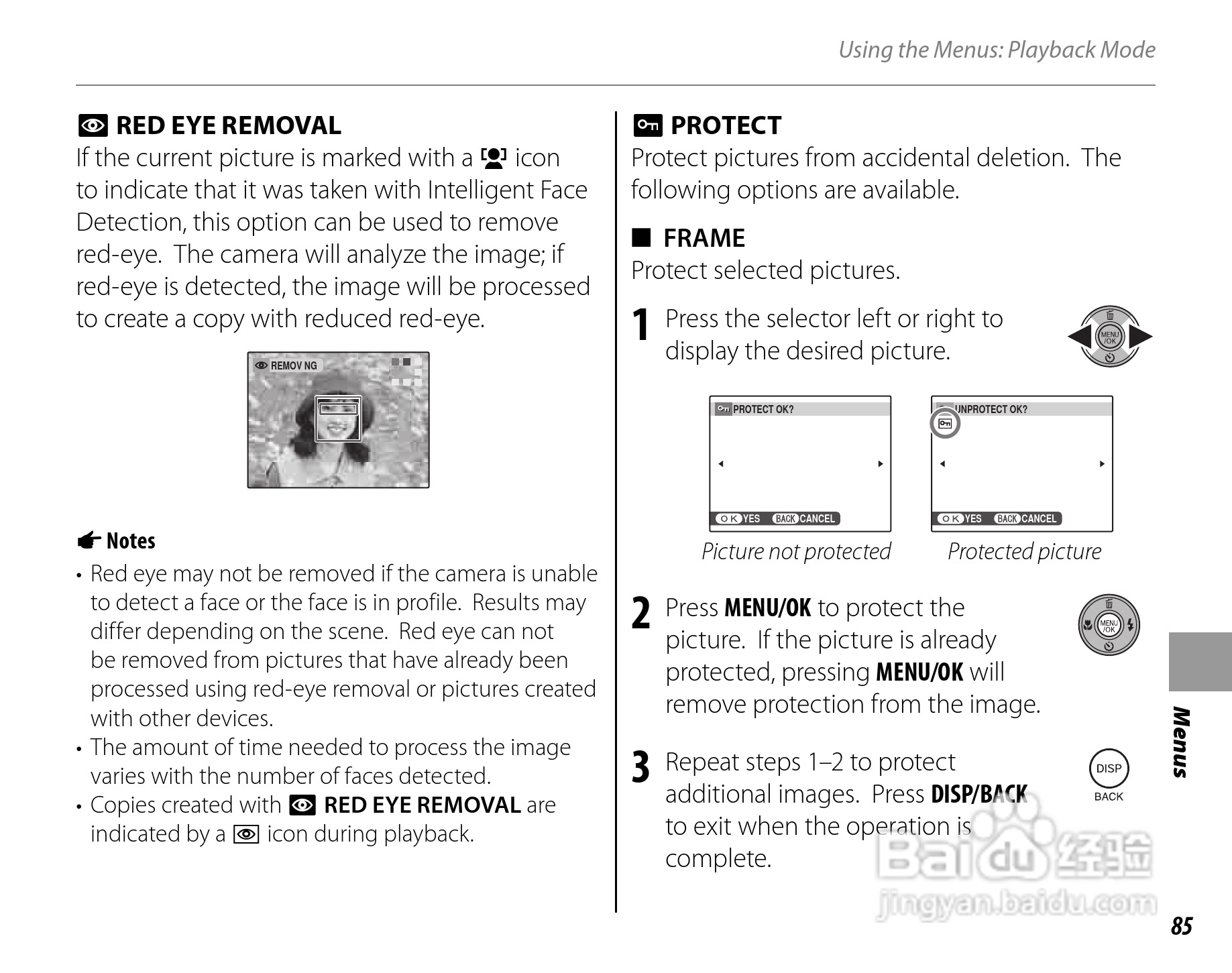 Using the Menus: Playback Mode

RED EYE REMOVAL

If the current picture is marked with a icon to indicate that it was taken with Intelligent Face Detection, this option can be used to remove red-eye. The camera will analyze the image; if red-eye is detected, the image will be processed to create a copy with reduced red-eye.

REMOV NG

Notes

• Red eye may not be removed if the camera is unable to detect a face or the face is in profile. Results may differ depending on the scene. Red eye can not be removed from pictures that have already been processed using red-eye removal or pictures created with other devices.
• The amount of time needed to process the image varies with the number of faces detected.
• Copies created with RED EYE REMOVAL are indicated by a icon during playback.

PROTECT

Protect pictures from accidental deletion. The following options are available.

■ FRAME

Protect selected pictures.

1 Press the selector left or right to display the desired picture.

MENU /OK

PROTECT OK?

OK YES BACK CANCEL

Picture not protected

UNPROTECT OK?

OK YES BACK CANCEL

Protected picture

2 Press MENU/OK to protect the picture. If the picture is already protected, pressing MENU/OK will remove protection from the image.

MENU /OK

3 Repeat steps 1–2 to protect additional images. Press DISP/BACK to exit when the operation is complete.

DISP BACK

Menus

Baidu 经验 jingyan.baidu.com

85