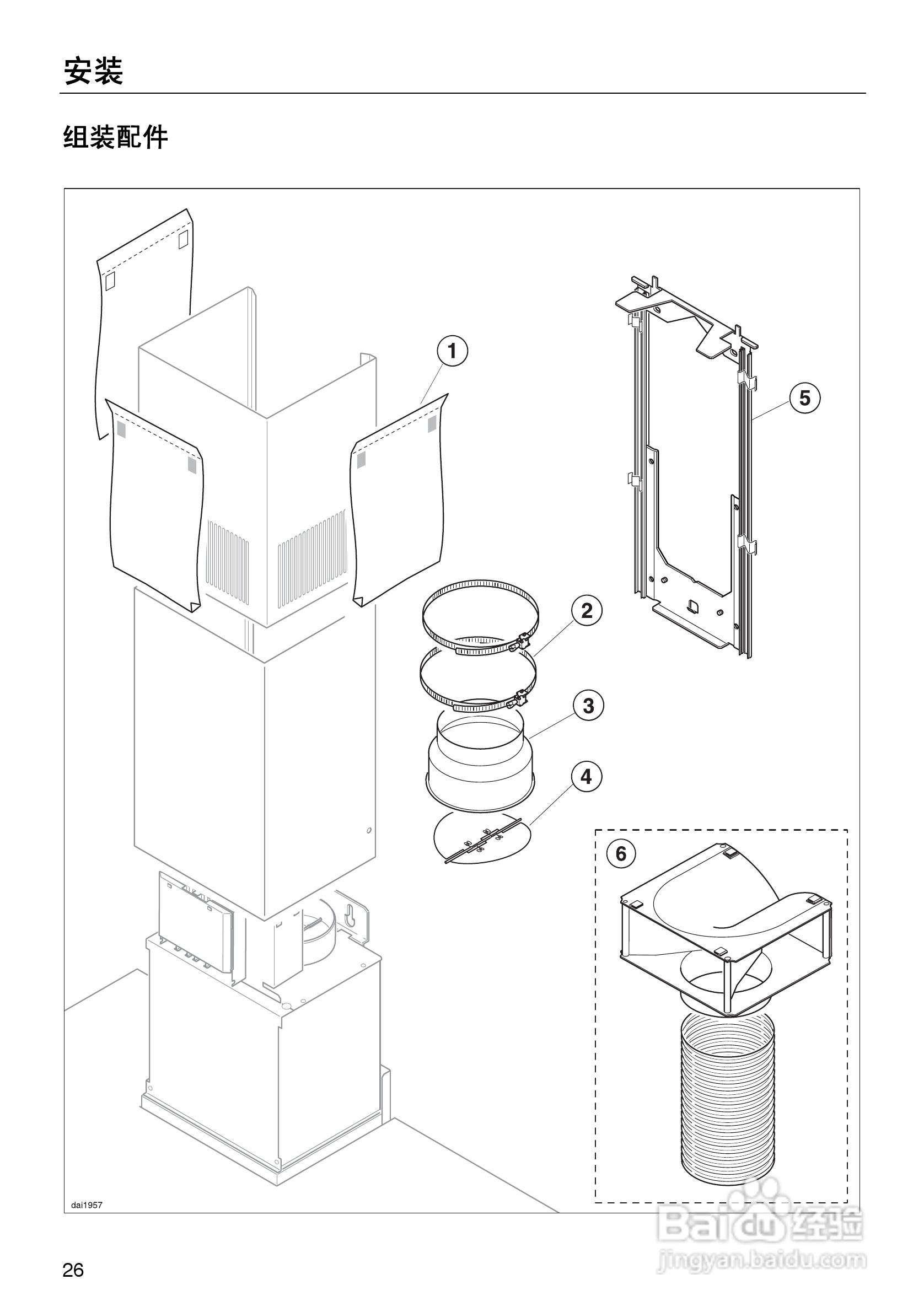 安装

组装配件

1

5

2

3

4

6

dai1957

Baidu经验
jingyan.baidu.com

26