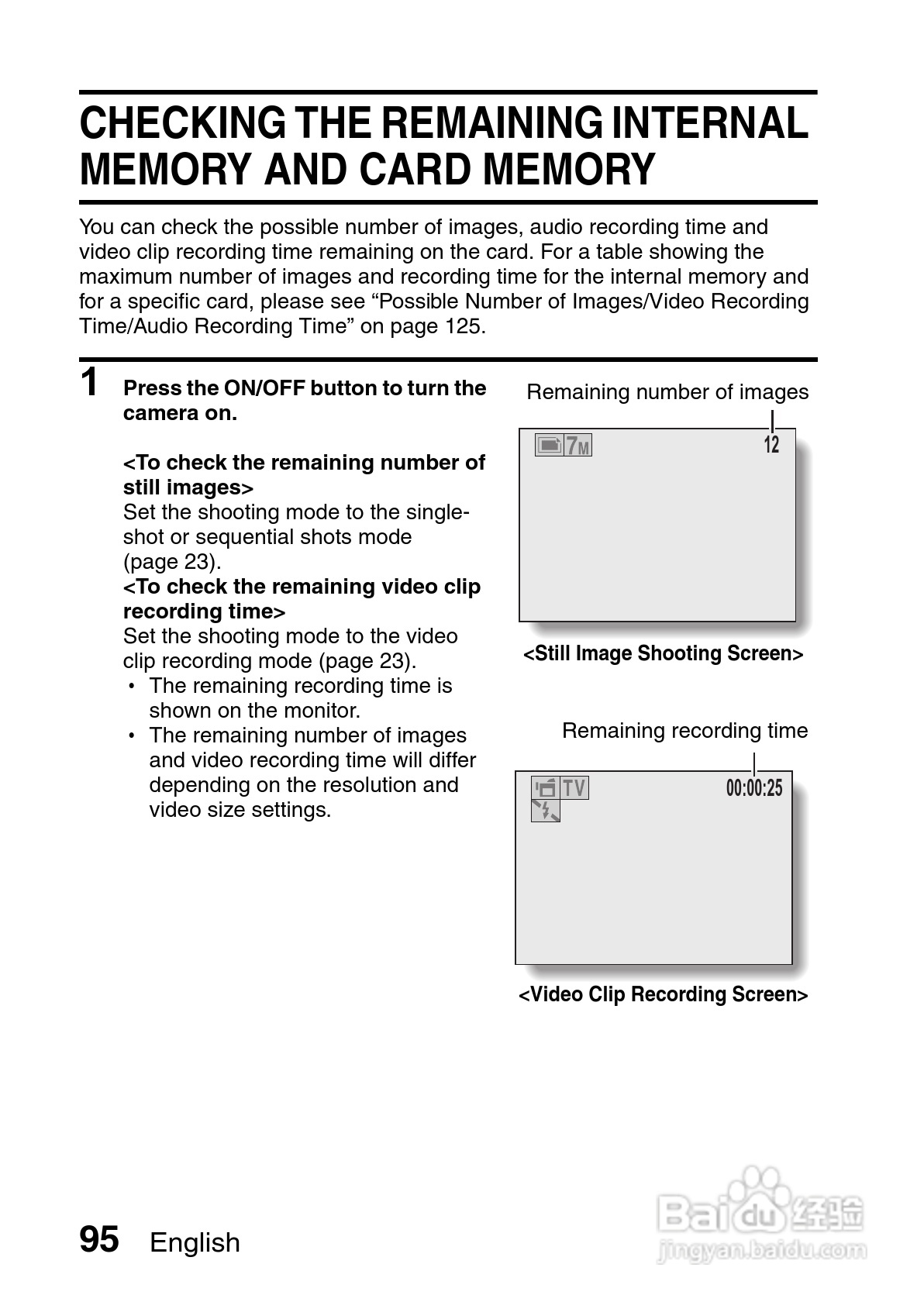 CHECKING THE REMAINING INTERNAL MEMORY AND CARD MEMORY

You can check the possible number of images, audio recording time and video clip recording time remaining on the card. For a table showing the maximum number of images and recording time for the internal memory and for a specific card, please see “Possible Number of Images/Video Recording Time/Audio Recording Time” on page 125.

1 Press the ON/OFF button to turn the camera on.

<To check the remaining number of still images>
Set the shooting mode to the single-shot or sequential shots mode (page 23).
<To check the remaining video clip recording time>
Set the shooting mode to the video clip recording mode (page 23).
• The remaining recording time is shown on the monitor.
• The remaining number of images and video recording time will differ depending on the resolution and video size settings.

Remaining number of images

7M 12

<Still Image Shooting Screen>

Remaining recording time

TV 00:00:25

<Video Clip Recording Screen>

95 English

Baidu 经验
jingyan.baidu.com