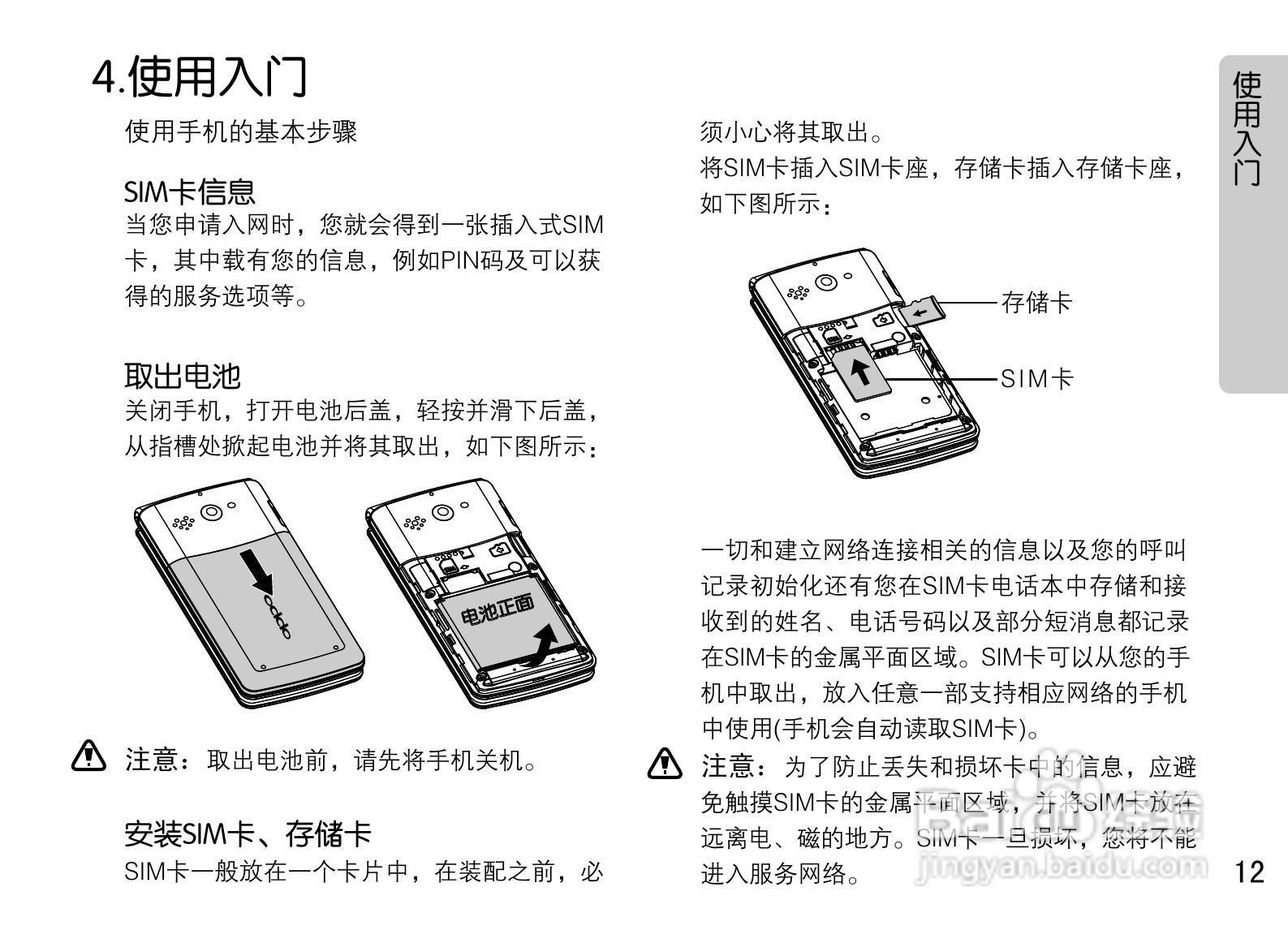 4.使用入门

使用手机的基本步骤

SIM卡信息
当您申请入网时，您就会得到一张插入式SIM卡，其中载有您的信息，例如PIN码及可以获得的服务选项等。

取出电池
关闭手机，打开电池后盖，轻按并滑下后盖，从指槽处掀起电池并将其取出，如下图所示：

oppo

电池正面

注意：取出电池前，请先将手机关机。

安装SIM卡、存储卡
SIM卡一般放在一个卡片中，在装配之前，必须小心将其取出。
将SIM卡插入SIM卡座，存储卡插入存储卡座，如下图所示：

存储卡
SIM卡

一切和建立网络连接相关的信息以及您的呼叫记录初始化还有您在SIM卡电话本中存储和接收到的姓名、电话号码以及部分短消息都记录在SIM卡的金属平面区域。SIM卡可以从您的手机中取出，放入任意一部支持相应网络的手机中使用(手机会自动读取SIM卡)。

注意：为了防止丢失和损坏卡中的信息，应避免触摸SIM卡的金属平面区域，并将SIM卡放在远离电、磁的地方。SIM卡一旦损坏，您将不能进入服务网络。

使用入门

12

jingyan.baidu.com