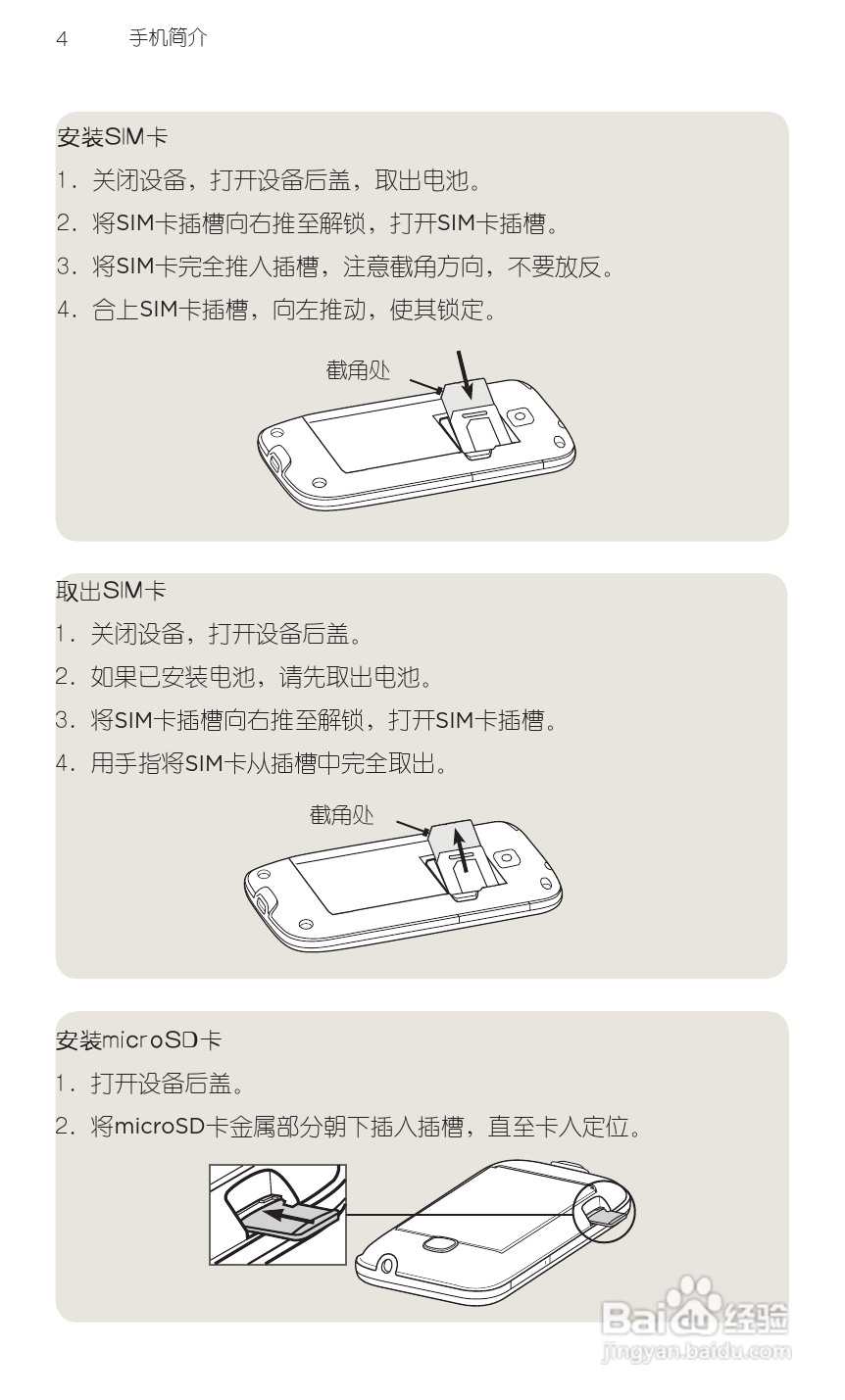 4 手机简介

安装SIM卡

1. 关闭设备，打开设备后盖，取出电池。

2. 将SIM卡插槽向右推至解锁，打开SIM卡插槽。

3. 将SIM卡完全推入插槽，注意截角方向，不要放反。

4. 合上SIM卡插槽，向左推动，使其锁定。

截角处

取出SIM卡

1. 关闭设备，打开设备后盖。

2. 如果已安装电池，请先取出电池。

3. 将SIM卡插槽向右推至解锁，打开SIM卡插槽。

4. 用手指将SIM卡从插槽中完全取出。

截角处

安装microSD卡

1. 打开设备后盖。

2. 将microSD卡金属部分朝下插入插槽，直至卡入定位。

Baidu 经验
jingyan.baidu.com